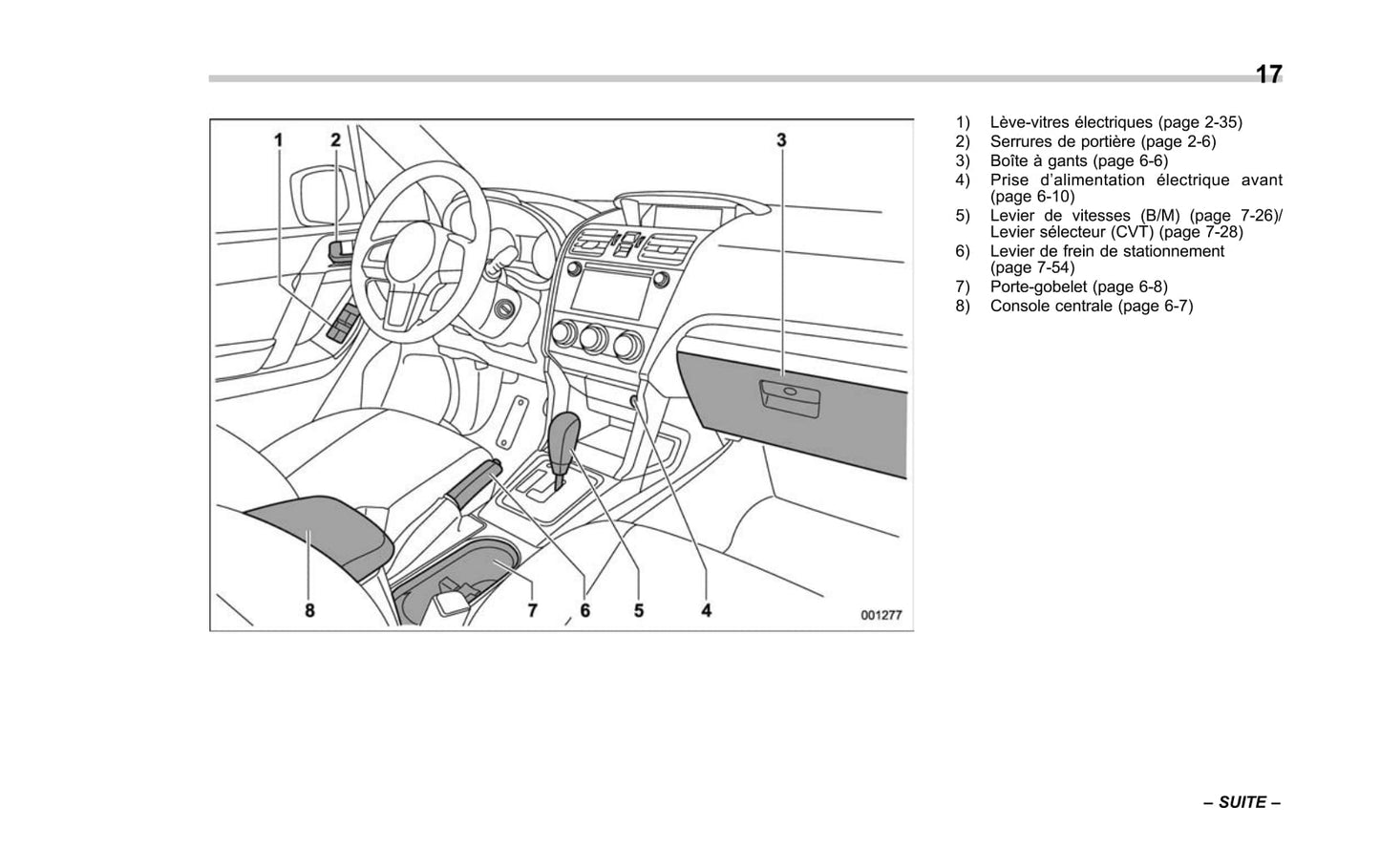 17

1 2 3

8 7 6 5 4

001277

1) Lève-vitres électriques (page 2-35)
2) Serrures de portière (page 2-6)
3) Boîte à gants (page 6-6)
4) Prise d'alimentation électrique avant (page 6-10)
5) Levier de vitesses (B/M) (page 7-26)/ Levier sélecteur (CVT) (page 7-28)
6) Levier de frein de stationnement (page 7-54)
7) Porte-gobelet (page 6-8)
8) Console centrale (page 6-7)

– SUITE –