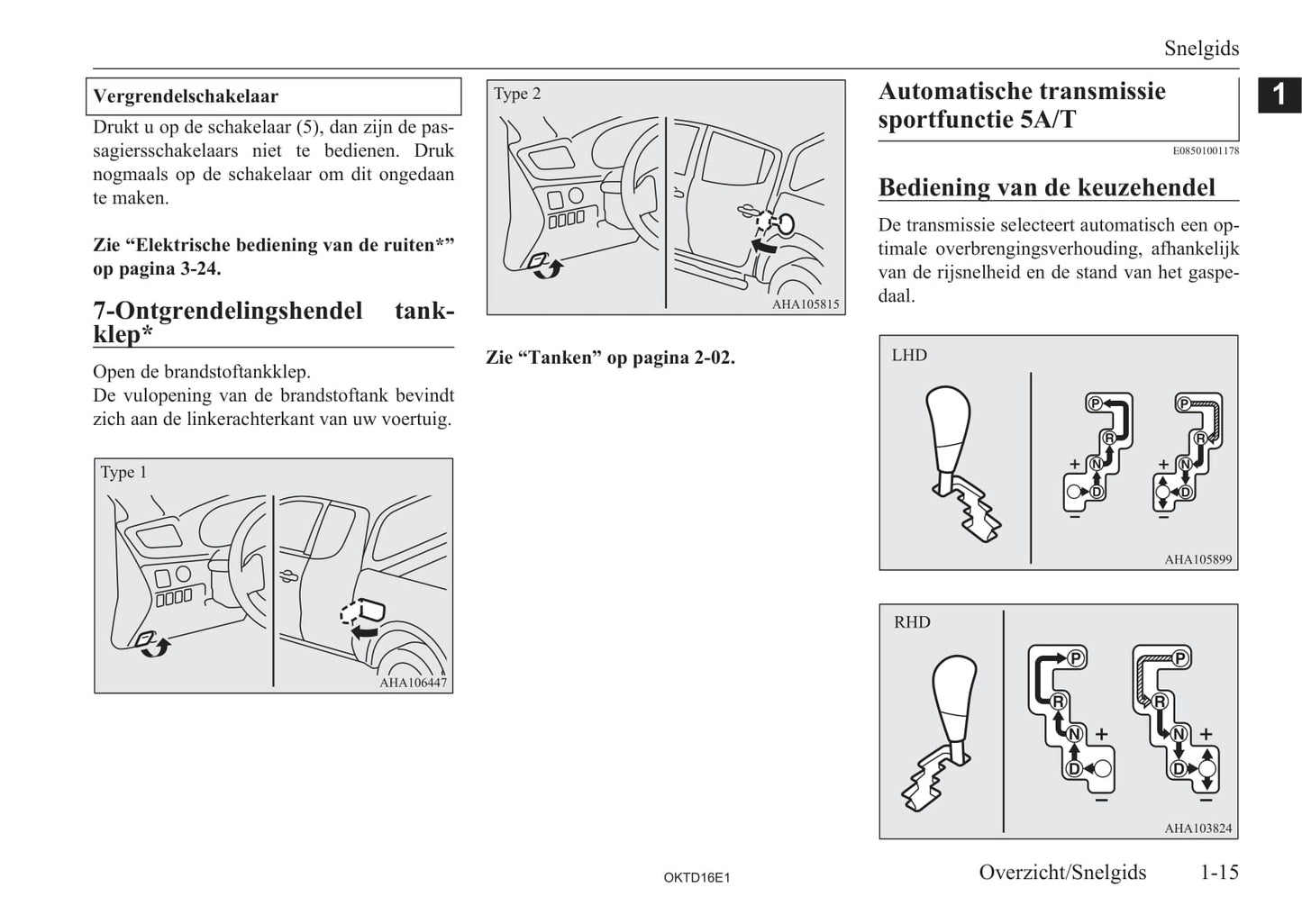 Snelgids

1

Vergrendelschakelaar

Drukt u op de schakelaar (5), dan zijn de passagiersschakelaars niet te bedienen. Druk nogmaals op de schakelaar om dit ongedaan te maken.

Zie “Elektrische bediening van de ruiten*” op pagina 3-24.

7-Ontgrendelingshendel tankklep*

Open de brandstoftankklep.
De vulopening van de brandstoftank bevindt zich aan de linkerachterkant van uw voertuig.

Type 1

AHA106447

Type 2

AHA105815

Zie “Tanken” op pagina 2-02.

Automatische transmissie sportfunctie 5A/T

E08501001178

Bediening van de keuzehendel

De transmissie selecteert automatisch een optimale overbrengingsverhouding, afhankelijk van de rijsnelheid en de stand van het gaspedaal.

LHD

P R N D + −

P R N D + −

AHA105899

RHD

P R N D + −

P R N D + −

AHA103824

OKTD16E1

Overzicht/Snelgids 1-15