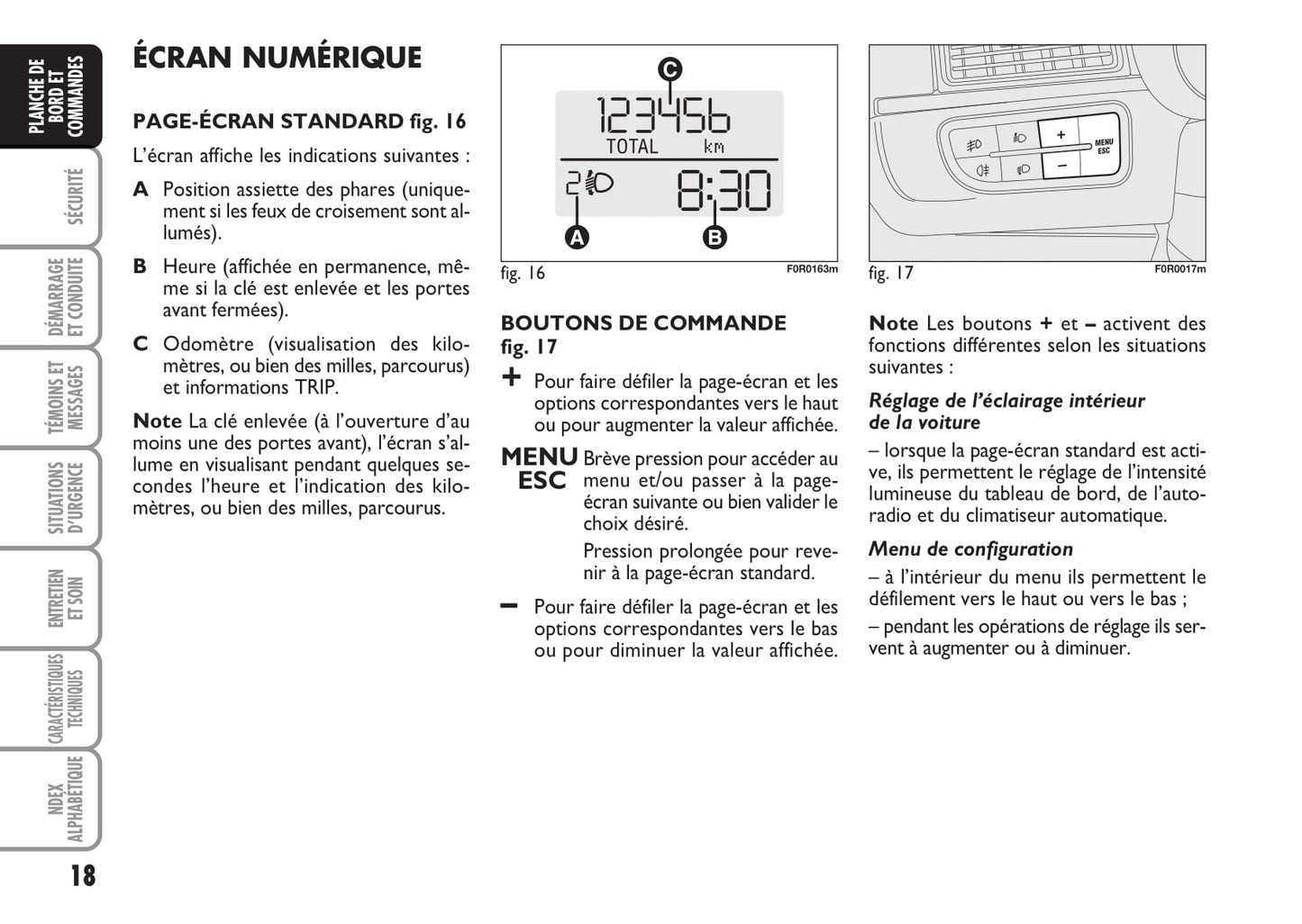 PLANCHE DE BORD ET COMMANDES

SÉCURITÉ

DÉMARRAGE ET CONDUITE

TÉMOINS ET MESSAGES

SITUATIONS D'URGENCE

ENTRETIEN ET SOIN

CARACTÉRISTIQUES TECHNIQUES

NDEX ALPHABÉTIQUE

18

ÉCRAN NUMÉRIQUE

PAGE-ÉCRAN STANDARD fig. 16

L'écran affiche les indications suivantes :

A Position assiette des phares (uniquement si les feux de croisement sont allumés).

B Heure (affichée en permanence, même si la clé est enlevée et les portes avant fermées).

C Odomètre (visualisation des kilomètres, ou bien des milles, parcourus) et informations TRIP.

Note La clé enlevée (à l'ouverture d'au moins une des portes avant), l'écran s'allume en visualisant pendant quelques secondes l'heure et l'indication des kilomètres, ou bien des milles, parcourus.

C
123456
TOTAL km
2
8:30
A
B

fig. 16 F0R0163m

BOUTONS DE COMMANDE fig. 17

+ Pour faire défiler la page-écran et les options correspondantes vers le haut ou pour augmenter la valeur affichée.

MENU ESC Brève pression pour accéder au menu et/ou passer à la page-écran suivante ou bien valider le choix désiré.

Pression prolongée pour revenir à la page-écran standard.

– Pour faire défiler la page-écran et les options correspondantes vers le bas ou pour diminuer la valeur affichée.

+
–
MENU ESC

fig. 17 F0R0017m

Note Les boutons + et – activent des fonctions différentes selon les situations suivantes :

Réglage de l'éclairage intérieur de la voiture

– lorsque la page-écran standard est active, ils permettent le réglage de l'intensité lumineuse du tableau de bord, de l'autoradio et du climatiseur automatique.

Menu de configuration

– à l'intérieur du menu ils permettent le défilement vers le haut ou vers le bas ;

– pendant les opérations de réglage ils servent à augmenter ou à diminuer.