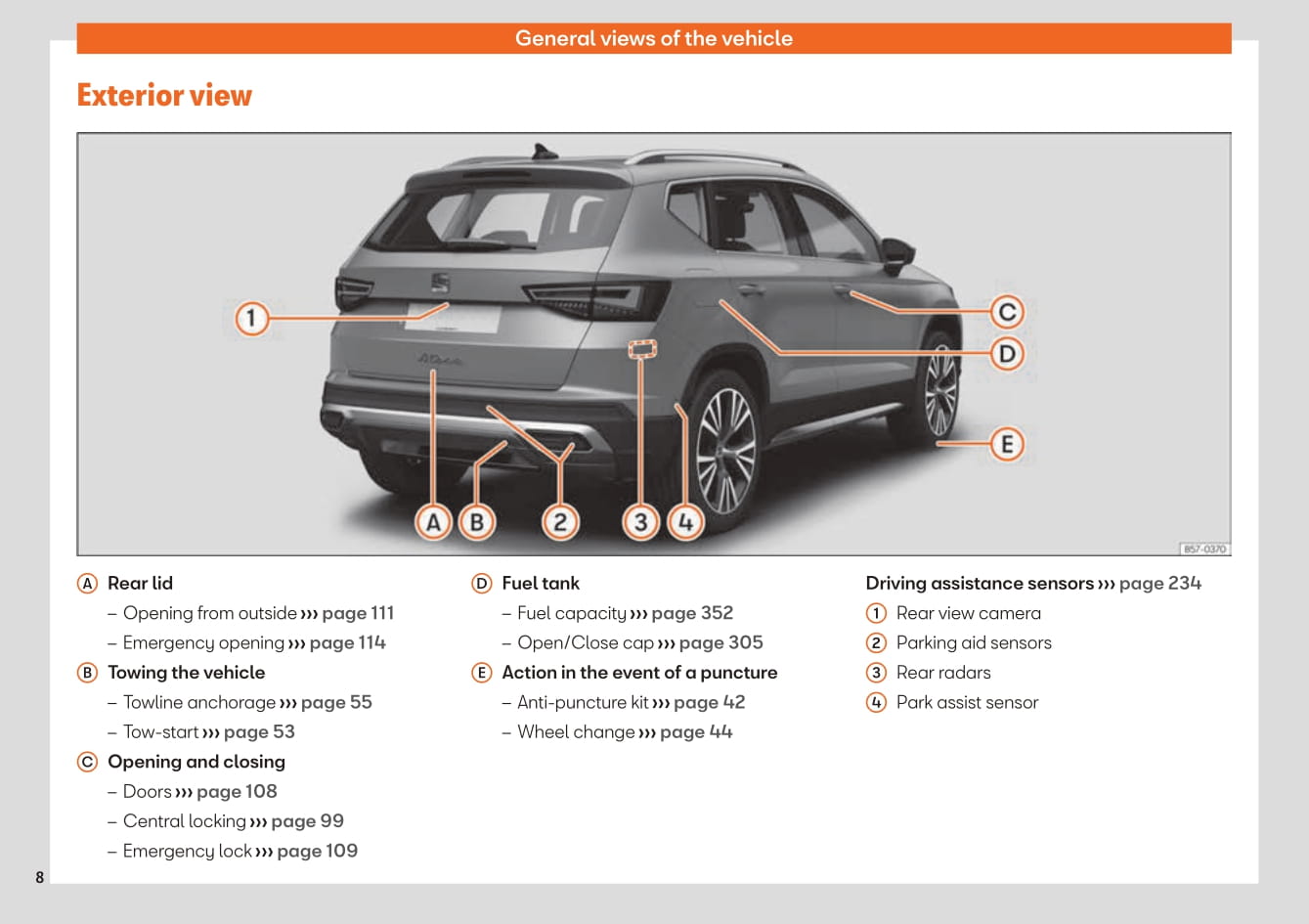 General views of the vehicle

Exterior view

1

C

D

E

A B 2 3 4

B57-0370

A Rear lid
– Opening from outside ››› page 111
– Emergency opening ››› page 114

B Towing the vehicle
– Towline anchorage ››› page 55
– Tow-start ››› page 53

C Opening and closing
– Doors ››› page 108
– Central locking ››› page 99
– Emergency lock ››› page 109

D Fuel tank
– Fuel capacity ››› page 352
– Open/Close cap ››› page 305

E Action in the event of a puncture
– Anti-puncture kit ››› page 42
– Wheel change ››› page 44

Driving assistance sensors ››› page 234
1 Rear view camera
2 Parking aid sensors
3 Rear radars
4 Park assist sensor

8