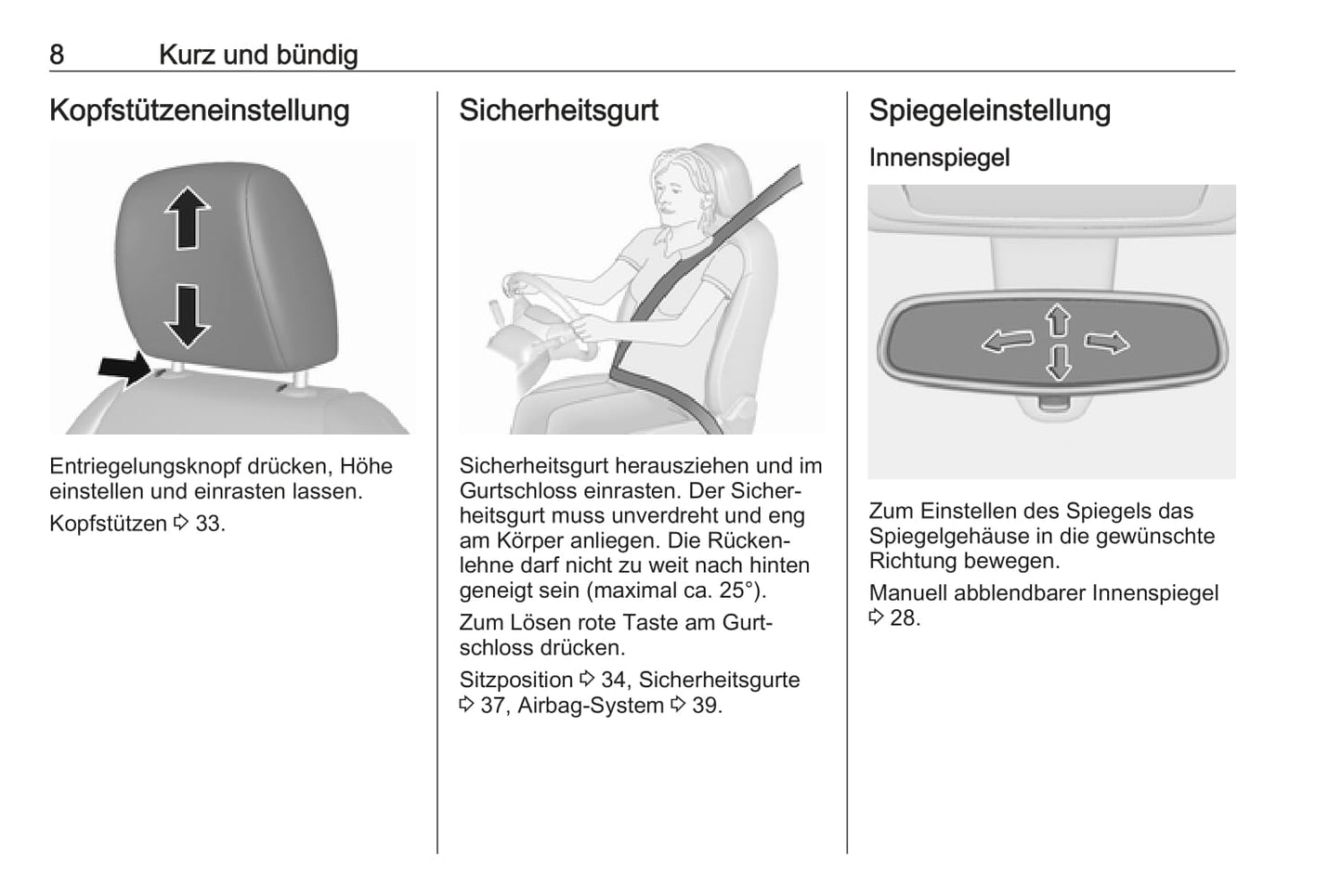 8 Kurz und bündig

Kopfstützeneinstellung

Entriegelungsknopf drücken, Höhe einstellen und einrasten lassen.

Kopfstützen ⇨ 33.

Sicherheitsgurt

Sicherheitsgurt herausziehen und im Gurtschloss einrasten. Der Sicherheitsgurt muss unverdreht und eng am Körper anliegen. Die Rückenlehne darf nicht zu weit nach hinten geneigt sein (maximal ca. 25°).

Zum Lösen rote Taste am Gurtschloss drücken.

Sitzposition ⇨ 34, Sicherheitsgurte ⇨ 37, Airbag-System ⇨ 39.

Spiegeleinstellung

Innenspiegel

Zum Einstellen des Spiegels das Spiegelgehäuse in die gewünschte Richtung bewegen.

Manuell abblendbarer Innenspiegel ⇨ 28.