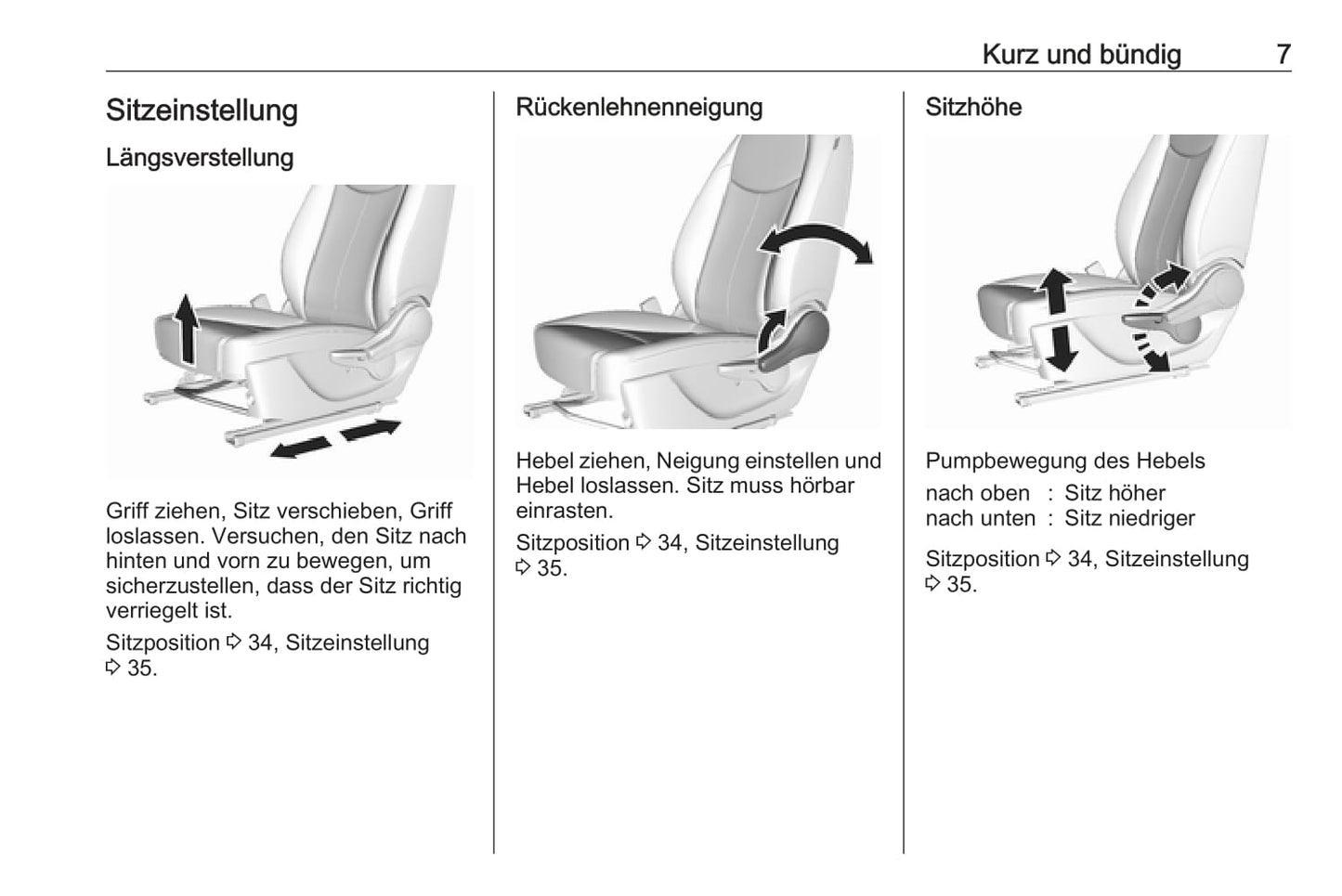 Kurz und bündig 7

Sitzeinstellung

Längsverstellung

Griff ziehen, Sitz verschieben, Griff loslassen. Versuchen, den Sitz nach hinten und vorn zu bewegen, um sicherzustellen, dass der Sitz richtig verriegelt ist.

Sitzposition ⇨ 34, Sitzeinstellung ⇨ 35.

Rückenlehnenneigung

Hebel ziehen, Neigung einstellen und Hebel loslassen. Sitz muss hörbar einrasten.

Sitzposition ⇨ 34, Sitzeinstellung ⇨ 35.

Sitzhöhe

Pumpbewegung des Hebels

nach oben : Sitz höher
nach unten : Sitz niedriger

Sitzposition ⇨ 34, Sitzeinstellung ⇨ 35.