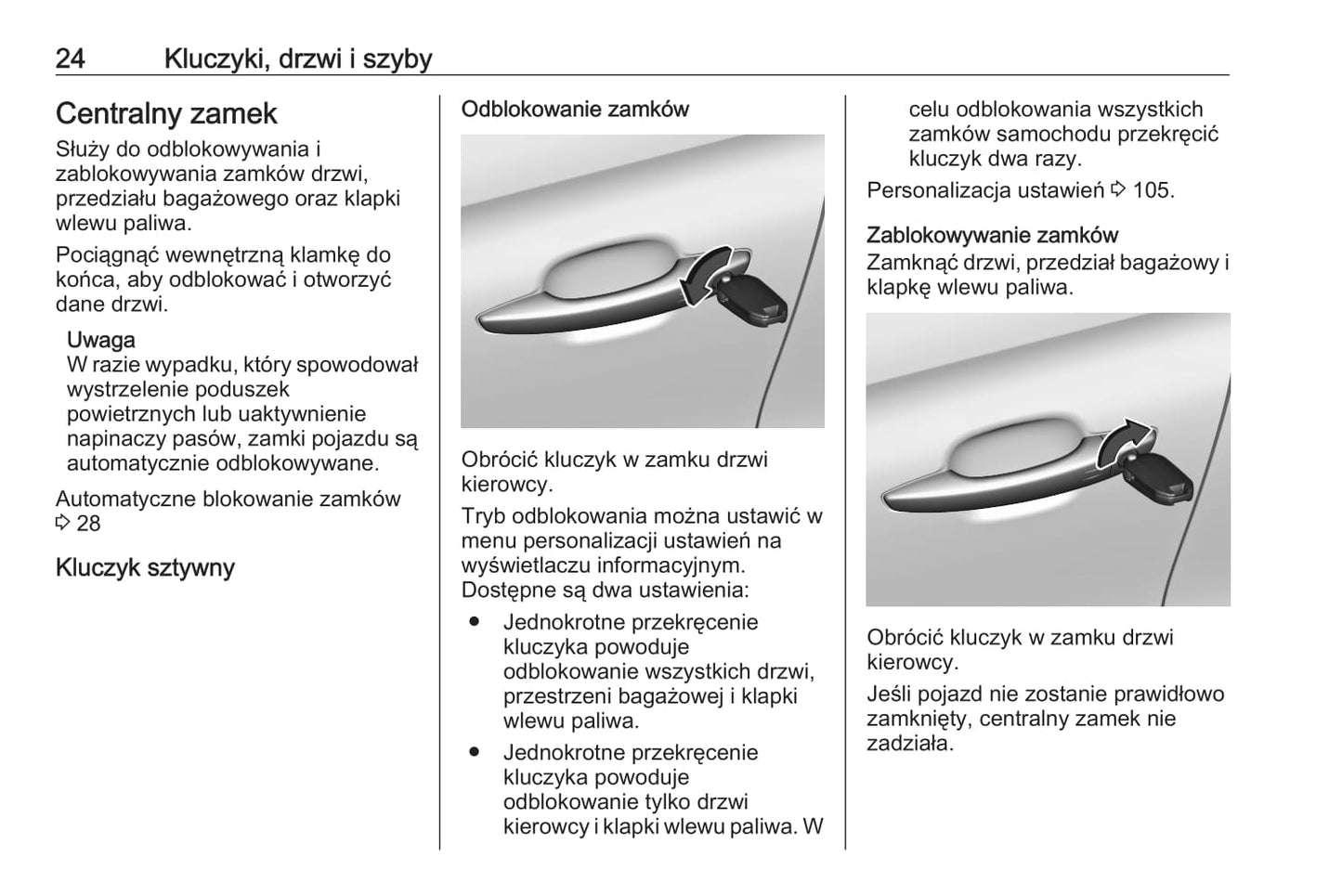 24 Kluczyki, drzwi i szyby

Centralny zamek

Służy do odblokowywania i zablokowywania zamków drzwi, przedziału bagażowego oraz klapki wlewu paliwa.

Pociągnąć wewnętrzną klamkę do końca, aby odblokować i otworzyć dane drzwi.

Uwaga
W razie wypadku, który spowodował wystrzelenie poduszek powietrznych lub uaktywnienie napinaczy pasów, zamki pojazdu są automatycznie odblokowywane.

Automatyczne blokowanie zamków ⇨ 28

Kluczyk sztywny

Odblokowanie zamków

Obrócić kluczyk w zamku drzwi kierowcy.

Tryb odblokowania można ustawić w menu personalizacji ustawień na wyświetlaczu informacyjnym. Dostępne są dwa ustawienia:

● Jednokrotne przekręcenie kluczyka powoduje odblokowanie wszystkich drzwi, przestrzeni bagażowej i klapki wlewu paliwa.
● Jednokrotne przekręcenie kluczyka powoduje odblokowanie tylko drzwi kierowcy i klapki wlewu paliwa. W celu odblokowania wszystkich zamków samochodu przekręcić kluczyk dwa razy.

Personalizacja ustawień ⇨ 105.

Zablokowywanie zamków

Zamknąć drzwi, przedział bagażowy i klapkę wlewu paliwa.

Obrócić kluczyk w zamku drzwi kierowcy.

Jeśli pojazd nie zostanie prawidłowo zamknięty, centralny zamek nie zadziała.