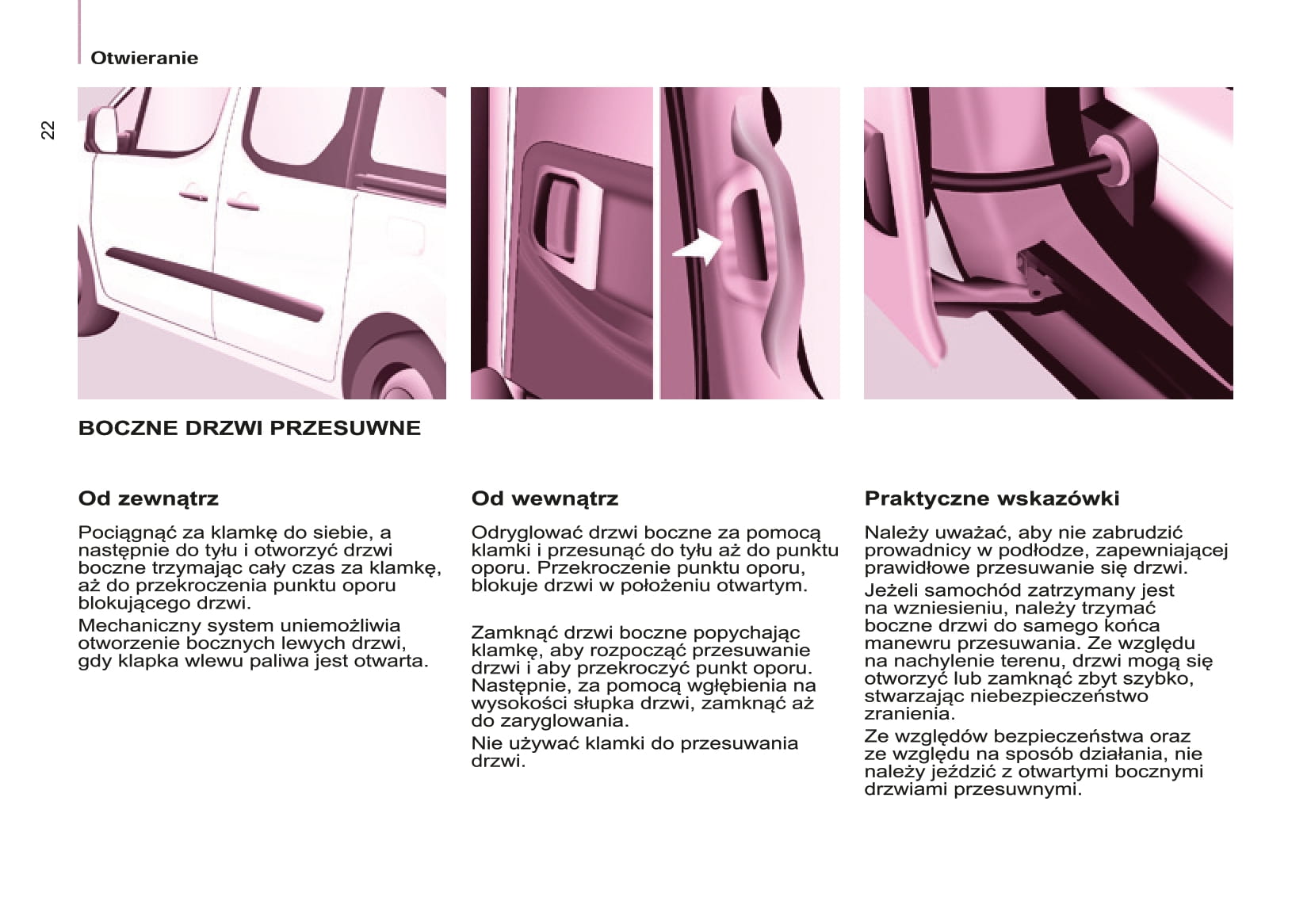 Otwieranie

22

BOCZNE DRZWI PRZESUWNE

Od zewnątrz

Pociągnąć za klamkę do siebie, a następnie do tyłu i otworzyć drzwi boczne trzymając cały czas za klamkę, aż do przekroczenia punktu oporu blokującego drzwi.

Mechaniczny system uniemożliwia otworzenie bocznych lewych drzwi, gdy klapka wlewu paliwa jest otwarta.

Od wewnątrz

Odryglować drzwi boczne za pomocą klamki i przesunąć do tyłu aż do punktu oporu. Przekroczenie punktu oporu, blokuje drzwi w położeniu otwartym.

Zamknąć drzwi boczne popychając klamkę, aby rozpocząć przesuwanie drzwi i aby przekroczyć punkt oporu. Następnie, za pomocą wgłębienia na wysokości słupka drzwi, zamknąć aż do zaryglowania.

Nie używać klamki do przesuwania drzwi.

Praktyczne wskazówki

Należy uważać, aby nie zabrudzić prowadnicy w podłodze, zapewniającej prawidłowe przesuwanie się drzwi.

Jeżeli samochód zatrzymany jest na wzniesieniu, należy trzymać boczne drzwi do samego końca manewru przesuwania. Ze względu na nachylenie terenu, drzwi mogą się otworzyć lub zamknąć zbyt szybko, stwarzając niebezpieczeństwo zranienia.

Ze względów bezpieczeństwa oraz ze względu na sposób działania, nie należy jeździć z otwartymi bocznymi drzwiami przesuwnymi.