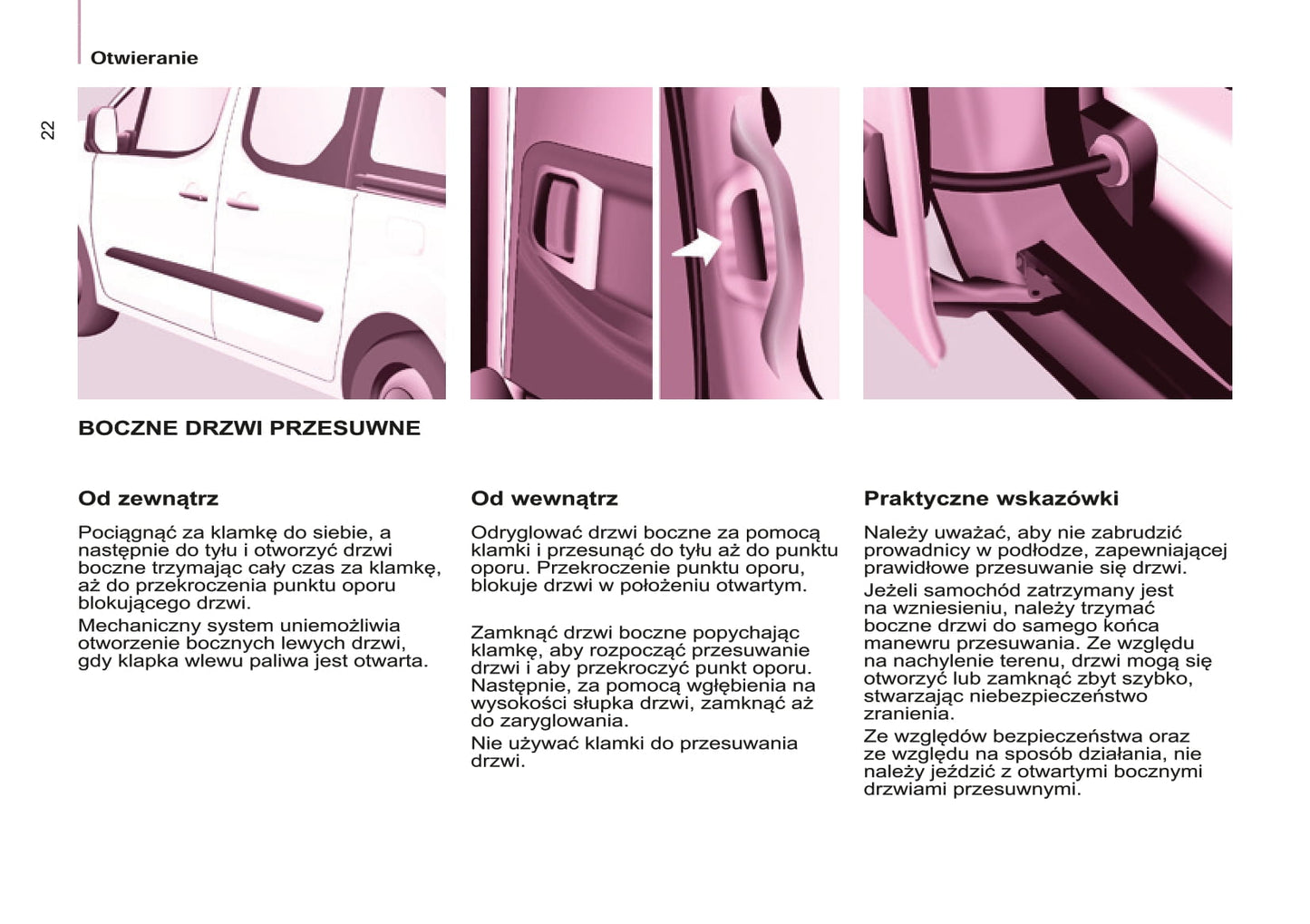 Otwieranie

22

BOCZNE DRZWI PRZESUWNE

Od zewnątrz

Pociągnąć za klamkę do siebie, a następnie do tyłu i otworzyć drzwi boczne trzymając cały czas za klamkę, aż do przekroczenia punktu oporu blokującego drzwi.

Mechaniczny system uniemożliwia otworzenie bocznych lewych drzwi, gdy klapka wlewu paliwa jest otwarta.

Od wewnątrz

Odryglować drzwi boczne za pomocą klamki i przesunąć do tyłu aż do punktu oporu. Przekroczenie punktu oporu, blokuje drzwi w położeniu otwartym.

Zamknąć drzwi boczne popychając klamkę, aby rozpocząć przesuwanie drzwi i aby przekroczyć punkt oporu. Następnie, za pomocą wgłębienia na wysokości słupka drzwi, zamknąć aż do zaryglowania.

Nie używać klamki do przesuwania drzwi.

Praktyczne wskazówki

Należy uważać, aby nie zabrudzić prowadnicy w podłodze, zapewniającej prawidłowe przesuwanie się drzwi.

Jeżeli samochód zatrzymany jest na wzniesieniu, należy trzymać boczne drzwi do samego końca manewru przesuwania. Ze względu na nachylenie terenu, drzwi mogą się otworzyć lub zamknąć zbyt szybko, stwarzając niebezpieczeństwo zranienia.

Ze względów bezpieczeństwa oraz ze względu na sposób działania, nie należy jeździć z otwartymi bocznymi drzwiami przesuwnymi.