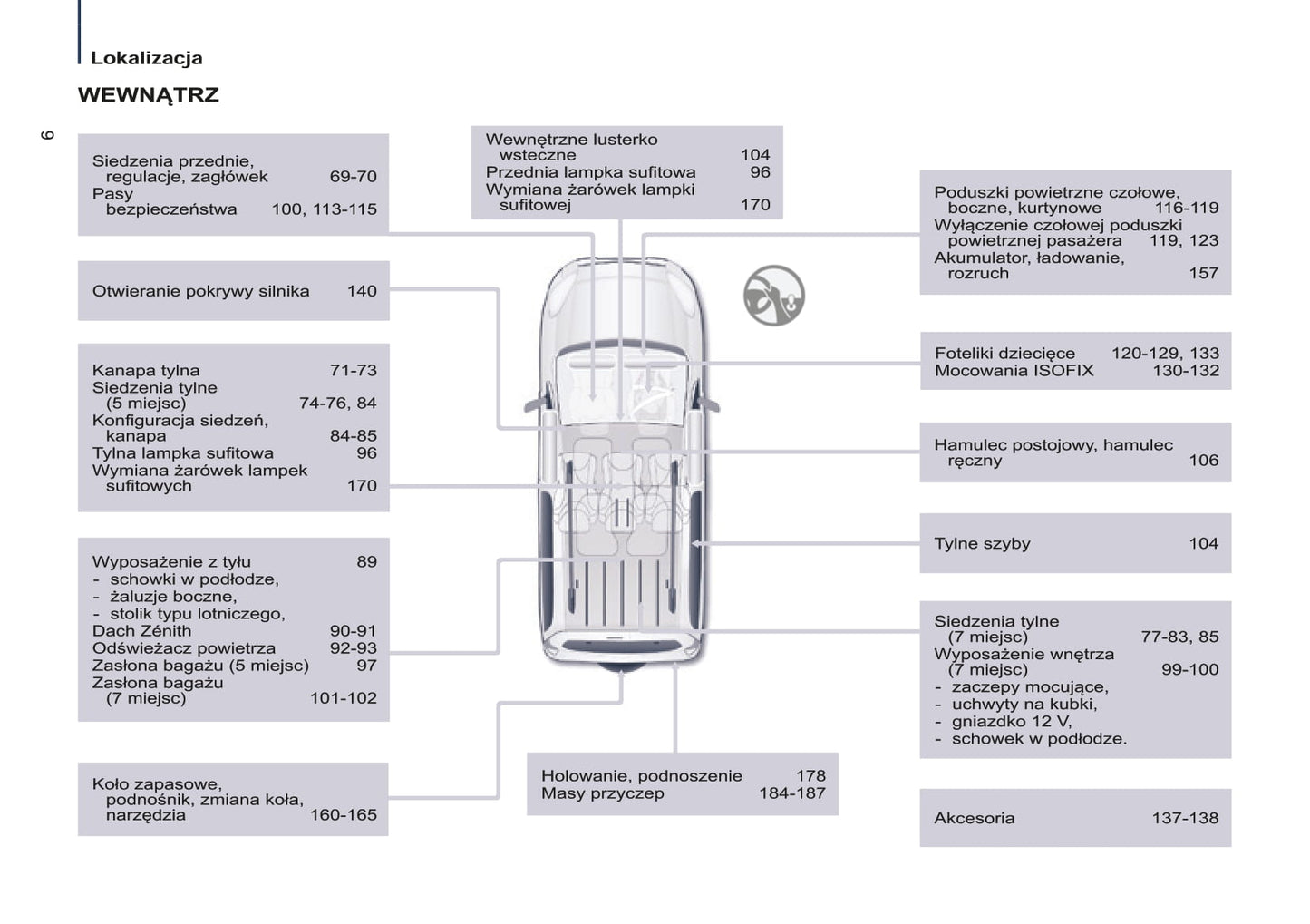 Lokalizacja

WEWNĄTRZ

6

Siedzenia przednie, regulacje, zagłówek 69-70
Pasy bezpieczeństwa 100, 113-115

Otwieranie pokrywy silnika 140

Kanapa tylna 71-73
Siedzenia tylne (5 miejsc) 74-76, 84
Konfiguracja siedzeń, kanapa 84-85
Tylna lampka sufitowa 96
Wymiana żarówek lampek sufitowych 170

Wyposażenie z tyłu 89
- schowki w podłodze,
- żaluzje boczne,
- stolik typu lotniczego,
Dach Zénith 90-91
Odświeżacz powietrza 92-93
Zasłona bagażu (5 miejsc) 97
Zasłona bagażu (7 miejsc) 101-102

Koło zapasowe, podnośnik, zmiana koła, narzędzia 160-165

Wewnętrzne lusterko wsteczne 104
Przednia lampka sufitowa 96
Wymiana żarówek lampki sufitowej 170

Holowanie, podnoszenie 178
Masy przyczep 184-187

Poduszki powietrzne czołowe, boczne, kurtynowe 116-119
Wyłączenie czołowej poduszki powietrznej pasażera 119, 123
Akumulator, ładowanie, rozruch 157

Foteliki dziecięce 120-129, 133
Mocowania ISOFIX 130-132

Hamulec postojowy, hamulec ręczny 106

Tylne szyby 104

Siedzenia tylne (7 miejsc) 77-83, 85
Wyposażenie wnętrza (7 miejsc) 99-100
- zaczepy mocujące,
- uchwyty na kubki,
- gniazdko 12 V,
- schowek w podłodze.

Akcesoria 137-138