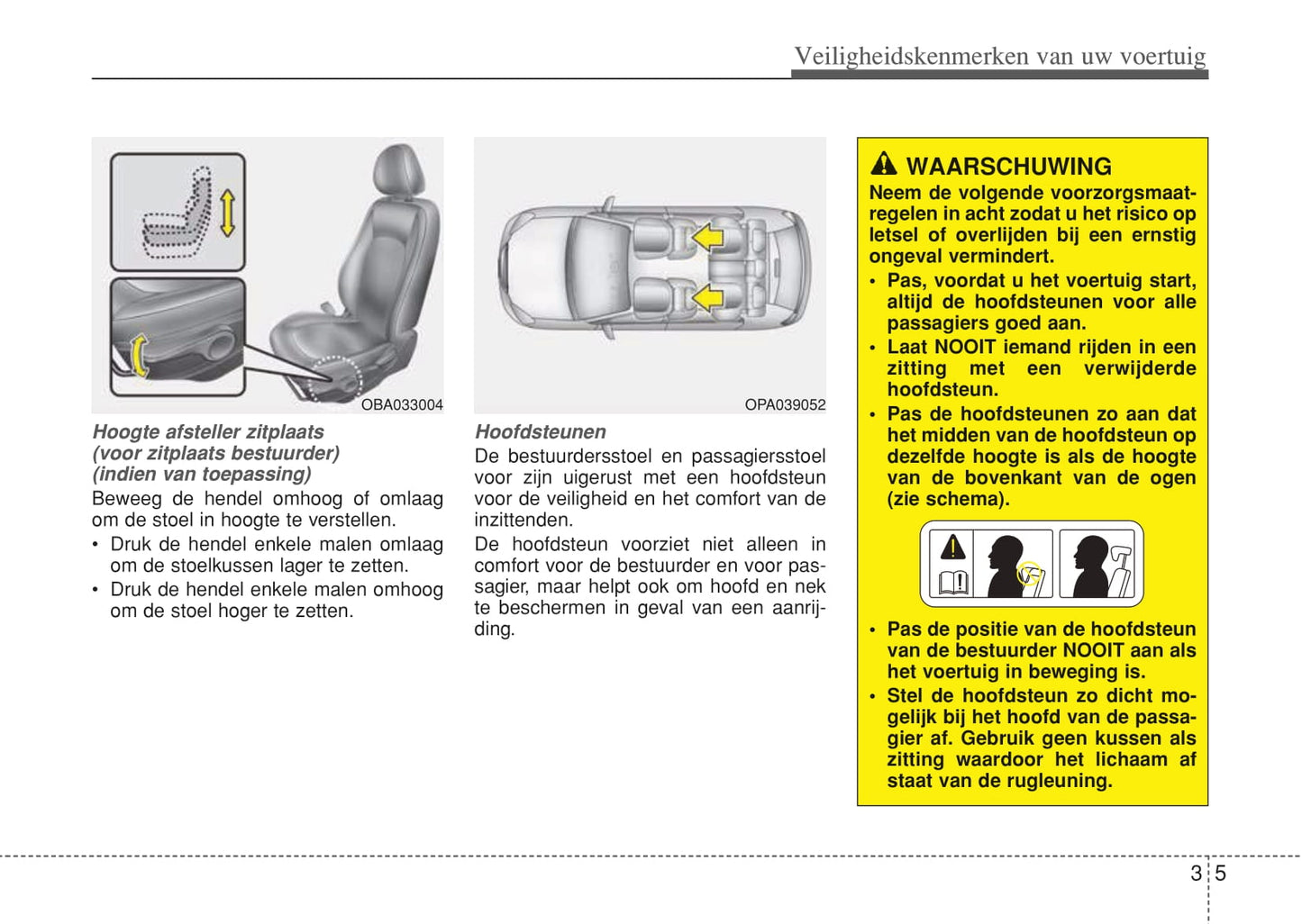 Veiligheidskenmerken van uw voertuig

OBA033004

Hoogte afsteller zitplaats (voor zitplaats bestuurder) (indien van toepassing)

Beweeg de hendel omhoog of omlaag om de stoel in hoogte te verstellen.

• Druk de hendel enkele malen omlaag om de stoelkussen lager te zetten.
• Druk de hendel enkele malen omhoog om de stoel hoger te zetten.

OPA039052

Hoofdsteunen

De bestuurdersstoel en passagiersstoel voor zijn uigerust met een hoofdsteun voor de veiligheid en het comfort van de inzittenden.

De hoofdsteun voorziet niet alleen in comfort voor de bestuurder en voor passagier, maar helpt ook om hoofd en nek te beschermen in geval van een aanrijding.

WAARSCHUWING

Neem de volgende voorzorgsmaatregelen in acht zodat u het risico op letsel of overlijden bij een ernstig ongeval vermindert.

• Pas, voordat u het voertuig start, altijd de hoofdsteunen voor alle passagiers goed aan.
• Laat NOOIT iemand rijden in een zitting met een verwijderde hoofdsteun.
• Pas de hoofdsteunen zo aan dat het midden van de hoofdsteun op dezelfde hoogte is als de hoogte van de bovenkant van de ogen (zie schema).

• Pas de positie van de hoofdsteun van de bestuurder NOOIT aan als het voertuig in beweging is.
• Stel de hoofdsteun zo dicht mogelijk bij het hoofd van de passagier af. Gebruik geen kussen als zitting waardoor het lichaam af staat van de rugleuning.

3 5