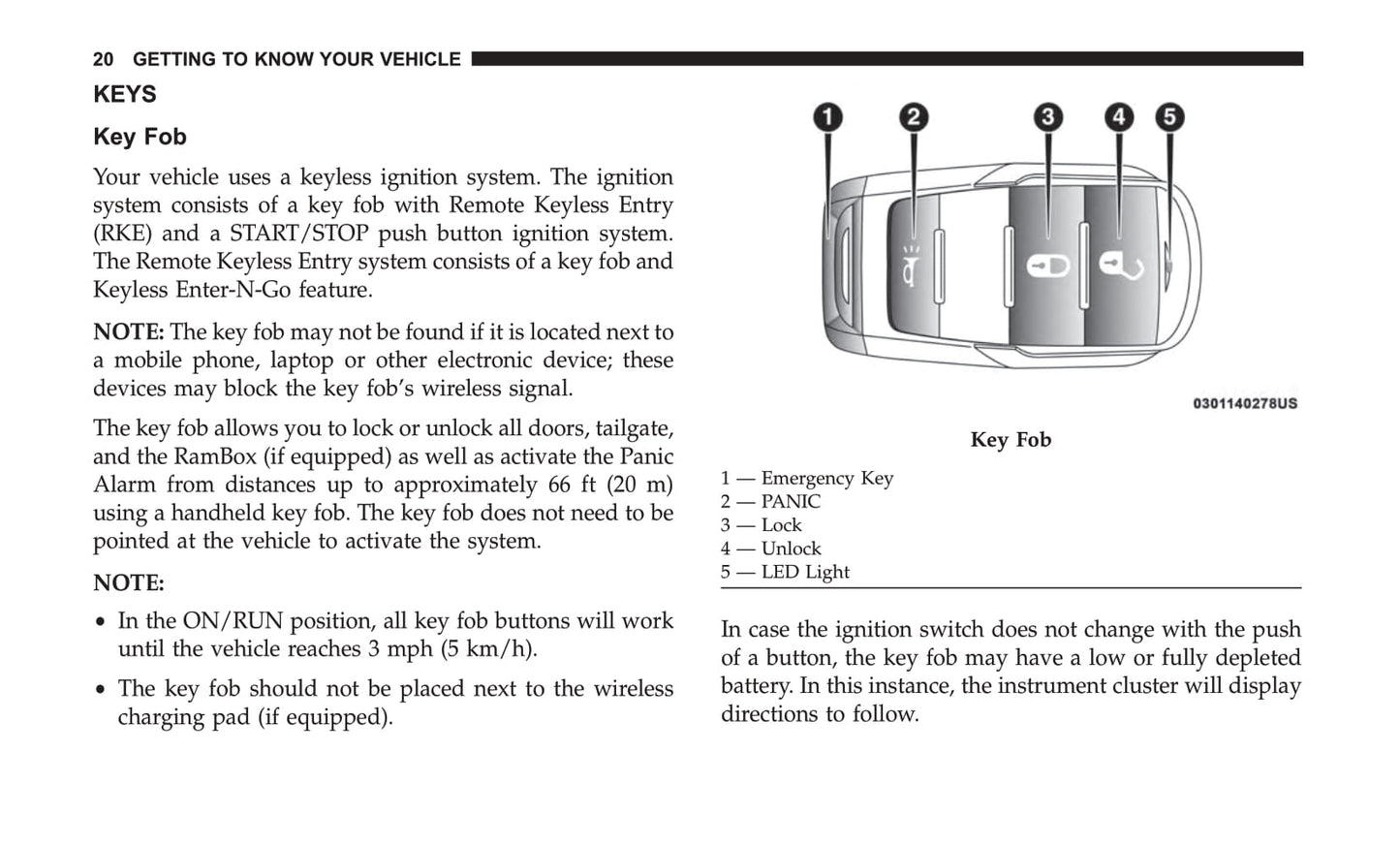 20 GETTING TO KNOW YOUR VEHICLE

KEYS

Key Fob

Your vehicle uses a keyless ignition system. The ignition system consists of a key fob with Remote Keyless Entry (RKE) and a START/STOP push button ignition system. The Remote Keyless Entry system consists of a key fob and Keyless Enter-N-Go feature.

NOTE: The key fob may not be found if it is located next to a mobile phone, laptop or other electronic device; these devices may block the key fob's wireless signal.

The key fob allows you to lock or unlock all doors, tailgate, and the RamBox (if equipped) as well as activate the Panic Alarm from distances up to approximately 66 ft (20 m) using a handheld key fob. The key fob does not need to be pointed at the vehicle to activate the system.

NOTE:

• In the ON/RUN position, all key fob buttons will work until the vehicle reaches 3 mph (5 km/h).

• The key fob should not be placed next to the wireless charging pad (if equipped).

1 2 3 4 5

0301140278US

Key Fob

1 — Emergency Key
2 — PANIC
3 — Lock
4 — Unlock
5 — LED Light

In case the ignition switch does not change with the push of a button, the key fob may have a low or fully depleted battery. In this instance, the instrument cluster will display directions to follow.