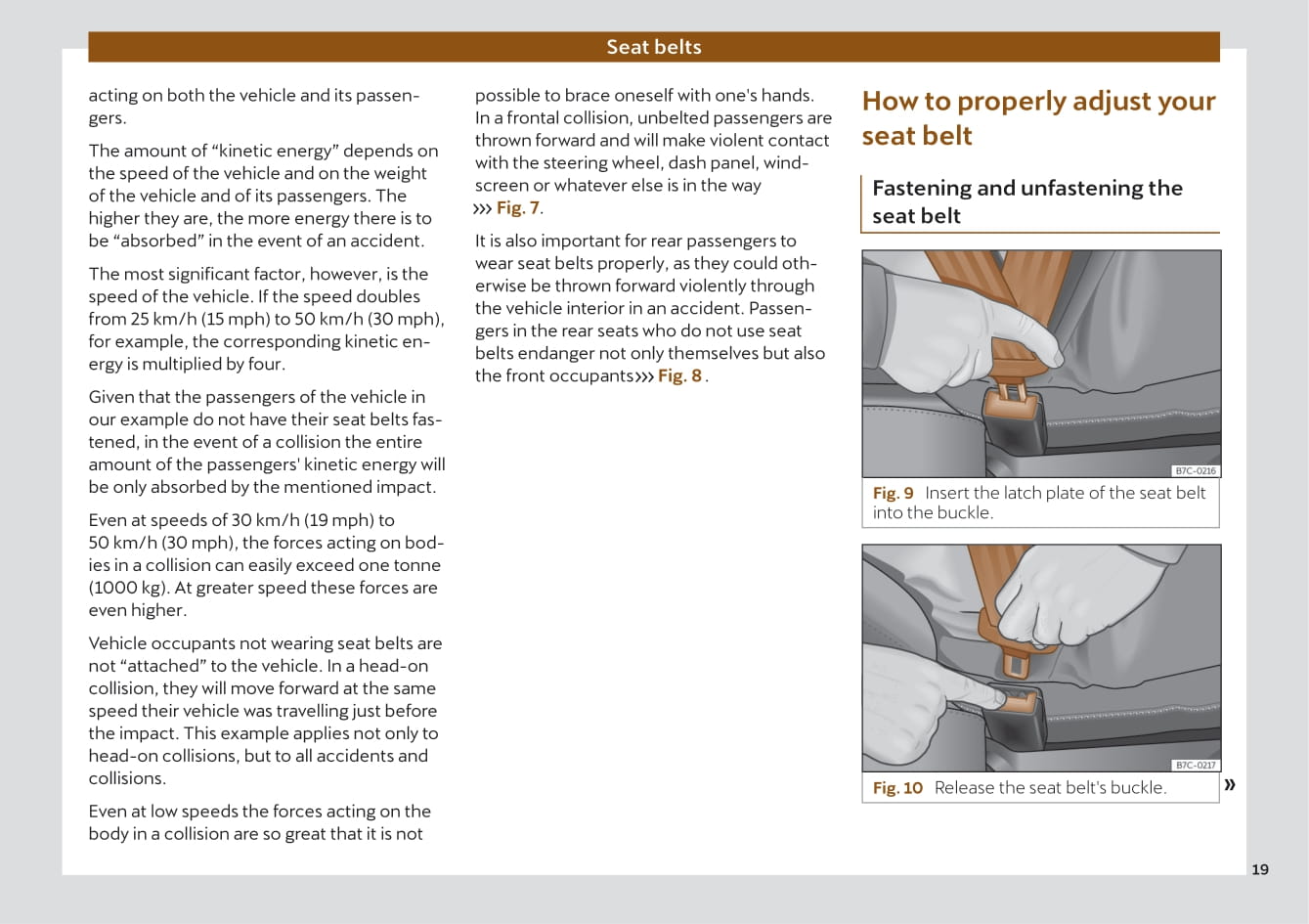 Seat belts

acting on both the vehicle and its passengers.

The amount of “kinetic energy” depends on the speed of the vehicle and on the weight of the vehicle and of its passengers. The higher they are, the more energy there is to be “absorbed” in the event of an accident.

The most significant factor, however, is the speed of the vehicle. If the speed doubles from 25 km/h (15 mph) to 50 km/h (30 mph), for example, the corresponding kinetic energy is multiplied by four.

Given that the passengers of the vehicle in our example do not have their seat belts fastened, in the event of a collision the entire amount of the passengers' kinetic energy will be only absorbed by the mentioned impact.

Even at speeds of 30 km/h (19 mph) to 50 km/h (30 mph), the forces acting on bodies in a collision can easily exceed one tonne (1000 kg). At greater speed these forces are even higher.

Vehicle occupants not wearing seat belts are not “attached” to the vehicle. In a head-on collision, they will move forward at the same speed their vehicle was travelling just before the impact. This example applies not only to head-on collisions, but to all accidents and collisions.

Even at low speeds the forces acting on the body in a collision are so great that it is not possible to brace oneself with one's hands. In a frontal collision, unbelted passengers are thrown forward and will make violent contact with the steering wheel, dash panel, windscreen or whatever else is in the way ››› Fig. 7.

It is also important for rear passengers to wear seat belts properly, as they could otherwise be thrown forward violently through the vehicle interior in an accident. Passengers in the rear seats who do not use seat belts endanger not only themselves but also the front occupants››› Fig. 8 .

How to properly adjust your seat belt

Fastening and unfastening the seat belt

B7C-0216

Fig. 9 Insert the latch plate of the seat belt into the buckle.

B7C-0217

Fig. 10 Release the seat belt's buckle.

»

19