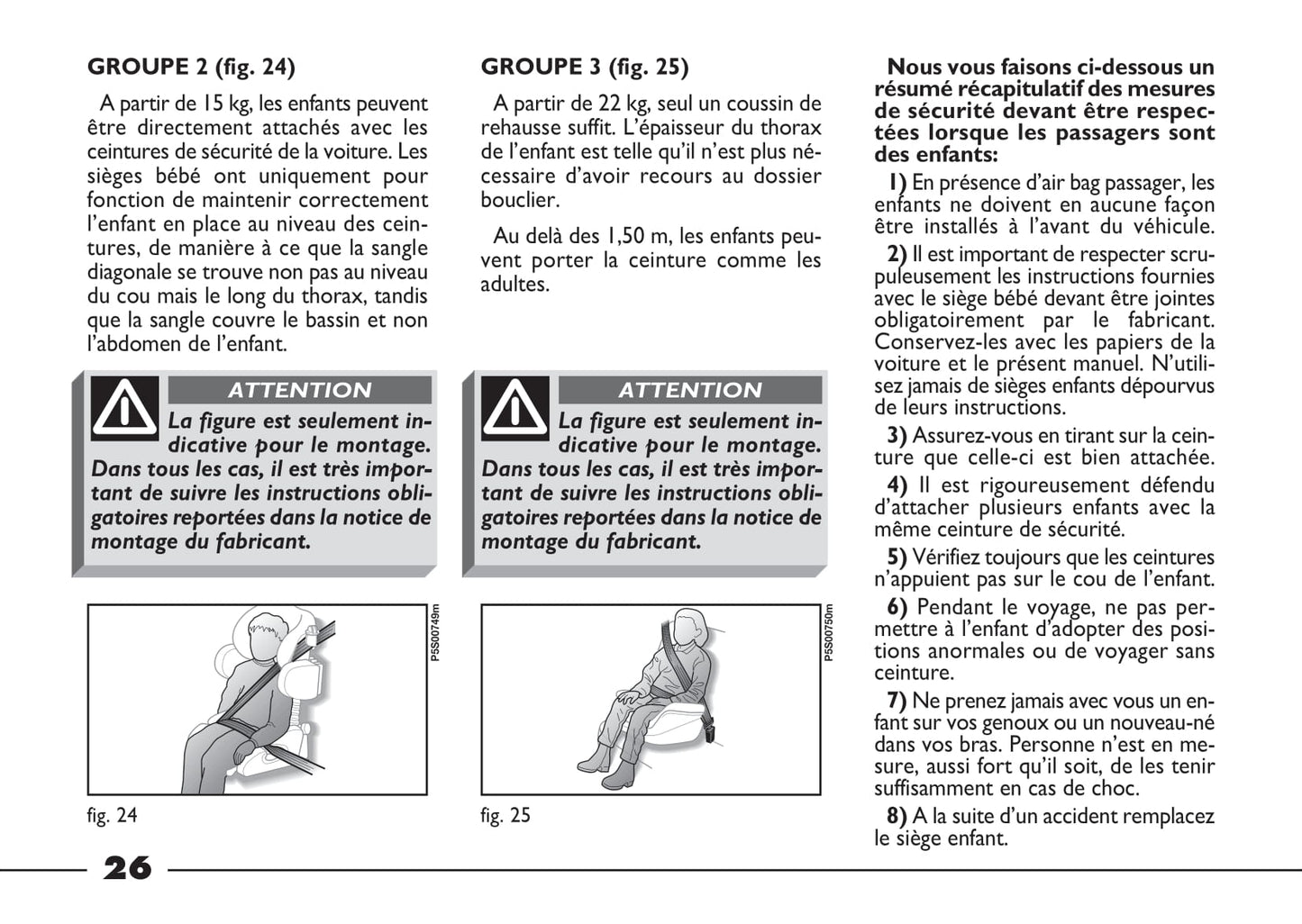 GROUPE 2 (fig. 24)

A partir de 15 kg, les enfants peuvent être directement attachés avec les ceintures de sécurité de la voiture. Les sièges bébé ont uniquement pour fonction de maintenir correctement l'enfant en place au niveau des ceintures, de manière à ce que la sangle diagonale se trouve non pas au niveau du cou mais le long du thorax, tandis que la sangle couvre le bassin et non l'abdomen de l'enfant.

ATTENTION

La figure est seulement indicative pour le montage. Dans tous les cas, il est très important de suivre les instructions obligatoires reportées dans la notice de montage du fabricant.

P5S00749m

fig. 24

GROUPE 3 (fig. 25)

A partir de 22 kg, seul un coussin de rehausse suffit. L'épaisseur du thorax de l'enfant est telle qu'il n'est plus nécessaire d'avoir recours au dossier bouclier.

Au delà des 1,50 m, les enfants peuvent porter la ceinture comme les adultes.

ATTENTION

La figure est seulement indicative pour le montage. Dans tous les cas, il est très important de suivre les instructions obligatoires reportées dans la notice de montage du fabricant.

P5S00750m

fig. 25

Nous vous faisons ci-dessous un résumé récapitulatif des mesures de sécurité devant être respectées lorsque les passagers sont des enfants:

1) En présence d'air bag passager, les enfants ne doivent en aucune façon être installés à l'avant du véhicule.

2) Il est important de respecter scrupuleusement les instructions fournies avec le siège bébé devant être jointes obligatoirement par le fabricant. Conservez-les avec les papiers de la voiture et le présent manuel. N'utilisez jamais de sièges enfants dépourvus de leurs instructions.

3) Assurez-vous en tirant sur la ceinture que celle-ci est bien attachée.

4) Il est rigoureusement défendu d'attacher plusieurs enfants avec la même ceinture de sécurité.

5) Vérifiez toujours que les ceintures n'appuient pas sur le cou de l'enfant.

6) Pendant le voyage, ne pas permettre à l'enfant d'adopter des positions anormales ou de voyager sans ceinture.

7) Ne prenez jamais avec vous un enfant sur vos genoux ou un nouveau-né dans vos bras. Personne n'est en mesure, aussi fort qu'il soit, de les tenir suffisamment en cas de choc.

8) A la suite d'un accident remplacez le siège enfant.

26