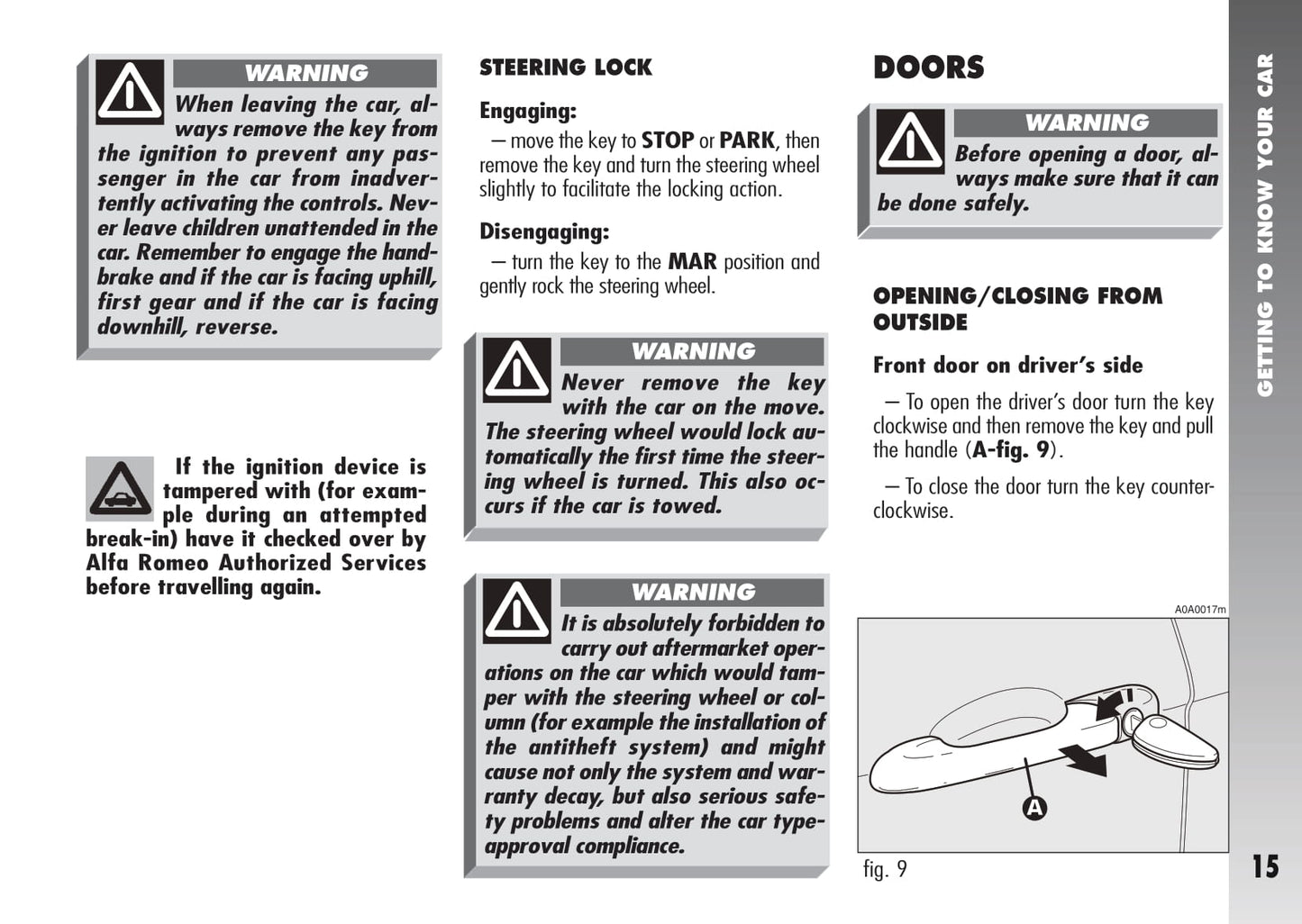 WARNING

When leaving the car, always remove the key from the ignition to prevent any passenger in the car from inadvertently activating the controls. Never leave children unattended in the car. Remember to engage the handbrake and if the car is facing uphill, first gear and if the car is facing downhill, reverse.

If the ignition device is tampered with (for example during an attempted break-in) have it checked over by Alfa Romeo Authorized Services before travelling again.

STEERING LOCK

Engaging:

– move the key to STOP or PARK, then remove the key and turn the steering wheel slightly to facilitate the locking action.

Disengaging:

– turn the key to the MAR position and gently rock the steering wheel.

WARNING

Never remove the key with the car on the move. The steering wheel would lock automatically the first time the steering wheel is turned. This also occurs if the car is towed.

WARNING

It is absolutely forbidden to carry out aftermarket operations on the car which would tamper with the steering wheel or column (for example the installation of the antitheft system) and might cause not only the system and warranty decay, but also serious safety problems and alter the car type-approval compliance.

DOORS

WARNING

Before opening a door, always make sure that it can be done safely.

OPENING/CLOSING FROM OUTSIDE

Front door on driver's side

– To open the driver's door turn the key clockwise and then remove the key and pull the handle (A-fig. 9).

– To close the door turn the key counterclockwise.

A0A0017m

A

fig. 9

GETTING TO KNOW YOUR CAR

15