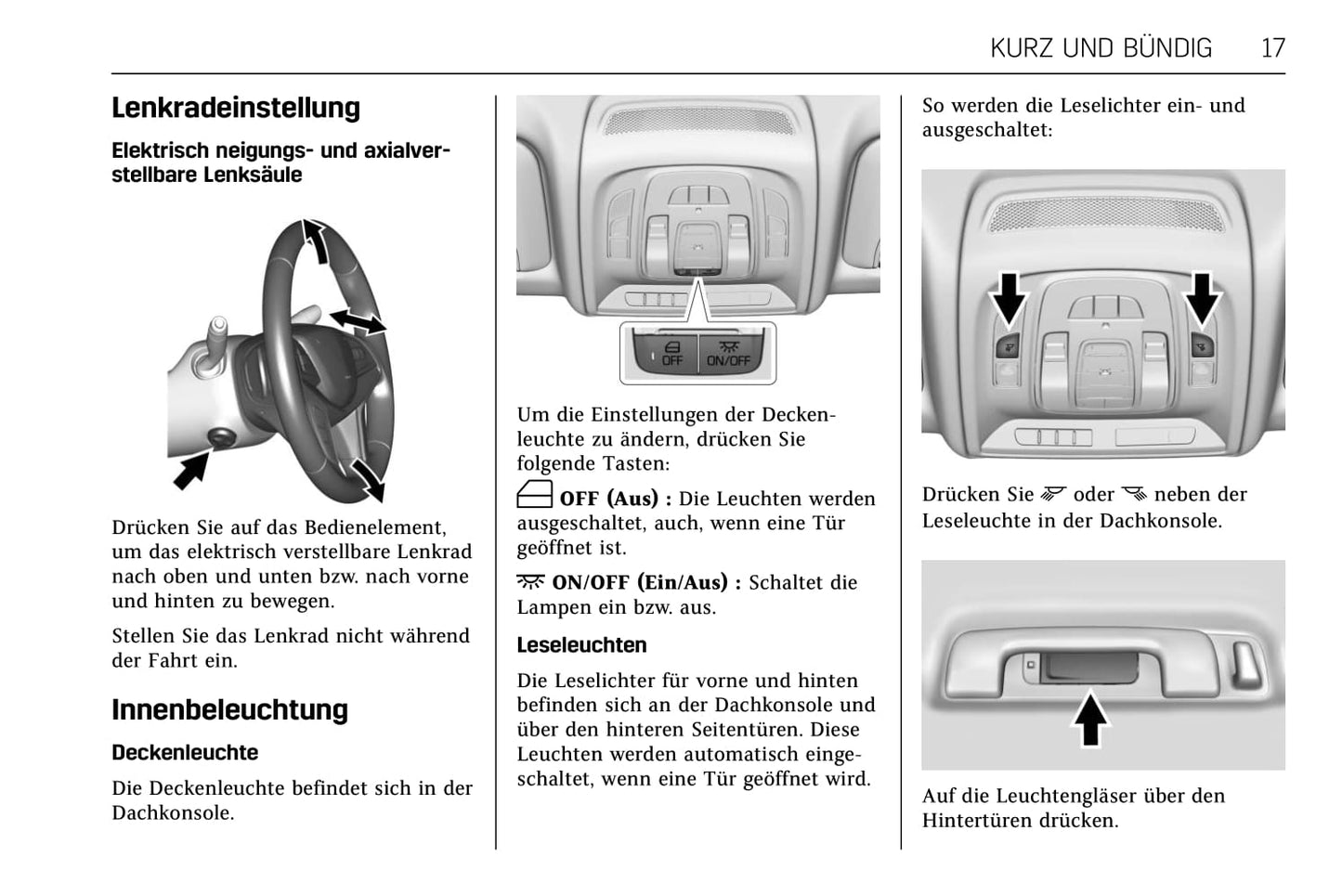 KURZ UND BÜNDIG 17

Lenkradeinstellung

Elektrisch neigungs- und axialverstellbare Lenksäule

Drücken Sie auf das Bedienelement, um das elektrisch verstellbare Lenkrad nach oben und unten bzw. nach vorne und hinten zu bewegen.

Stellen Sie das Lenkrad nicht während der Fahrt ein.

Innenbeleuchtung

Deckenleuchte

Die Deckenleuchte befindet sich in der Dachkonsole.

OFF ON/OFF

Um die Einstellungen der Deckenleuchte zu ändern, drücken Sie folgende Tasten:

OFF (Aus) : Die Leuchten werden ausgeschaltet, auch, wenn eine Tür geöffnet ist.

ON/OFF (Ein/Aus) : Schaltet die Lampen ein bzw. aus.

Leseleuchten

Die Leselichter für vorne und hinten befinden sich an der Dachkonsole und über den hinteren Seitentüren. Diese Leuchten werden automatisch eingeschaltet, wenn eine Tür geöffnet wird.

So werden die Leselichter ein- und ausgeschaltet:

Drücken Sie oder neben der Leseleuchte in der Dachkonsole.

Auf die Leuchtengläser über den Hintertüren drücken.