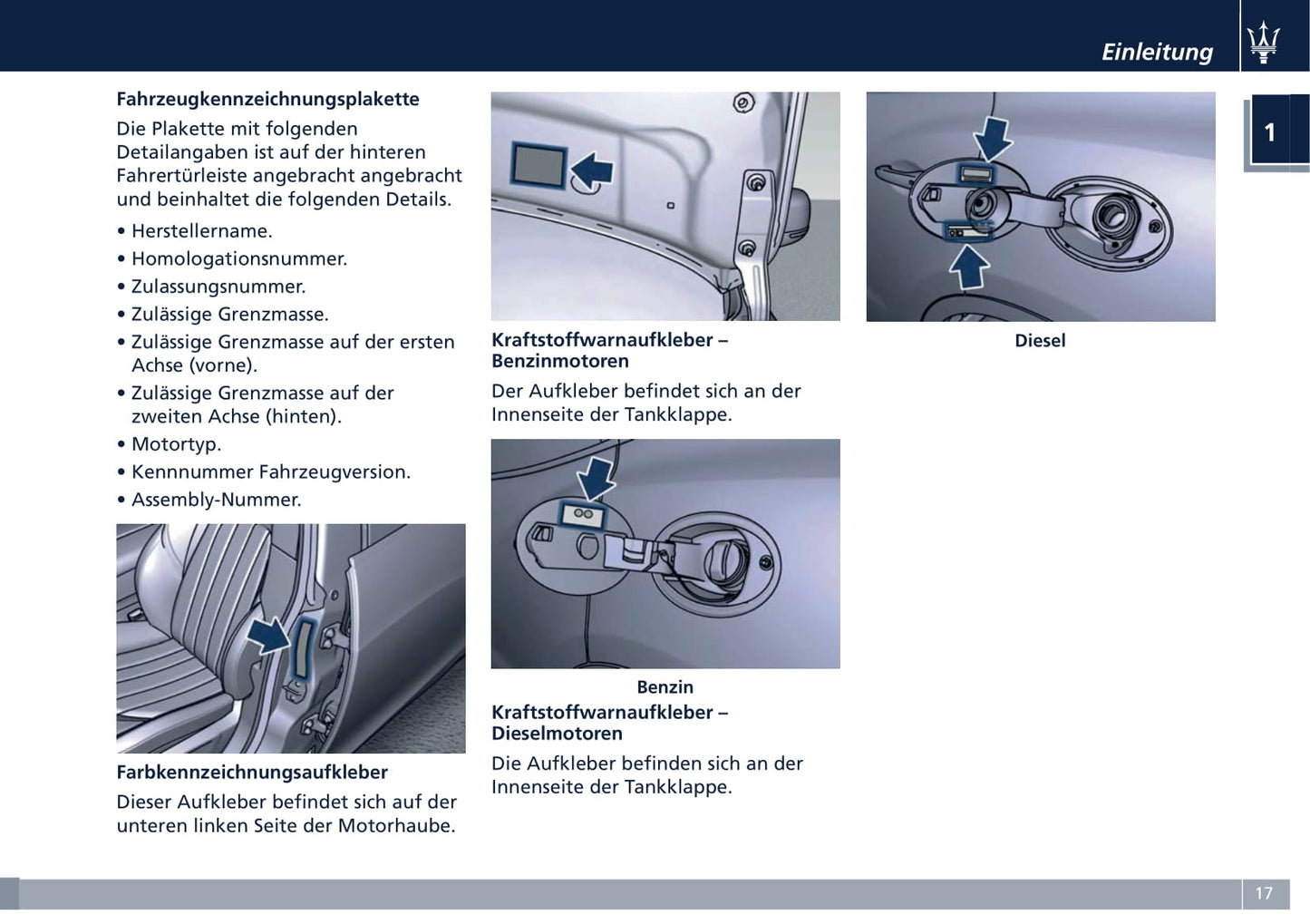 Einleitung

1

Fahrzeugkennzeichnungsplakette

Die Plakette mit folgenden Detailangaben ist auf der hinteren Fahrertürleiste angebracht angebracht und beinhaltet die folgenden Details.

• Herstellername.
• Homologationsnummer.
• Zulassungsnummer.
• Zulässige Grenzmasse.
• Zulässige Grenzmasse auf der ersten Achse (vorne).
• Zulässige Grenzmasse auf der zweiten Achse (hinten).
• Motortyp.
• Kennnummer Fahrzeugversion.
• Assembly-Nummer.

Farbkennzeichnungsaufkleber

Dieser Aufkleber befindet sich auf der unteren linken Seite der Motorhaube.

Kraftstoffwarnaufkleber – Benzinmotoren

Der Aufkleber befindet sich an der Innenseite der Tankklappe.

Benzin

Kraftstoffwarnaufkleber – Dieselmotoren

Die Aufkleber befinden sich an der Innenseite der Tankklappe.

Diesel

17