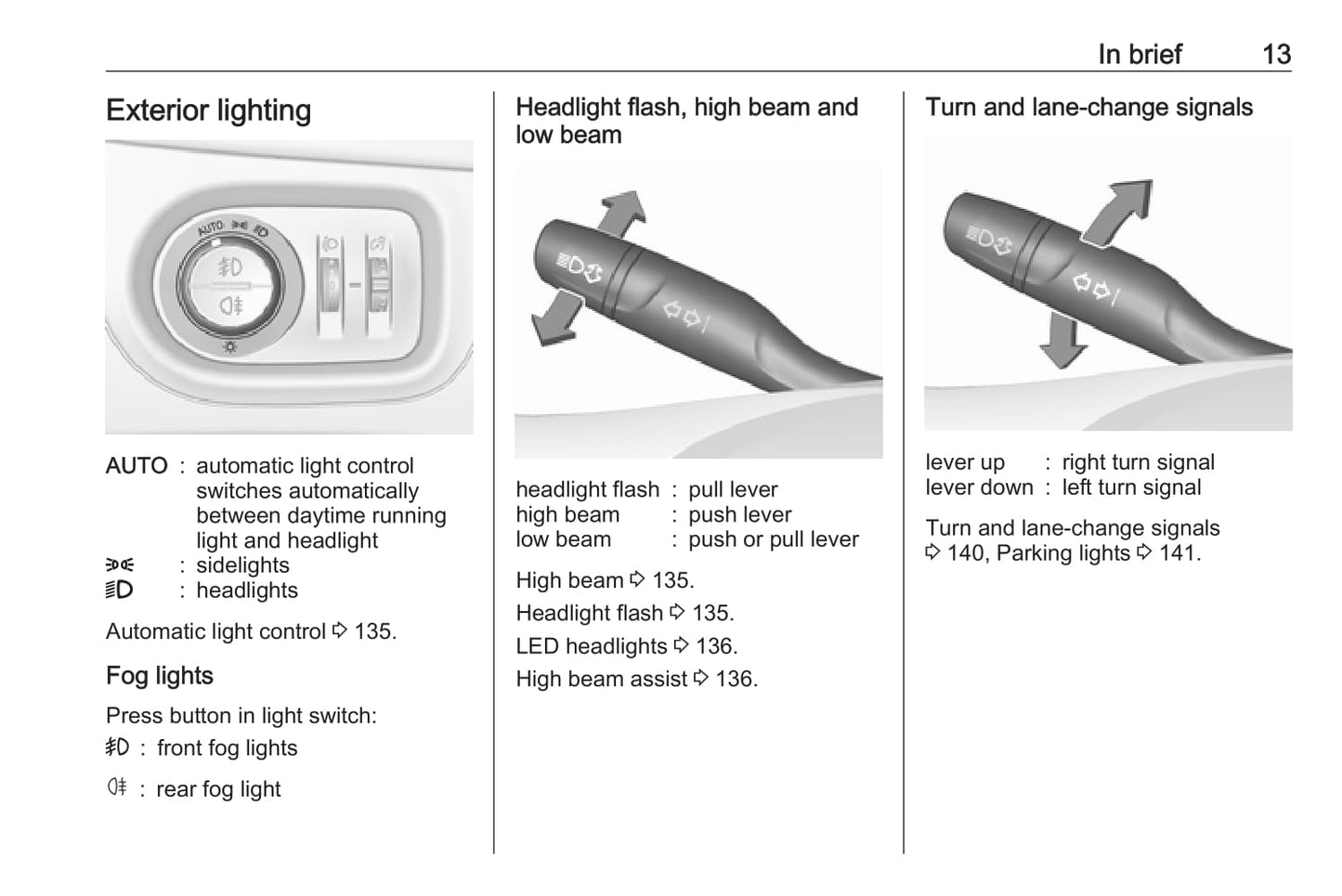 In brief 13

Exterior lighting

AUTO

AUTO : automatic light control switches automatically between daytime running light and headlight
: sidelights
: headlights

Automatic light control ⇨ 135.

Fog lights

Press button in light switch:
: front fog lights
: rear fog light

Headlight flash, high beam and low beam

headlight flash : pull lever
high beam : push lever
low beam : push or pull lever

High beam ⇨ 135.

Headlight flash ⇨ 135.

LED headlights ⇨ 136.

High beam assist ⇨ 136.

Turn and lane-change signals

lever up : right turn signal
lever down : left turn signal

Turn and lane-change signals ⇨ 140, Parking lights ⇨ 141.