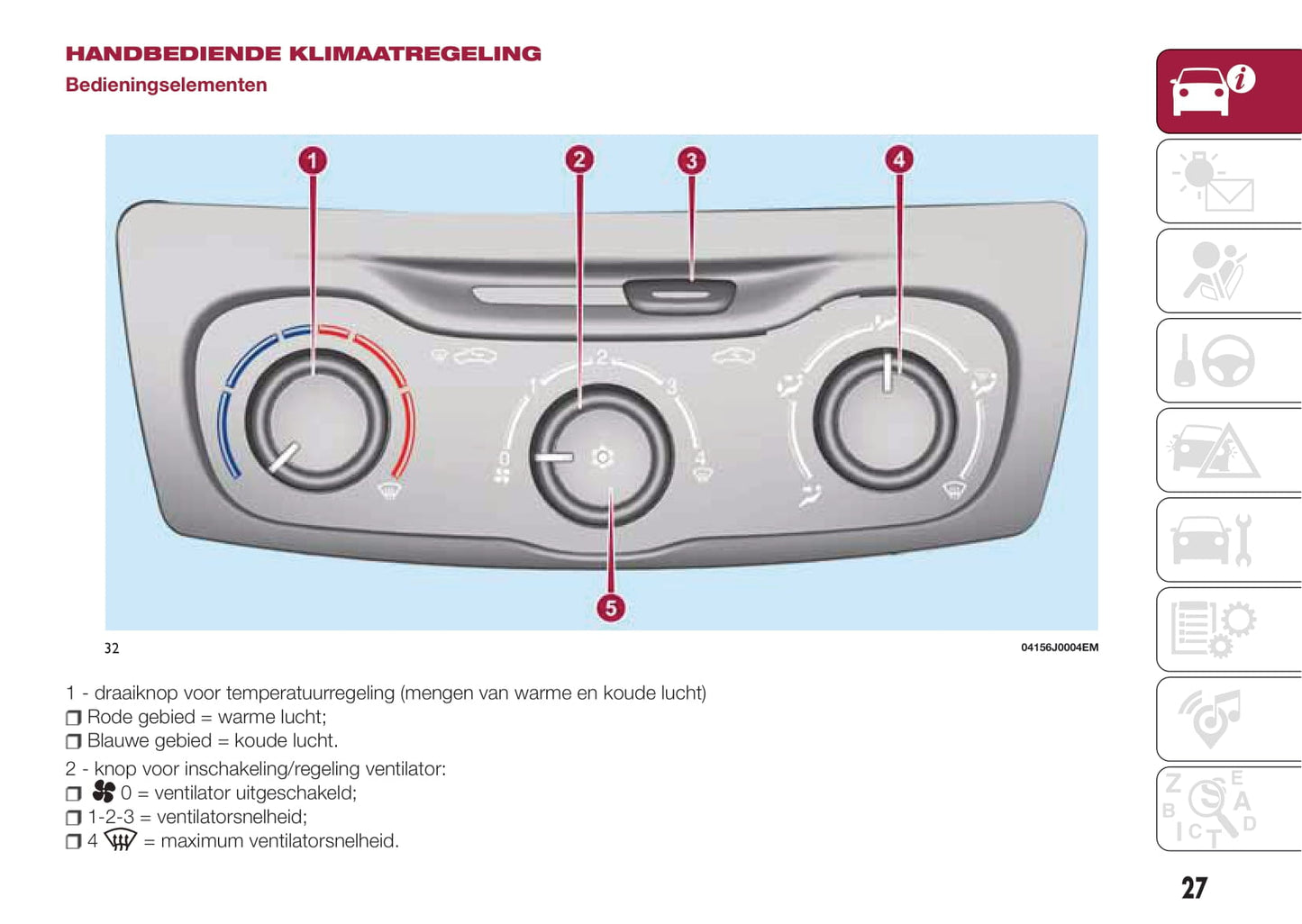 HANDBEDIENDE KLIMAATREGELING
Bedieningselementen

1
2
3
4
2
1
3
0
4
5

32

04156J0004EM

1 - draaiknop voor temperatuurregeling (mengen van warme en koude lucht)
❒ Rode gebied = warme lucht;
❒ Blauwe gebied = koude lucht.

2 - knop voor inschakeling/regeling ventilator:
❒ 0 = ventilator uitgeschakeld;
❒ 1-2-3 = ventilatorsnelheid;
❒ 4 = maximum ventilatorsnelheid.

Z E
B A
I C T D

27