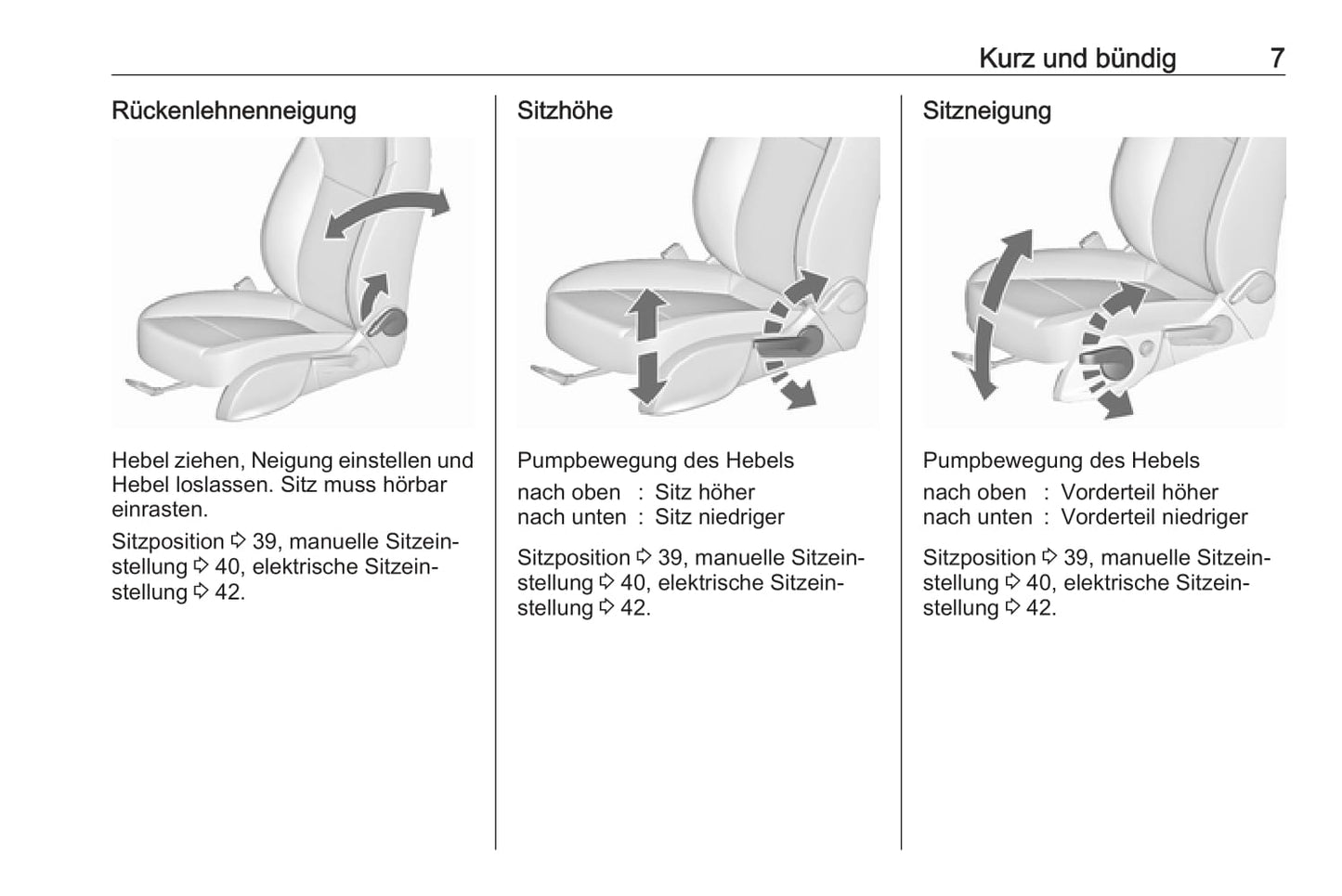 Kurz und bündig 7

Rückenlehnenneigung

Hebel ziehen, Neigung einstellen und Hebel loslassen. Sitz muss hörbar einrasten.

Sitzposition ⇨ 39, manuelle Sitzeinstellung ⇨ 40, elektrische Sitzeinstellung ⇨ 42.

Sitzhöhe

Pumpbewegung des Hebels

nach oben : Sitz höher
nach unten : Sitz niedriger

Sitzposition ⇨ 39, manuelle Sitzeinstellung ⇨ 40, elektrische Sitzeinstellung ⇨ 42.

Sitzneigung

Pumpbewegung des Hebels

nach oben : Vorderteil höher
nach unten : Vorderteil niedriger

Sitzposition ⇨ 39, manuelle Sitzeinstellung ⇨ 40, elektrische Sitzeinstellung ⇨ 42.