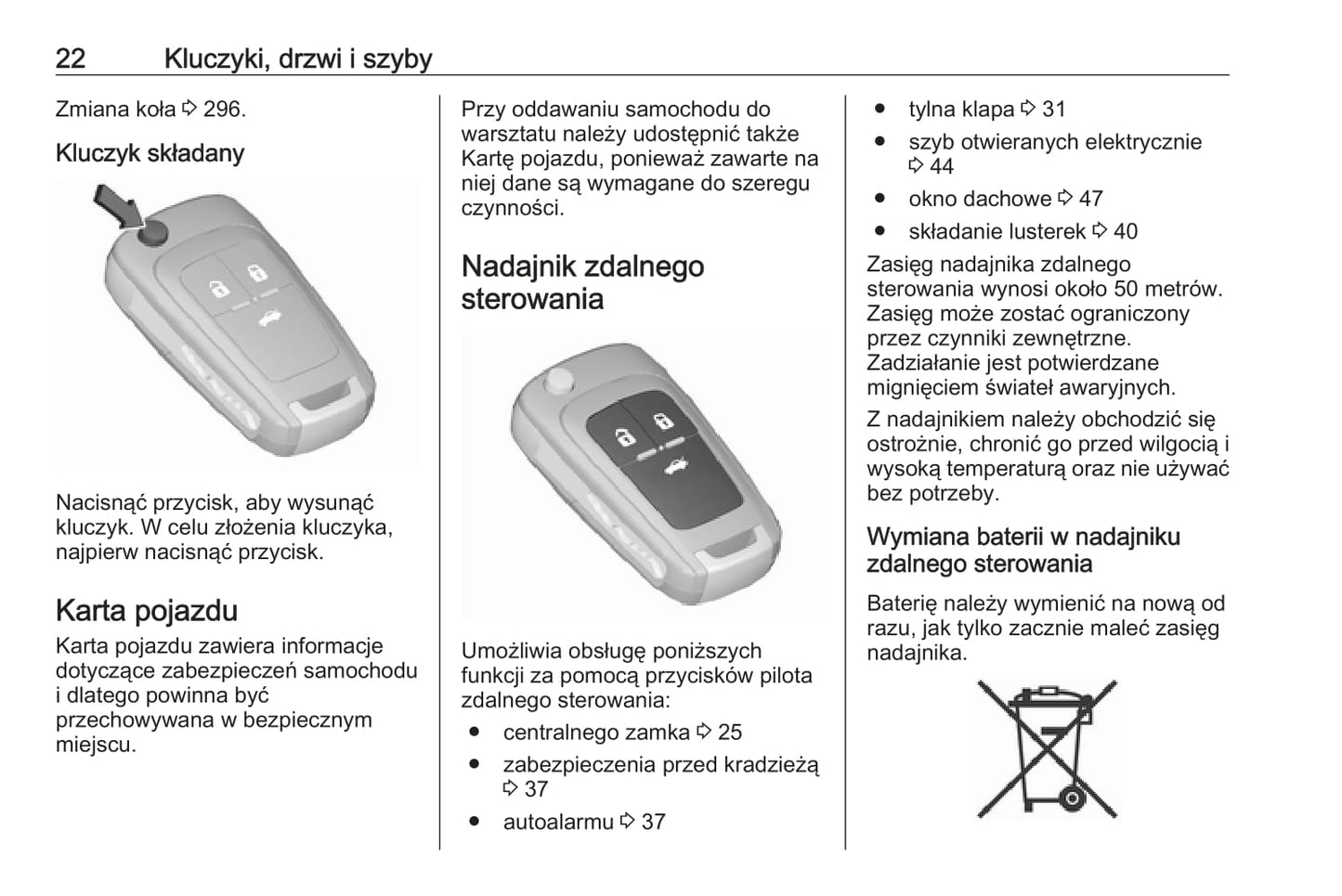 22 Kluczyki, drzwi i szyby

Zmiana koła ⇨ 296.

Kluczyk składany

Nacisnąć przycisk, aby wysunąć kluczyk. W celu złożenia kluczyka, najpierw nacisnąć przycisk.

Karta pojazdu

Karta pojazdu zawiera informacje dotyczące zabezpieczeń samochodu i dlatego powinna być przechowywana w bezpiecznym miejscu.

Przy oddawaniu samochodu do warsztatu należy udostępnić także Kartę pojazdu, ponieważ zawarte na niej dane są wymagane do szeregu czynności.

Nadajnik zdalnego sterowania

Umożliwia obsługę poniższych funkcji za pomocą przycisków pilota zdalnego sterowania:

● centralnego zamka ⇨ 25
● zabezpieczenia przed kradzieżą ⇨ 37
● autoalarmu ⇨ 37
● tylna klapa ⇨ 31
● szyb otwieranych elektrycznie ⇨ 44
● okno dachowe ⇨ 47
● składanie lusterek ⇨ 40

Zasięg nadajnika zdalnego sterowania wynosi około 50 metrów. Zasięg może zostać ograniczony przez czynniki zewnętrzne. Zadziałanie jest potwierdzane mignięciem świateł awaryjnych.

Z nadajnikiem należy obchodzić się ostrożnie, chronić go przed wilgocią i wysoką temperaturą oraz nie używać bez potrzeby.

Wymiana baterii w nadajniku zdalnego sterowania

Baterię należy wymienić na nową od razu, jak tylko zacznie maleć zasięg nadajnika.