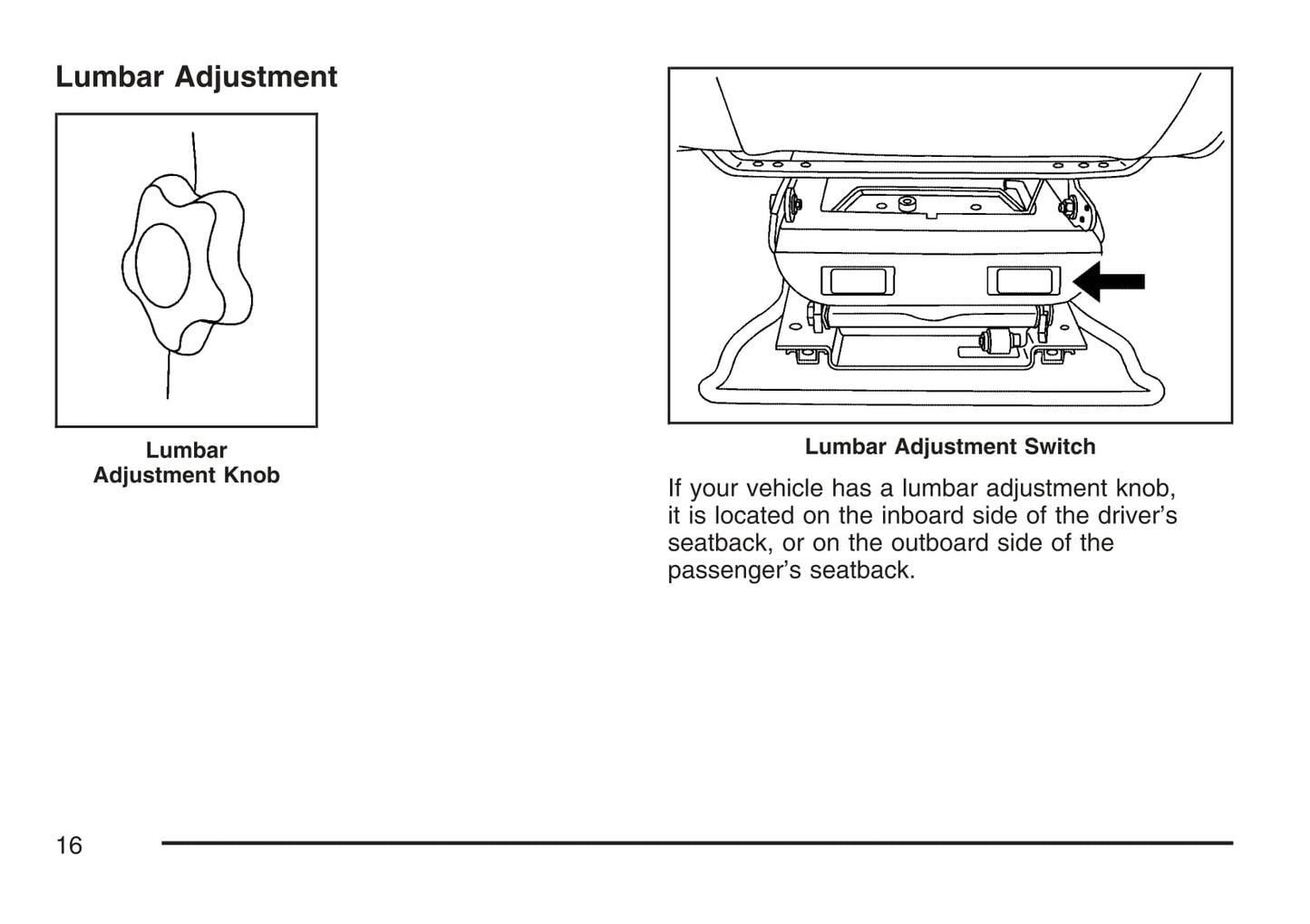 Lumbar Adjustment

Lumbar Adjustment Knob

Lumbar Adjustment Switch

If your vehicle has a lumbar adjustment knob, it is located on the inboard side of the driver's seatback, or on the outboard side of the passenger's seatback.

16