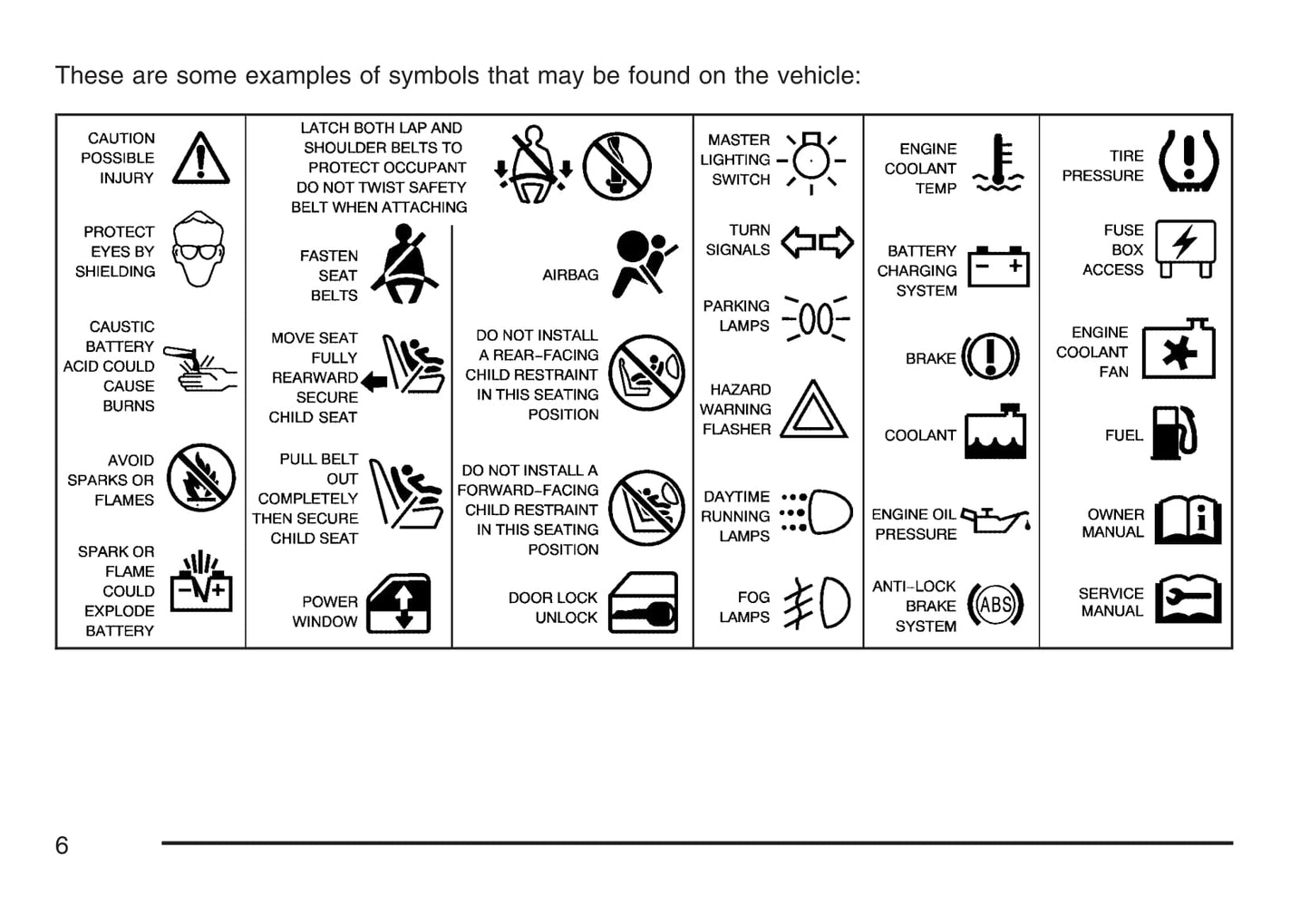 These are some examples of symbols that may be found on the vehicle:

CAUTION POSSIBLE INJURY

PROTECT EYES BY SHIELDING

CAUSTIC BATTERY ACID COULD CAUSE BURNS

AVOID SPARKS OR FLAMES

SPARK OR FLAME COULD EXPLODE BATTERY

LATCH BOTH LAP AND SHOULDER BELTS TO PROTECT OCCUPANT DO NOT TWIST SAFETY BELT WHEN ATTACHING

FASTEN SEAT BELTS

MOVE SEAT FULLY REARWARD SECURE CHILD SEAT

PULL BELT OUT COMPLETELY THEN SECURE CHILD SEAT

POWER WINDOW

AIRBAG

DO NOT INSTALL A REAR-FACING CHILD RESTRAINT IN THIS SEATING POSITION

DO NOT INSTALL A FORWARD-FACING CHILD RESTRAINT IN THIS SEATING POSITION

DOOR LOCK UNLOCK

MASTER LIGHTING SWITCH

TURN SIGNALS

PARKING LAMPS

HAZARD WARNING FLASHER

DAYTIME RUNNING LAMPS

FOG LAMPS

ENGINE COOLANT TEMP

BATTERY CHARGING SYSTEM

BRAKE

COOLANT

ENGINE OIL PRESSURE

ANTI-LOCK BRAKE SYSTEM

ABS

TIRE PRESSURE

FUSE BOX ACCESS

ENGINE COOLANT FAN

FUEL

OWNER MANUAL

SERVICE MANUAL

6