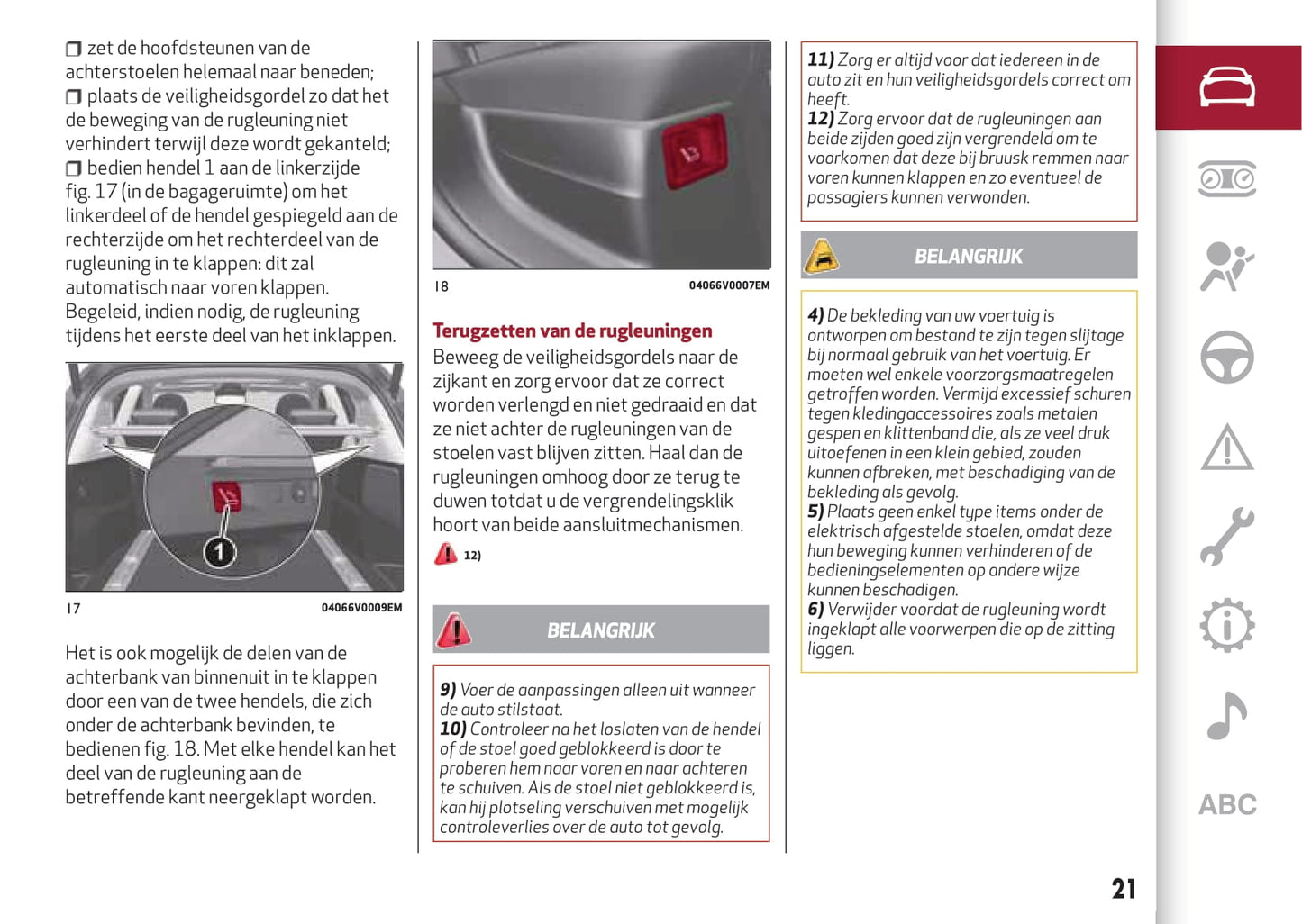 ❒ zet de hoofdsteunen van de achterstoelen helemaal naar beneden;
❒ plaats de veiligheidsgordel zo dat het de beweging van de rugleuning niet verhindert terwijl deze wordt gekanteld;
❒ bedien hendel 1 aan de linkerzijde fig. 17 (in de bagageruimte) om het linkerdeel of de hendel gespiegeld aan de rechterzijde om het rechterdeel van de rugleuning in te klappen: dit zal automatisch naar voren klappen. Begeleid, indien nodig, de rugleuning tijdens het eerste deel van het inklappen.

1

17 04066V0009EM

Het is ook mogelijk de delen van de achterbank van binnenuit in te klappen door een van de twee hendels, die zich onder de achterbank bevinden, te bedienen fig. 18. Met elke hendel kan het deel van de rugleuning aan de betreffende kant neergeklapt worden.

18 04066V0007EM

Terugzetten van de rugleuningen
Beweeg de veiligheidsgordels naar de zijkant en zorg ervoor dat ze correct worden verlengd en niet gedraaid en dat ze niet achter de rugleuningen van de stoelen vast blijven zitten. Haal dan de rugleuningen omhoog door ze terug te duwen totdat u de vergrendelingsklik hoort van beide aansluitmechanismen.

12)

BELANGRIJK

9) Voer de aanpassingen alleen uit wanneer de auto stilstaat.
10) Controleer na het loslaten van de hendel of de stoel goed geblokkeerd is door te proberen hem naar voren en naar achteren te schuiven. Als de stoel niet geblokkeerd is, kan hij plotseling verschuiven met mogelijk controleverlies over de auto tot gevolg.

11) Zorg er altijd voor dat iedereen in de auto zit en hun veiligheidsgordels correct om heeft.
12) Zorg ervoor dat de rugleuningen aan beide zijden goed zijn vergrendeld om te voorkomen dat deze bij bruusk remmen naar voren kunnen klappen en zo eventueel de passagiers kunnen verwonden.

BELANGRIJK

4) De bekleding van uw voertuig is ontworpen om bestand te zijn tegen slijtage bij normaal gebruik van het voertuig. Er moeten wel enkele voorzorgsmaatregelen getroffen worden. Vermijd excessief schuren tegen kledingaccessoires zoals metalen gespen en klittenband die, als ze veel druk uitoefenen in een klein gebied, zouden kunnen afbreken, met beschadiging van de bekleding als gevolg.
5) Plaats geen enkel type items onder de elektrisch afgestelde stoelen, omdat deze hun beweging kunnen verhinderen of de bedieningselementen op andere wijze kunnen beschadigen.
6) Verwijder voordat de rugleuning wordt ingeklapt alle voorwerpen die op de zitting liggen.

ABC

21