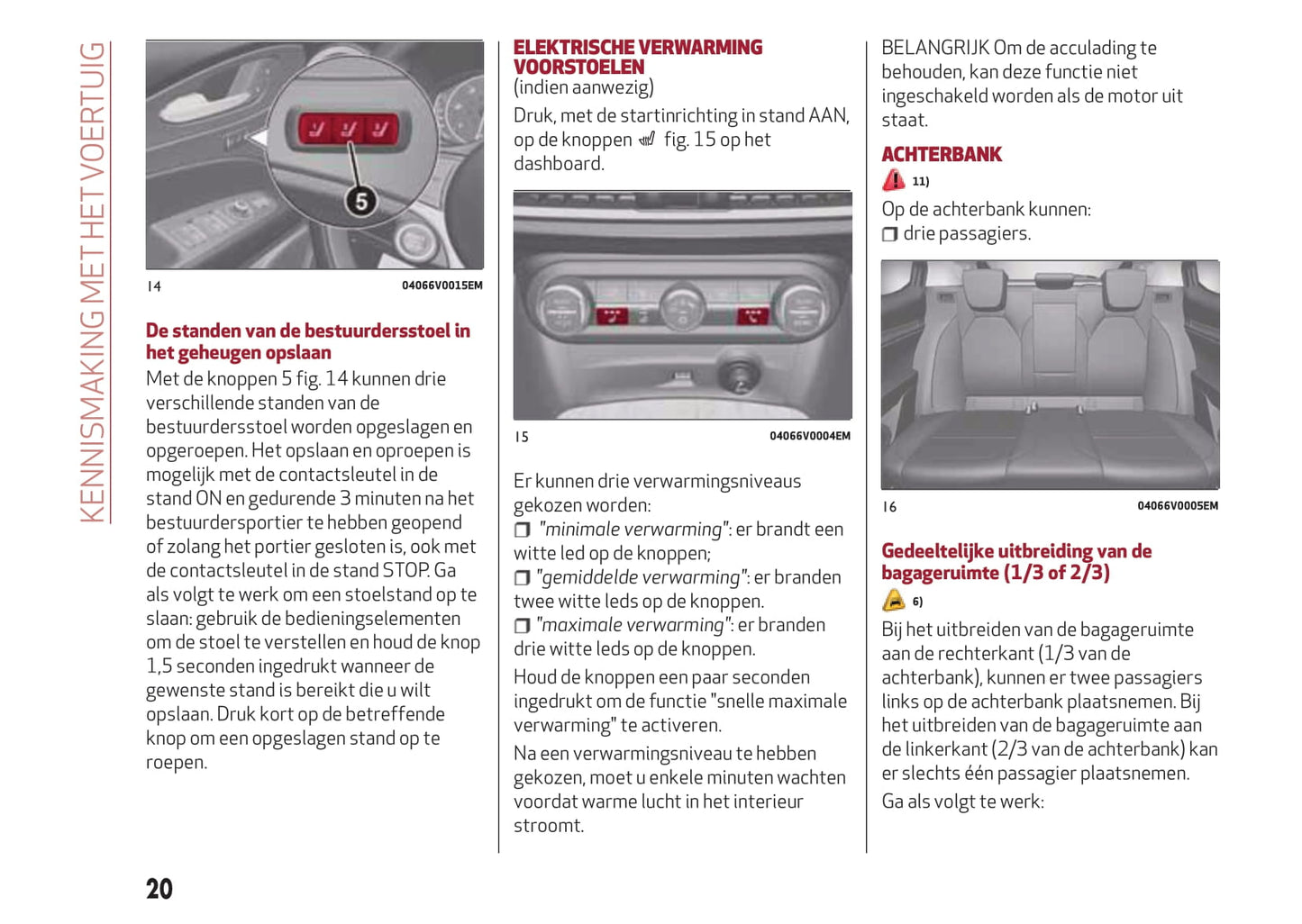 KENNISMAKING MET HET VOERTUIG

5

14 04066V0015EM

De standen van de bestuurdersstoel in het geheugen opslaan
Met de knoppen 5 fig. 14 kunnen drie verschillende standen van de bestuurdersstoel worden opgeslagen en opgeroepen. Het opslaan en oproepen is mogelijk met de contactsleutel in de stand ON en gedurende 3 minuten na het bestuurdersportier te hebben geopend of zolang het portier gesloten is, ook met de contactsleutel in de stand STOP. Ga als volgt te werk om een stoelstand op te slaan: gebruik de bedieningselementen om de stoel te verstellen en houd de knop 1,5 seconden ingedrukt wanneer de gewenste stand is bereikt die u wilt opslaan. Druk kort op de betreffende knop om een opgeslagen stand op te roepen.

ELEKTRISCHE VERWARMING VOORSTOELEN
(indien aanwezig)
Druk, met de startinrichting in stand AAN, op de knoppen fig. 15 op het dashboard.

15 04066V0004EM

Er kunnen drie verwarmingsniveaus gekozen worden:
❒ "minimale verwarming": er brandt een witte led op de knoppen;
❒ "gemiddelde verwarming": er branden twee witte leds op de knoppen.
❒ "maximale verwarming": er branden drie witte leds op de knoppen.
Houd de knoppen een paar seconden ingedrukt om de functie "snelle maximale verwarming" te activeren.
Na een verwarmingsniveau te hebben gekozen, moet u enkele minuten wachten voordat warme lucht in het interieur stroomt.

BELANGRIJK Om de acculading te behouden, kan deze functie niet ingeschakeld worden als de motor uit staat.

ACHTERBANK
11)
Op de achterbank kunnen:
❒ drie passagiers.

16 04066V0005EM

Gedeeltelijke uitbreiding van de bagageruimte (1/3 of 2/3)
6)
Bij het uitbreiden van de bagageruimte aan de rechterkant (1/3 van de achterbank), kunnen er twee passagiers links op de achterbank plaatsnemen. Bij het uitbreiden van de bagageruimte aan de linkerkant (2/3 van de achterbank) kan er slechts één passagier plaatsnemen.
Ga als volgt te werk:

20