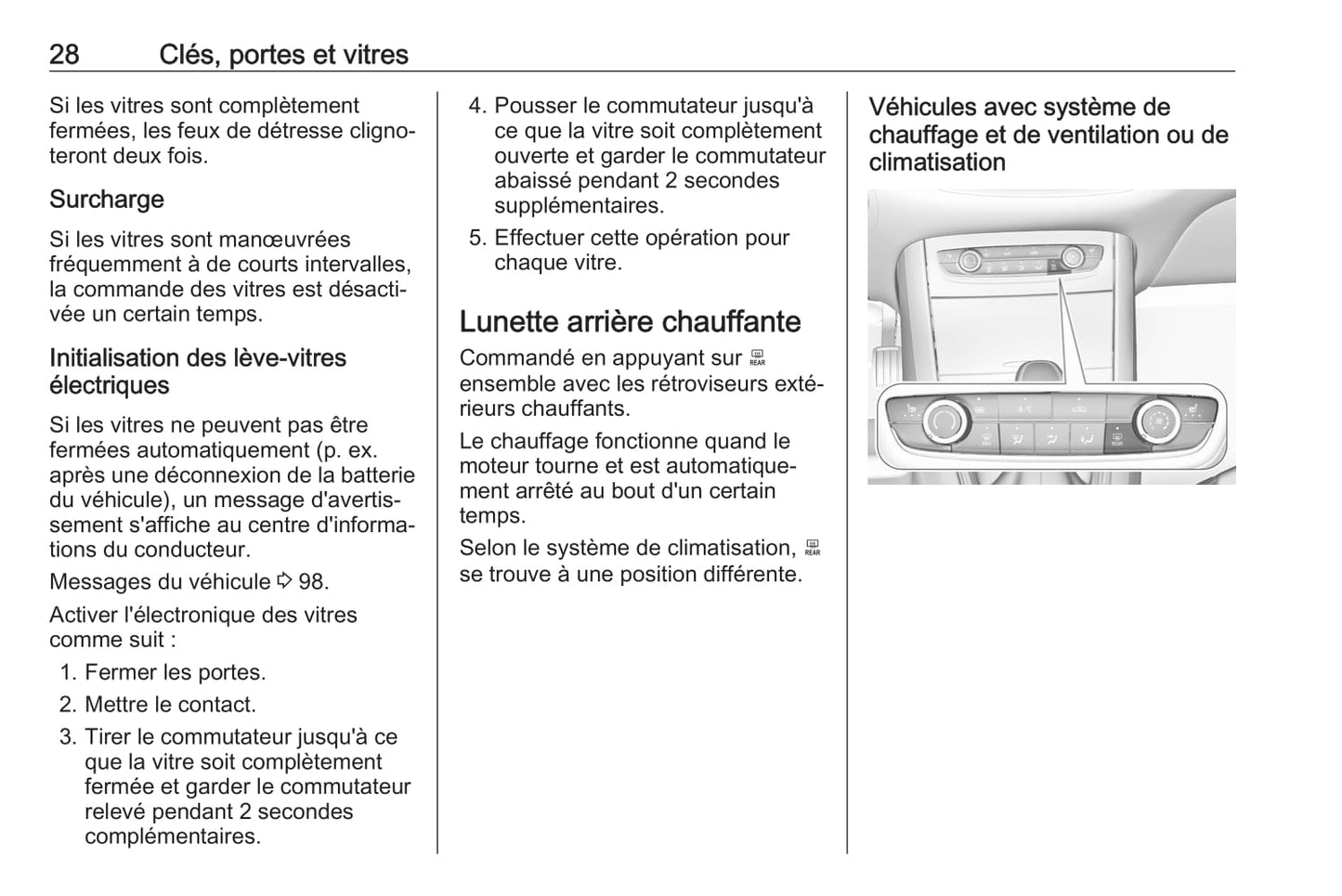 28 Clés, portes et vitres

Si les vitres sont complètement fermées, les feux de détresse clignoteront deux fois.

Surcharge

Si les vitres sont manœuvrées fréquemment à de courts intervalles, la commande des vitres est désactivée un certain temps.

Initialisation des lève-vitres électriques

Si les vitres ne peuvent pas être fermées automatiquement (p. ex. après une déconnexion de la batterie du véhicule), un message d'avertissement s'affiche au centre d'informations du conducteur.

Messages du véhicule ⇨ 98.

Activer l'électronique des vitres comme suit :

1. Fermer les portes.
2. Mettre le contact.
3. Tirer le commutateur jusqu'à ce que la vitre soit complètement fermée et garder le commutateur relevé pendant 2 secondes complémentaires.
4. Pousser le commutateur jusqu'à ce que la vitre soit complètement ouverte et garder le commutateur abaissé pendant 2 secondes supplémentaires.
5. Effectuer cette opération pour chaque vitre.

Lunette arrière chauffante

Commandé en appuyant sur REAR ensemble avec les rétroviseurs extérieurs chauffants.

Le chauffage fonctionne quand le moteur tourne et est automatiquement arrêté au bout d'un certain temps.

Selon le système de climatisation, REAR se trouve à une position différente.

Véhicules avec système de chauffage et de ventilation ou de climatisation

A/C

REAR