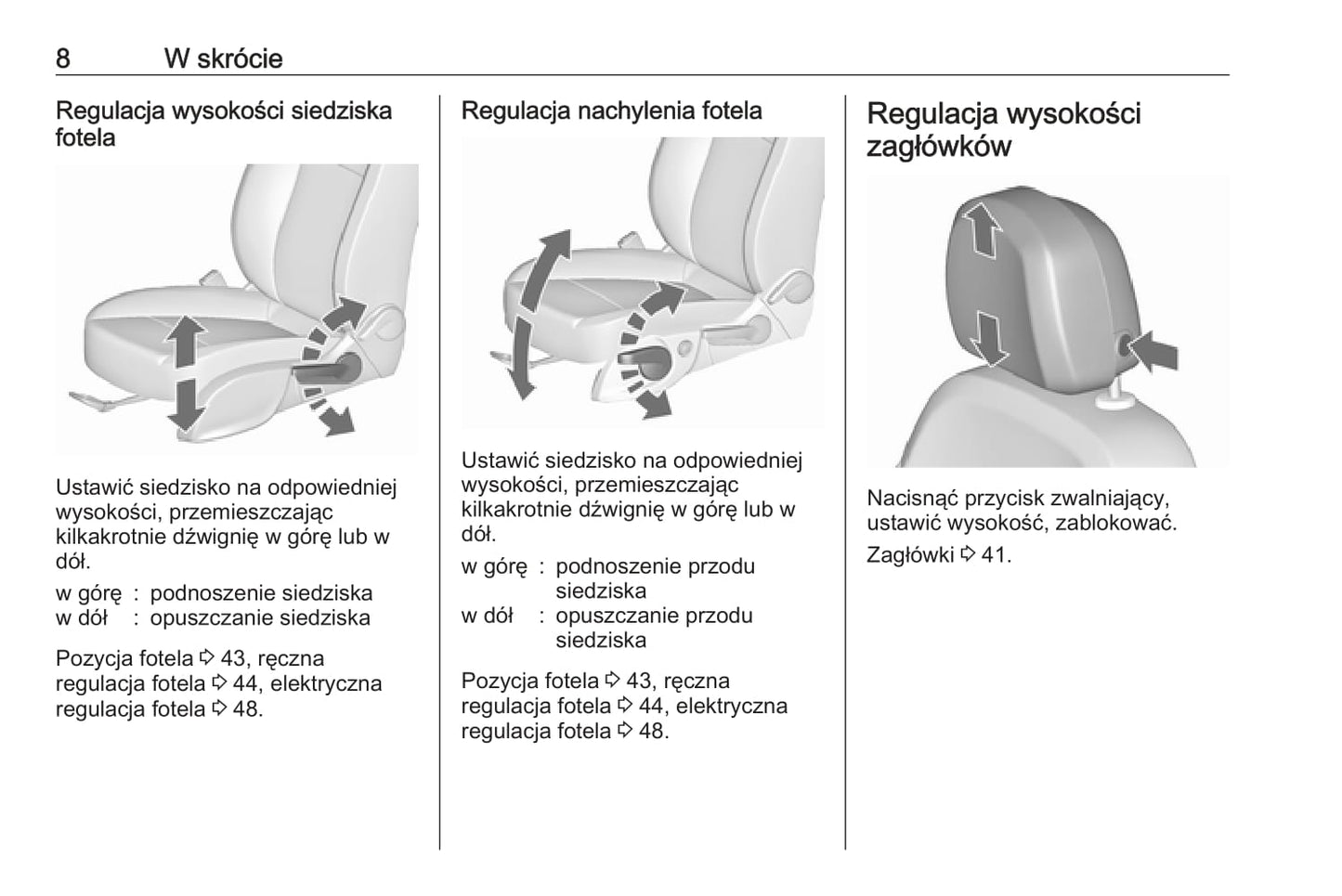 8 W skrócie

Regulacja wysokości siedziska fotela

Ustawić siedzisko na odpowiedniej wysokości, przemieszczając kilkakrotnie dźwignię w górę lub w dół.

w górę : podnoszenie siedziska
w dół : opuszczanie siedziska

Pozycja fotela ⇨ 43, ręczna regulacja fotela ⇨ 44, elektryczna regulacja fotela ⇨ 48.

Regulacja nachylenia fotela

Ustawić siedzisko na odpowiedniej wysokości, przemieszczając kilkakrotnie dźwignię w górę lub w dół.

w górę : podnoszenie przodu siedziska
w dół : opuszczanie przodu siedziska

Pozycja fotela ⇨ 43, ręczna regulacja fotela ⇨ 44, elektryczna regulacja fotela ⇨ 48.

Regulacja wysokości zagłówków

Nacisnąć przycisk zwalniający, ustawić wysokość, zablokować.

Zagłówki ⇨ 41.