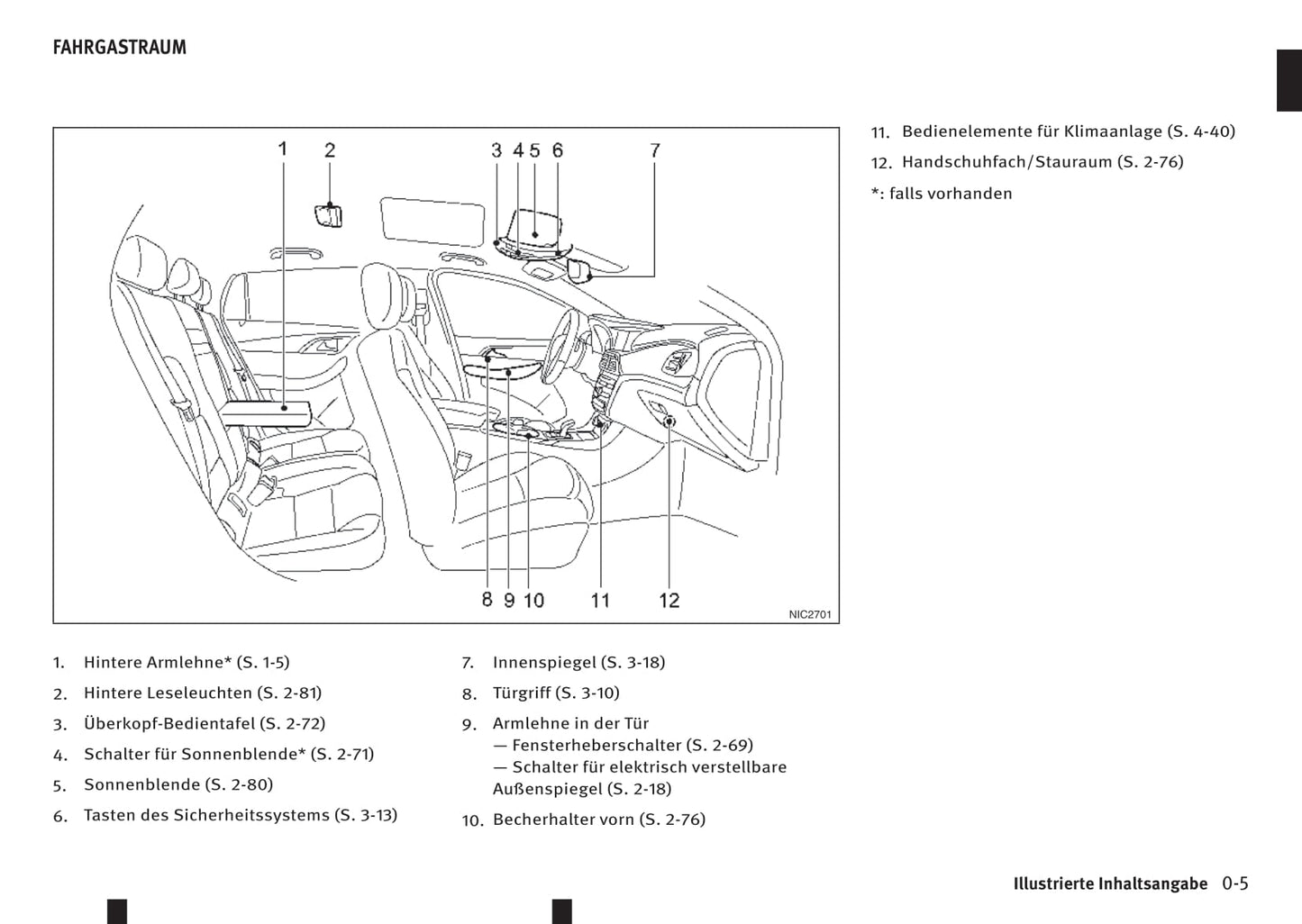 FAHRGASTRAUM

1 2 3 4 5 6 7

8 9 10 11 12

NIC2701

1. Hintere Armlehne* (S. 1-5)
2. Hintere Leseleuchten (S. 2-81)
3. Überkopf-Bedientafel (S. 2-72)
4. Schalter für Sonnenblende* (S. 2-71)
5. Sonnenblende (S. 2-80)
6. Tasten des Sicherheitssystems (S. 3-13)

7. Innenspiegel (S. 3-18)
8. Türgriff (S. 3-10)
9. Armlehne in der Tür
— Fensterheberschalter (S. 2-69)
— Schalter für elektrisch verstellbare Außenspiegel (S. 2-18)
10. Becherhalter vorn (S. 2-76)

11. Bedienelemente für Klimaanlage (S. 4-40)
12. Handschuhfach/Stauraum (S. 2-76)
*: falls vorhanden

Illustrierte Inhaltsangabe 0-5