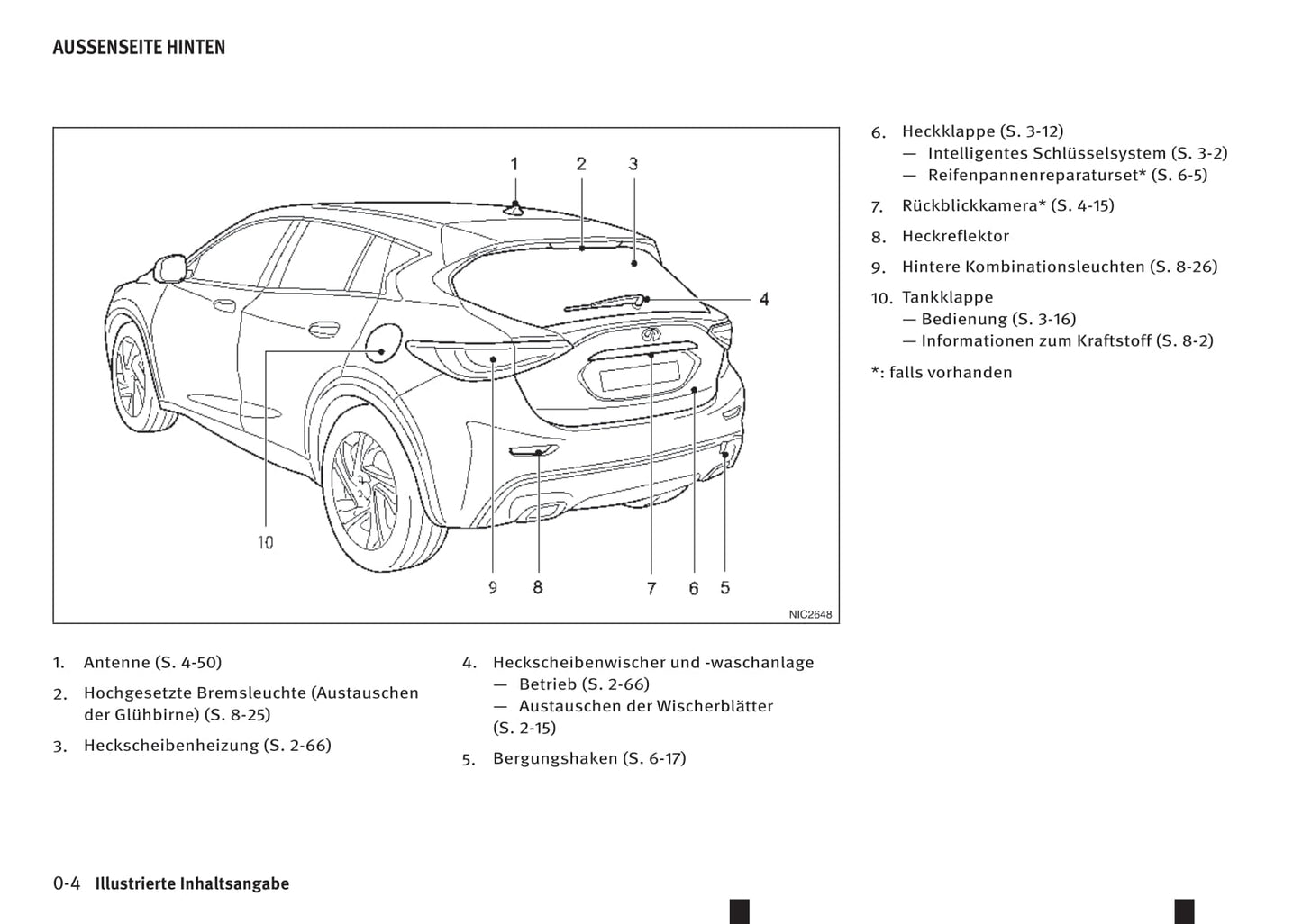 AUSSENSEITE HINTEN

1 2 3 4 10 9 8 7 6 5

NIC2648

1. Antenne (S. 4-50)

2. Hochgesetzte Bremsleuchte (Austauschen der Glühbirne) (S. 8-25)

3. Heckscheibenheizung (S. 2-66)

4. Heckscheibenwischer und -waschanlage
— Betrieb (S. 2-66)
— Austauschen der Wischerblätter (S. 2-15)

5. Bergungshaken (S. 6-17)

6. Heckklappe (S. 3-12)
— Intelligentes Schlüsselsystem (S. 3-2)
— Reifenpannenreparaturset* (S. 6-5)

7. Rückblickkamera* (S. 4-15)

8. Heckreflektor

9. Hintere Kombinationsleuchten (S. 8-26)

10. Tankklappe
— Bedienung (S. 3-16)
— Informationen zum Kraftstoff (S. 8-2)

*: falls vorhanden

0-4 Illustrierte Inhaltsangabe