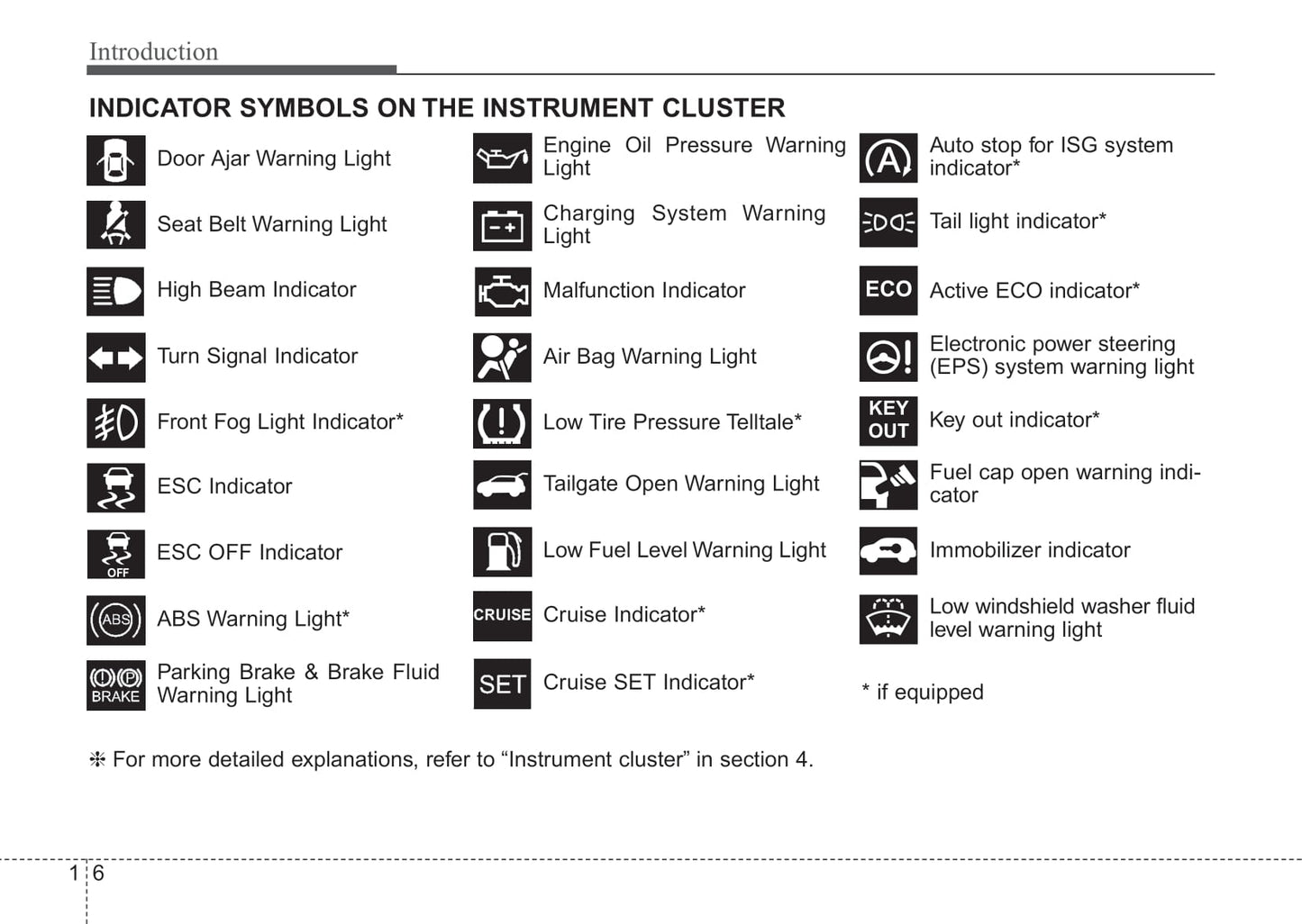 Introduction

INDICATOR SYMBOLS ON THE INSTRUMENT CLUSTER

Door Ajar Warning Light

Seat Belt Warning Light

High Beam Indicator

Turn Signal Indicator

Front Fog Light Indicator*

ESC Indicator

OFF

ESC OFF Indicator

ABS

ABS Warning Light*

BRAKE

Parking Brake & Brake Fluid Warning Light

Engine Oil Pressure Warning Light

Charging System Warning Light

Malfunction Indicator

Air Bag Warning Light

Low Tire Pressure Telltale*

Tailgate Open Warning Light

Low Fuel Level Warning Light

CRUISE

Cruise Indicator*

SET

Cruise SET Indicator*

A

Auto stop for ISG system indicator*

Tail light indicator*

ECO

Active ECO indicator*

Electronic power steering (EPS) system warning light

KEY OUT

Key out indicator*

Fuel cap open warning indicator

Immobilizer indicator

Low windshield washer fluid level warning light

* if equipped

❈ For more detailed explanations, refer to “Instrument cluster” in section 4.

1 6