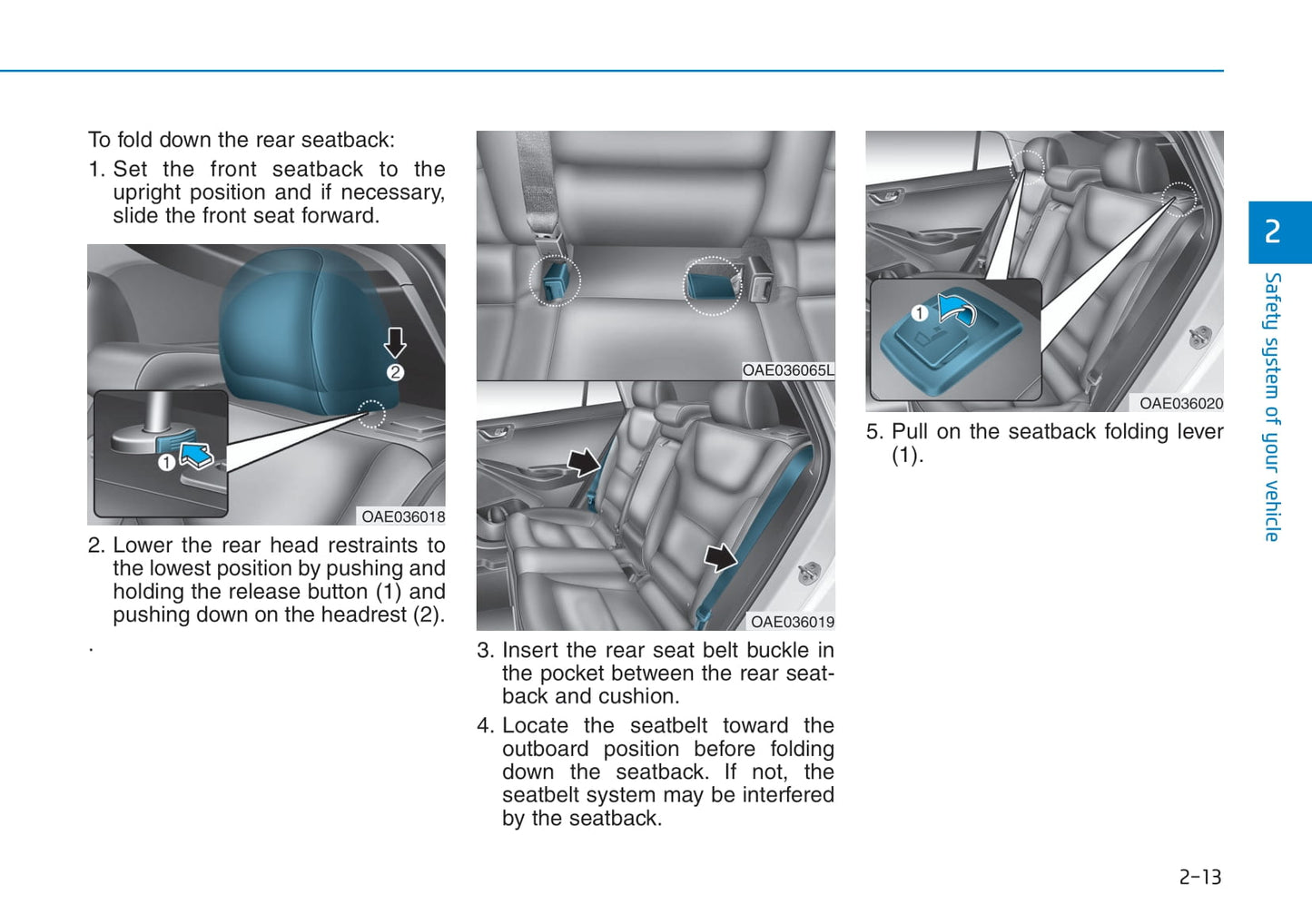 To fold down the rear seatback:

1. Set the front seatback to the upright position and if necessary, slide the front seat forward.

2
1
OAE036018

2. Lower the rear head restraints to the lowest position by pushing and holding the release button (1) and pushing down on the headrest (2).

.

OAE036065L

OAE036019

3. Insert the rear seat belt buckle in the pocket between the rear seatback and cushion.

4. Locate the seatbelt toward the outboard position before folding down the seatback. If not, the seatbelt system may be interfered by the seatback.

1
OAE036020

5. Pull on the seatback folding lever (1).

2

Safety system of your vehicle

2-13