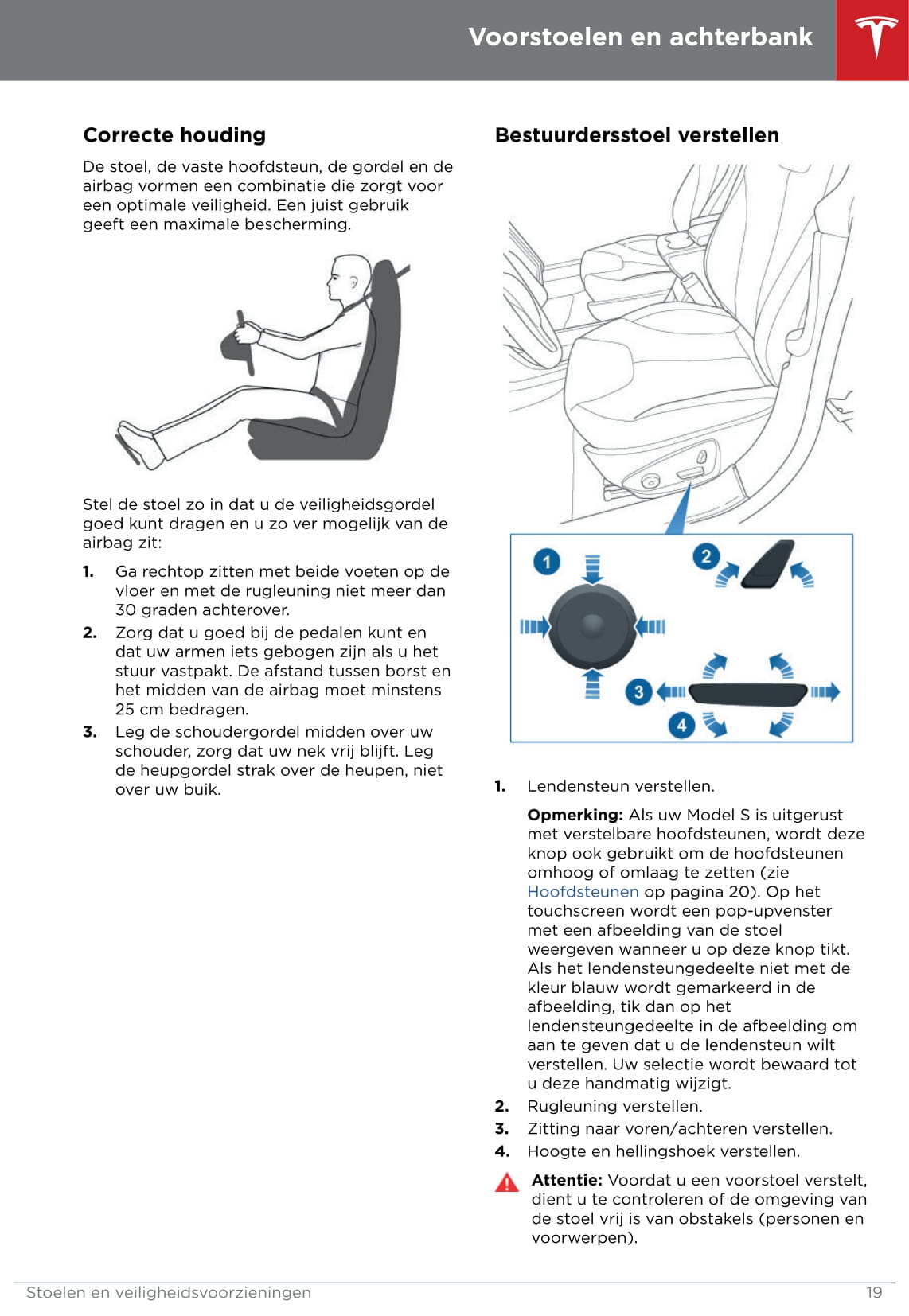 Voorstoelen en achterbank

Correcte houding

De stoel, de vaste hoofdsteun, de gordel en de airbag vormen een combinatie die zorgt voor een optimale veiligheid. Een juist gebruik geeft een maximale bescherming.

Stel de stoel zo in dat u de veiligheidsgordel goed kunt dragen en u zo ver mogelijk van de airbag zit:

1. Ga rechtop zitten met beide voeten op de vloer en met de rugleuning niet meer dan 30 graden achterover.
2. Zorg dat u goed bij de pedalen kunt en dat uw armen iets gebogen zijn als u het stuur vastpakt. De afstand tussen borst en het midden van de airbag moet minstens 25 cm bedragen.
3. Leg de schoudergordel midden over uw schouder, zorg dat uw nek vrij blijft. Leg de heupgordel strak over de heupen, niet over uw buik.

Bestuurdersstoel verstellen

1
2
3
4

1. Lendensteun verstellen.

Opmerking: Als uw Model S is uitgerust met verstelbare hoofdsteunen, wordt deze knop ook gebruikt om de hoofdsteunen omhoog of omlaag te zetten (zie Hoofdsteunen op pagina 20). Op het touchscreen wordt een pop-upvenster met een afbeelding van de stoel weergeven wanneer u op deze knop tikt. Als het lendensteungedeelte niet met de kleur blauw wordt gemarkeerd in de afbeelding, tik dan op het lendensteungedeelte in de afbeelding om aan te geven dat u de lendensteun wilt verstellen. Uw selectie wordt bewaard tot u deze handmatig wijzigt.

2. Rugleuning verstellen.
3. Zitting naar voren/achteren verstellen.
4. Hoogte en hellingshoek verstellen.

Attentie: Voordat u een voorstoel verstelt, dient u te controleren of de omgeving van de stoel vrij is van obstakels (personen en voorwerpen).

Stoelen en veiligheidsvoorzieningen 19