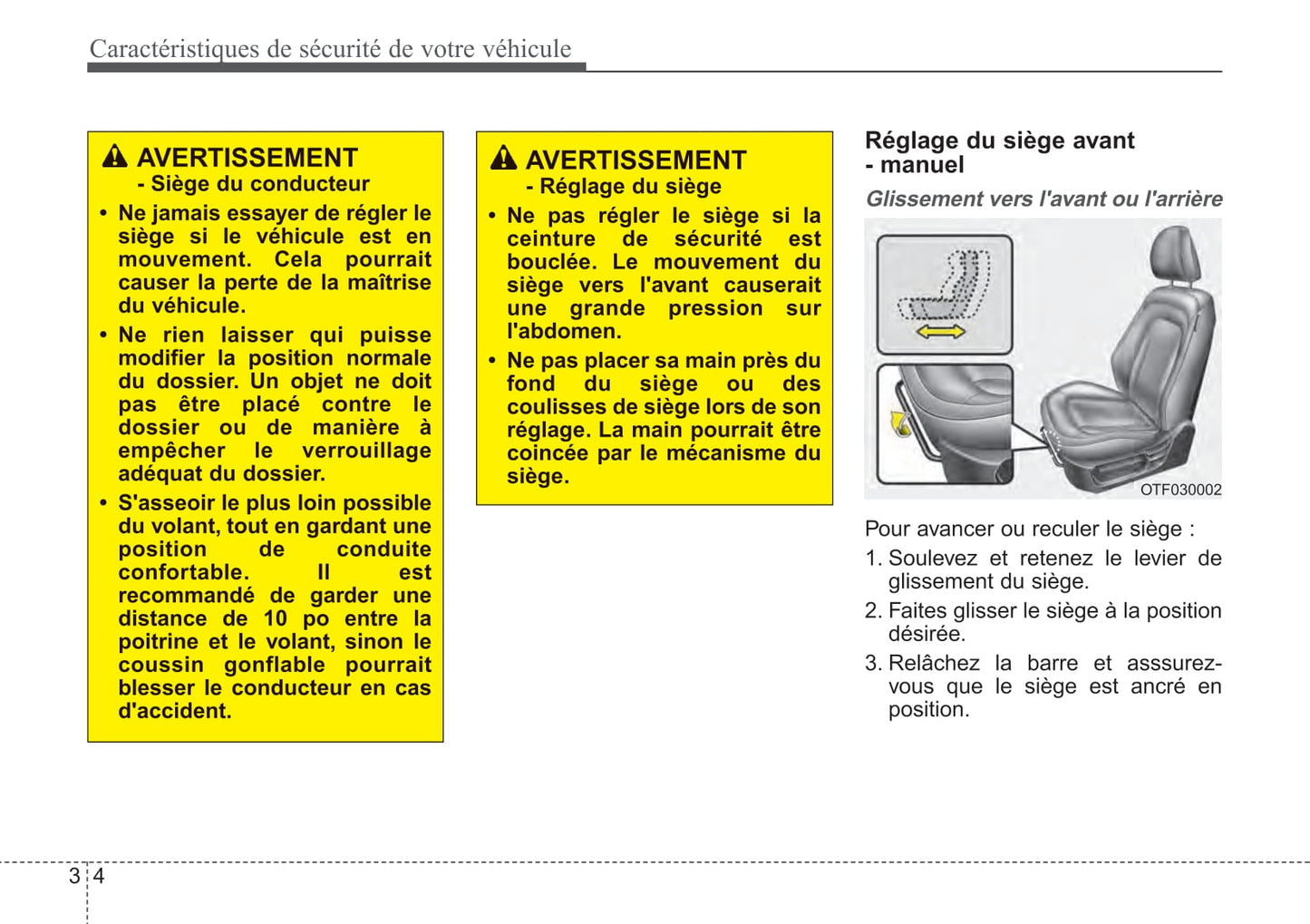 Caractéristiques de sécurité de votre véhicule

AVERTISSEMENT
- Siège du conducteur

• Ne jamais essayer de régler le siège si le véhicule est en mouvement. Cela pourrait causer la perte de la maîtrise du véhicule.

• Ne rien laisser qui puisse modifier la position normale du dossier. Un objet ne doit pas être placé contre le dossier ou de manière à empêcher le verrouillage adéquat du dossier.

• S'asseoir le plus loin possible du volant, tout en gardant une position de conduite confortable. Il est recommandé de garder une distance de 10 po entre la poitrine et le volant, sinon le coussin gonflable pourrait blesser le conducteur en cas d'accident.

AVERTISSEMENT
- Réglage du siège

• Ne pas régler le siège si la ceinture de sécurité est bouclée. Le mouvement du siège vers l'avant causerait une grande pression sur l'abdomen.

• Ne pas placer sa main près du fond du siège ou des coulisses de siège lors de son réglage. La main pourrait être coincée par le mécanisme du siège.

Réglage du siège avant - manuel

Glissement vers l'avant ou l'arrière

OTF030002

Pour avancer ou reculer le siège :

1. Soulevez et retenez le levier de glissement du siège.

2. Faites glisser le siège à la position désirée.

3. Relâchez la barre et asssurez-vous que le siège est ancré en position.

3 4