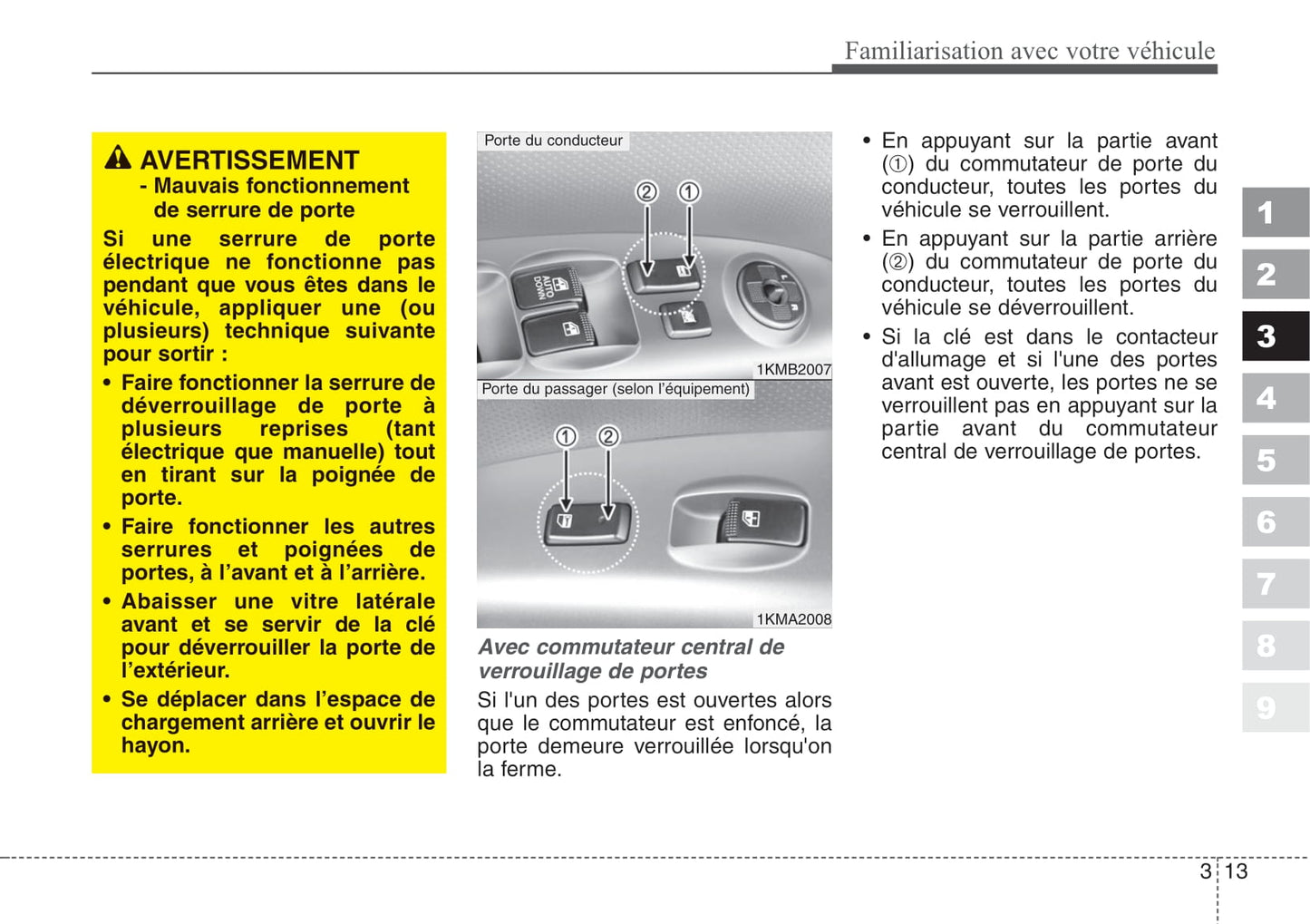 Familiarisation avec votre véhicule

AVERTISSEMENT
- Mauvais fonctionnement de serrure de porte

Si une serrure de porte électrique ne fonctionne pas pendant que vous êtes dans le véhicule, appliquer une (ou plusieurs) technique suivante pour sortir :

• Faire fonctionner la serrure de déverrouillage de porte à plusieurs reprises (tant électrique que manuelle) tout en tirant sur la poignée de porte.
• Faire fonctionner les autres serrures et poignées de portes, à l'avant et à l'arrière.
• Abaisser une vitre latérale avant et se servir de la clé pour déverrouiller la porte de l'extérieur.
• Se déplacer dans l'espace de chargement arrière et ouvrir le hayon.

Porte du conducteur

② ①

AUTO DOWN

1KMB2007

Porte du passager (selon l'équipement)

① ②

1KMA2008

Avec commutateur central de verrouillage de portes

Si l'un des portes est ouvertes alors que le commutateur est enfoncé, la porte demeure verrouillée lorsqu'on la ferme.

• En appuyant sur la partie avant (①) du commutateur de porte du conducteur, toutes les portes du véhicule se verrouillent.
• En appuyant sur la partie arrière (②) du commutateur de porte du conducteur, toutes les portes du véhicule se déverrouillent.
• Si la clé est dans le contacteur d'allumage et si l'une des portes avant est ouverte, les portes ne se verrouillent pas en appuyant sur la partie avant du commutateur central de verrouillage de portes.

1
2
3
4
5
6
7
8
9

3 13