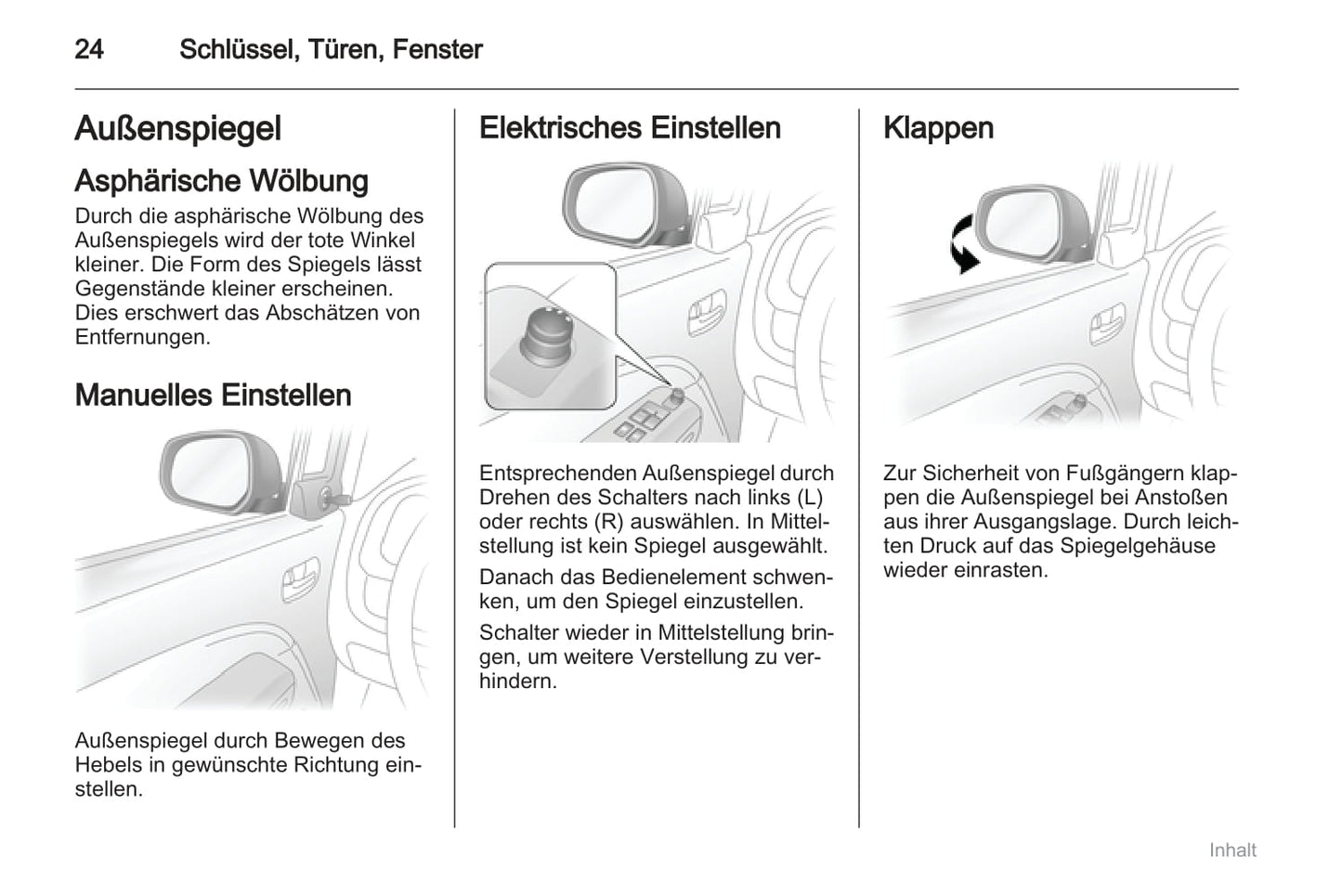 24 Schlüssel, Türen, Fenster

Außenspiegel

Asphärische Wölbung

Durch die asphärische Wölbung des Außenspiegels wird der tote Winkel kleiner. Die Form des Spiegels lässt Gegenstände kleiner erscheinen. Dies erschwert das Abschätzen von Entfernungen.

Manuelles Einstellen

Außenspiegel durch Bewegen des Hebels in gewünschte Richtung einstellen.

Elektrisches Einstellen

Entsprechenden Außenspiegel durch Drehen des Schalters nach links (L) oder rechts (R) auswählen. In Mittelstellung ist kein Spiegel ausgewählt.

Danach das Bedienelement schwenken, um den Spiegel einzustellen.

Schalter wieder in Mittelstellung bringen, um weitere Verstellung zu verhindern.

Klappen

Zur Sicherheit von Fußgängern klappen die Außenspiegel bei Anstoßen aus ihrer Ausgangslage. Durch leichten Druck auf das Spiegelgehäuse wieder einrasten.

Inhalt