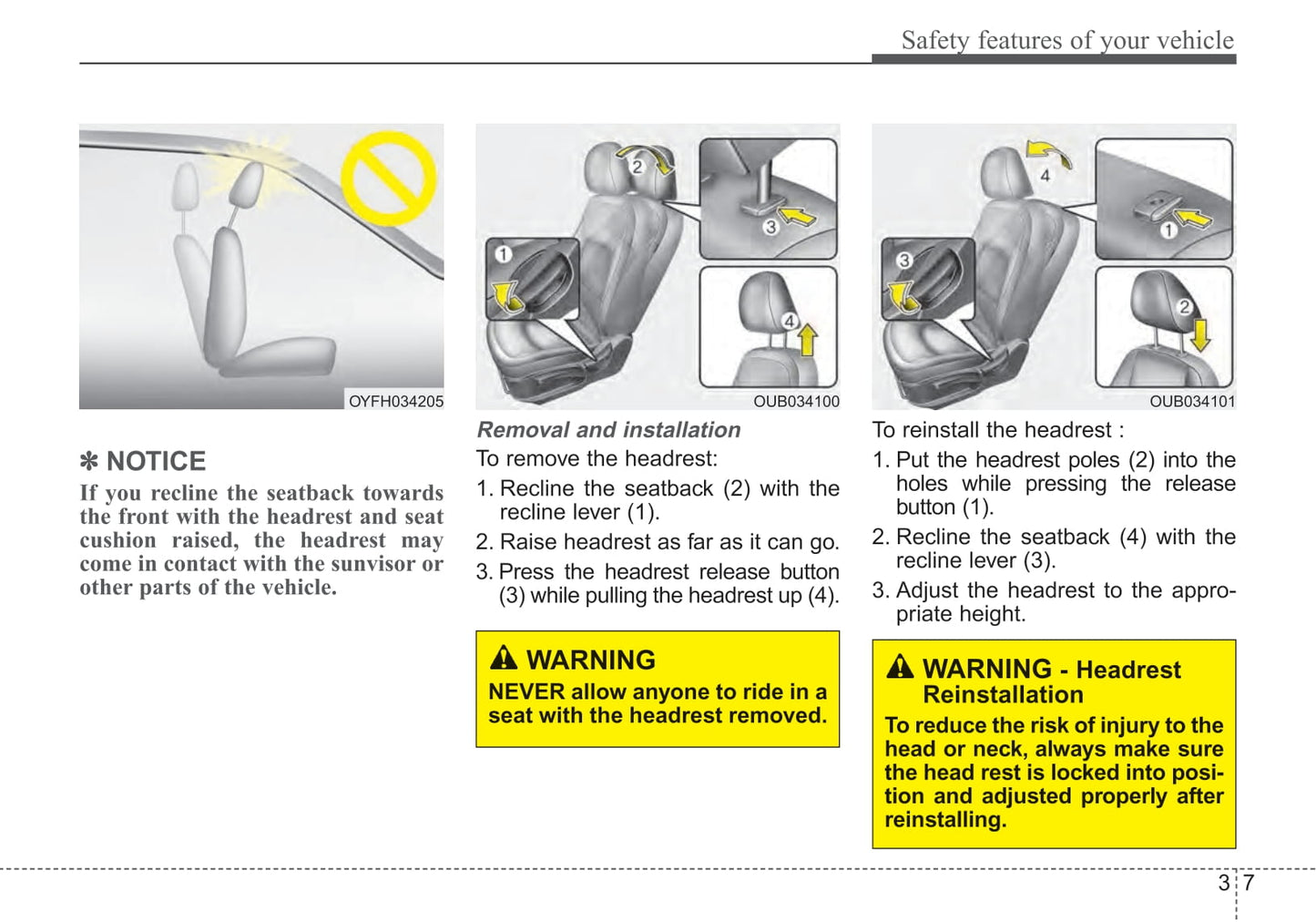 Safety features of your vehicle

OYFH034205

✽ NOTICE

If you recline the seatback towards the front with the headrest and seat cushion raised, the headrest may come in contact with the sunvisor or other parts of the vehicle.

1
2
3
4

OUB034100

Removal and installation

To remove the headrest:

1. Recline the seatback (2) with the recline lever (1).

2. Raise headrest as far as it can go.

3. Press the headrest release button (3) while pulling the headrest up (4).

WARNING

NEVER allow anyone to ride in a seat with the headrest removed.

4
1
3
2

OUB034101

To reinstall the headrest :

1. Put the headrest poles (2) into the holes while pressing the release button (1).

2. Recline the seatback (4) with the recline lever (3).

3. Adjust the headrest to the appropriate height.

WARNING - Headrest Reinstallation

To reduce the risk of injury to the head or neck, always make sure the head rest is locked into position and adjusted properly after reinstalling.

3 7