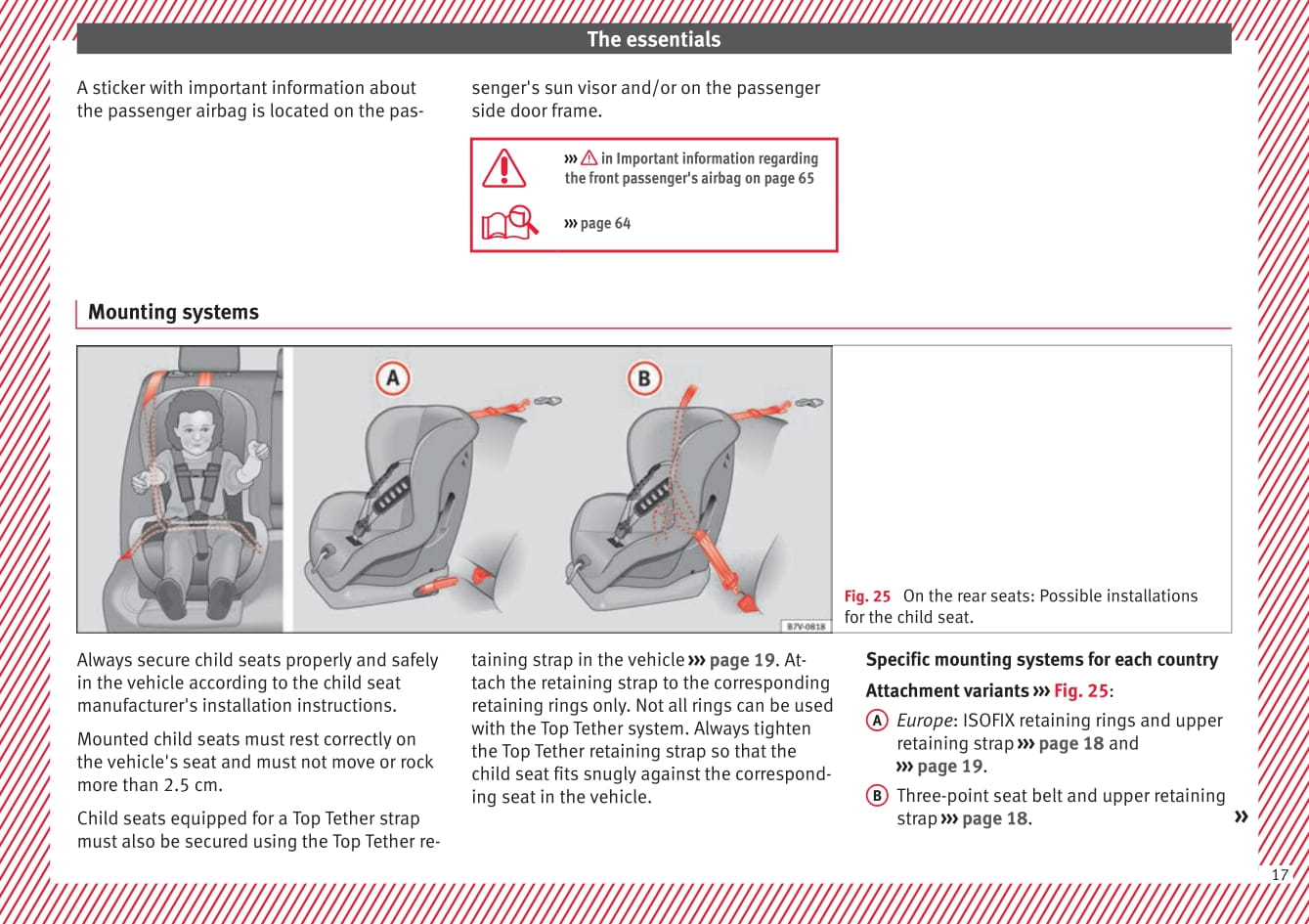 The essentials

A sticker with important information about the passenger airbag is located on the passenger's sun visor and/or on the passenger side door frame.

››› ⚠ in Important information regarding the front passenger's airbag on page 65

››› page 64

Mounting systems

A

B

B7V-0818

Fig. 25 On the rear seats: Possible installations for the child seat.

Always secure child seats properly and safely in the vehicle according to the child seat manufacturer's installation instructions.

Mounted child seats must rest correctly on the vehicle's seat and must not move or rock more than 2.5 cm.

Child seats equipped for a Top Tether strap must also be secured using the Top Tether retaining strap in the vehicle ››› page 19. Attach the retaining strap to the corresponding retaining rings only. Not all rings can be used with the Top Tether system. Always tighten the Top Tether retaining strap so that the child seat fits snugly against the corresponding seat in the vehicle.

Specific mounting systems for each country

Attachment variants ››› Fig. 25:

A Europe: ISOFIX retaining rings and upper retaining strap ››› page 18 and ››› page 19.

B Three-point seat belt and upper retaining strap ››› page 18.

»

17