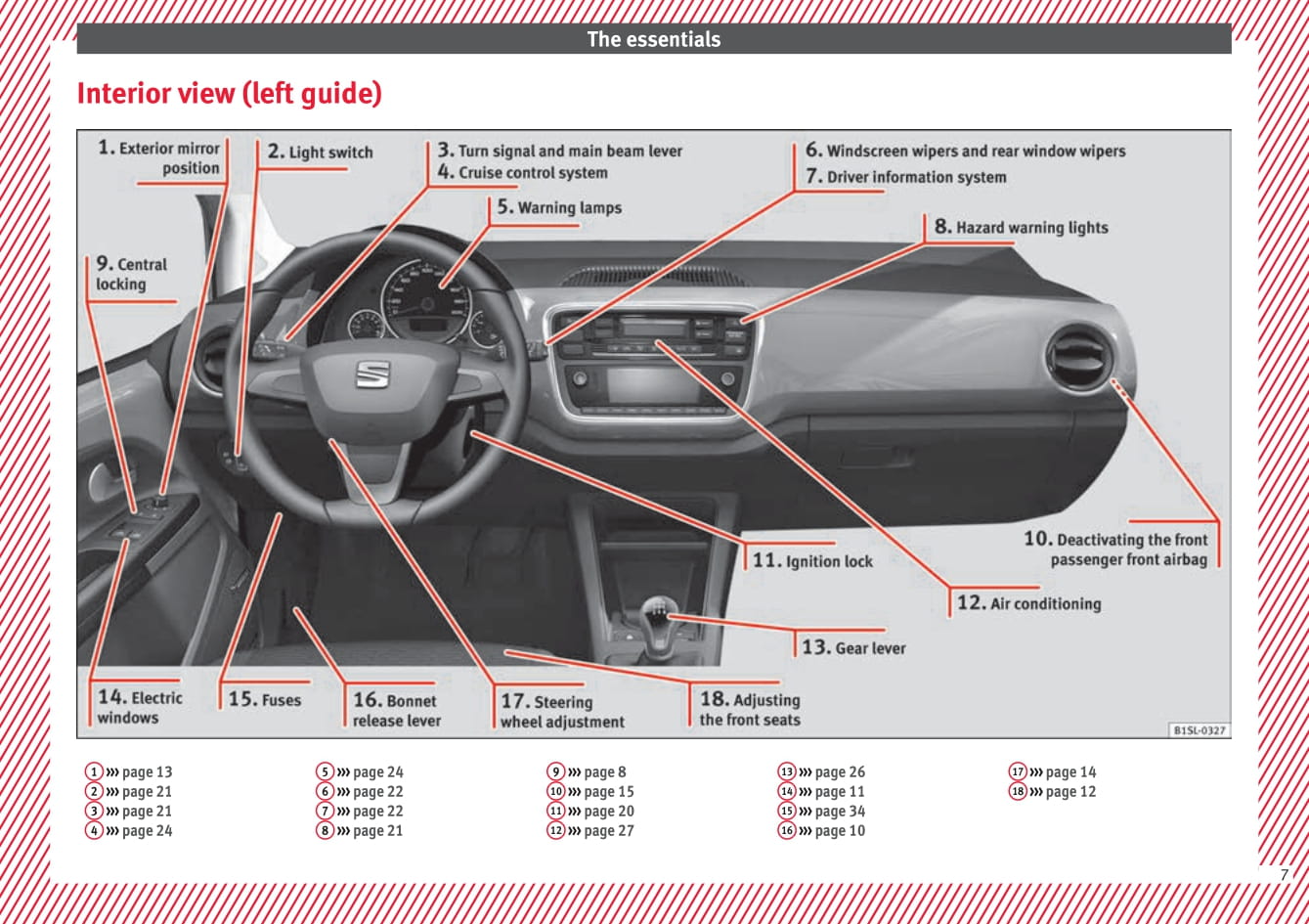 The essentials

Interior view (left guide)

1. Exterior mirror position

2. Light switch

3. Turn signal and main beam lever

4. Cruise control system

5. Warning lamps

6. Windscreen wipers and rear window wipers

7. Driver information system

8. Hazard warning lights

9. Central locking

10. Deactivating the front passenger front airbag

11. Ignition lock

12. Air conditioning

13. Gear lever

14. Electric windows

15. Fuses

16. Bonnet release lever

17. Steering wheel adjustment

18. Adjusting the front seats

B1SL-0327

1 ››› page 13
2 ››› page 21
3 ››› page 21
4 ››› page 24

5 ››› page 24
6 ››› page 22
7 ››› page 22
8 ››› page 21

9 ››› page 8
10 ››› page 15
11 ››› page 20
12 ››› page 27

13 ››› page 26
14 ››› page 11
15 ››› page 34
16 ››› page 10

17 ››› page 14
18 ››› page 12

7