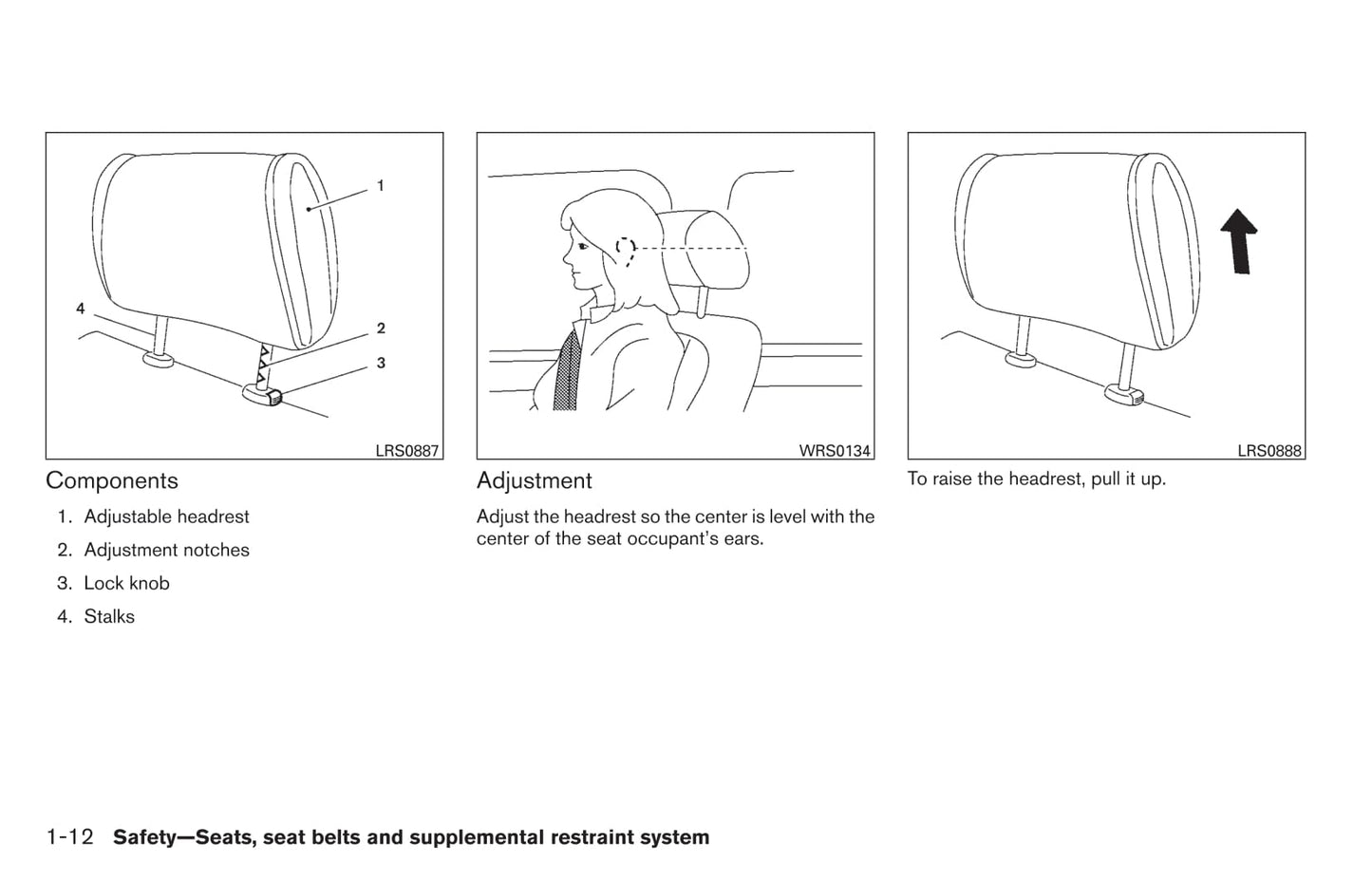 1

4

2

3

LRS0887

Components

1. Adjustable headrest

2. Adjustment notches

3. Lock knob

4. Stalks

WRS0134

Adjustment

Adjust the headrest so the center is level with the center of the seat occupant's ears.

LRS0888

To raise the headrest, pull it up.

1-12 Safety—Seats, seat belts and supplemental restraint system