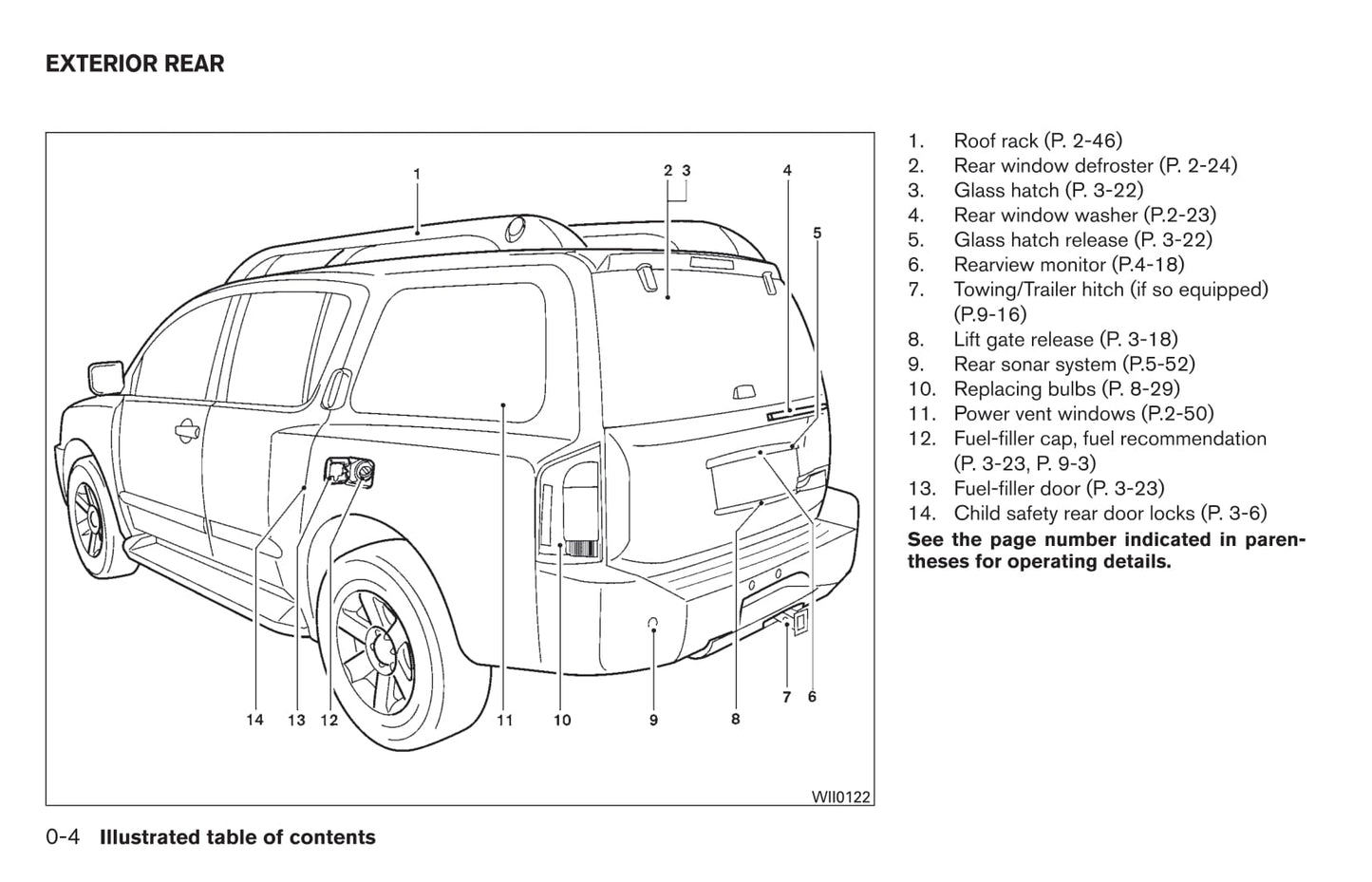 EXTERIOR REAR

1
2 3
4
5
14
13
12
11
10
9
8
7
6
WII0122

1. Roof rack (P. 2-46)
2. Rear window defroster (P. 2-24)
3. Glass hatch (P. 3-22)
4. Rear window washer (P.2-23)
5. Glass hatch release (P. 3-22)
6. Rearview monitor (P.4-18)
7. Towing/Trailer hitch (if so equipped) (P.9-16)
8. Lift gate release (P. 3-18)
9. Rear sonar system (P.5-52)
10. Replacing bulbs (P. 8-29)
11. Power vent windows (P.2-50)
12. Fuel-filler cap, fuel recommendation (P. 3-23, P. 9-3)
13. Fuel-filler door (P. 3-23)
14. Child safety rear door locks (P. 3-6)

See the page number indicated in parentheses for operating details.

0-4 Illustrated table of contents