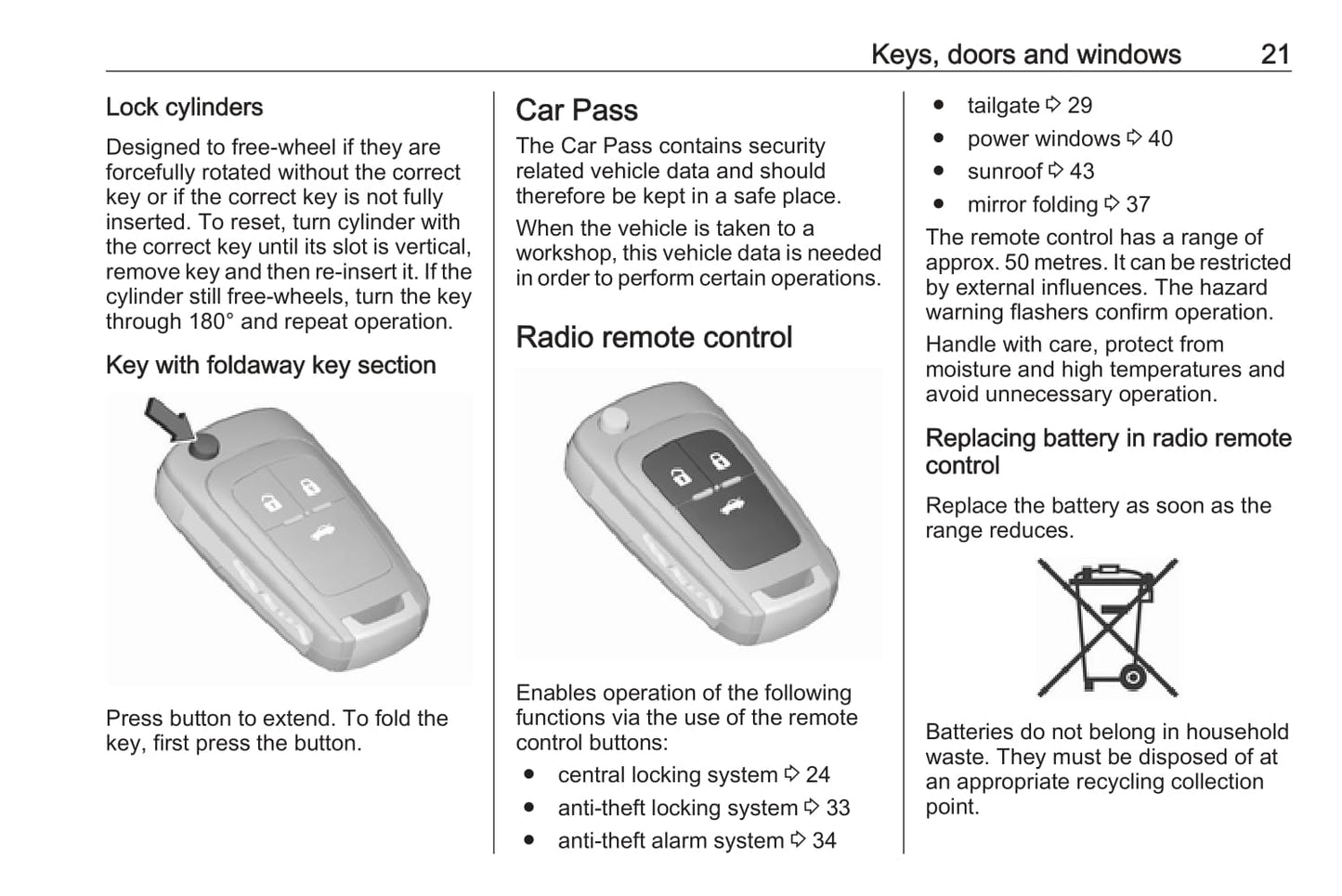 Keys, doors and windows 21

Lock cylinders

Designed to free-wheel if they are forcefully rotated without the correct key or if the correct key is not fully inserted. To reset, turn cylinder with the correct key until its slot is vertical, remove key and then re-insert it. If the cylinder still free-wheels, turn the key through 180° and repeat operation.

Key with foldaway key section

Press button to extend. To fold the key, first press the button.

Car Pass

The Car Pass contains security related vehicle data and should therefore be kept in a safe place.

When the vehicle is taken to a workshop, this vehicle data is needed in order to perform certain operations.

Radio remote control

Enables operation of the following functions via the use of the remote control buttons:

● central locking system ⇨ 24
● anti-theft locking system ⇨ 33
● anti-theft alarm system ⇨ 34
● tailgate ⇨ 29
● power windows ⇨ 40
● sunroof ⇨ 43
● mirror folding ⇨ 37

The remote control has a range of approx. 50 metres. It can be restricted by external influences. The hazard warning flashers confirm operation.

Handle with care, protect from moisture and high temperatures and avoid unnecessary operation.

Replacing battery in radio remote control

Replace the battery as soon as the range reduces.

Batteries do not belong in household waste. They must be disposed of at an appropriate recycling collection point.