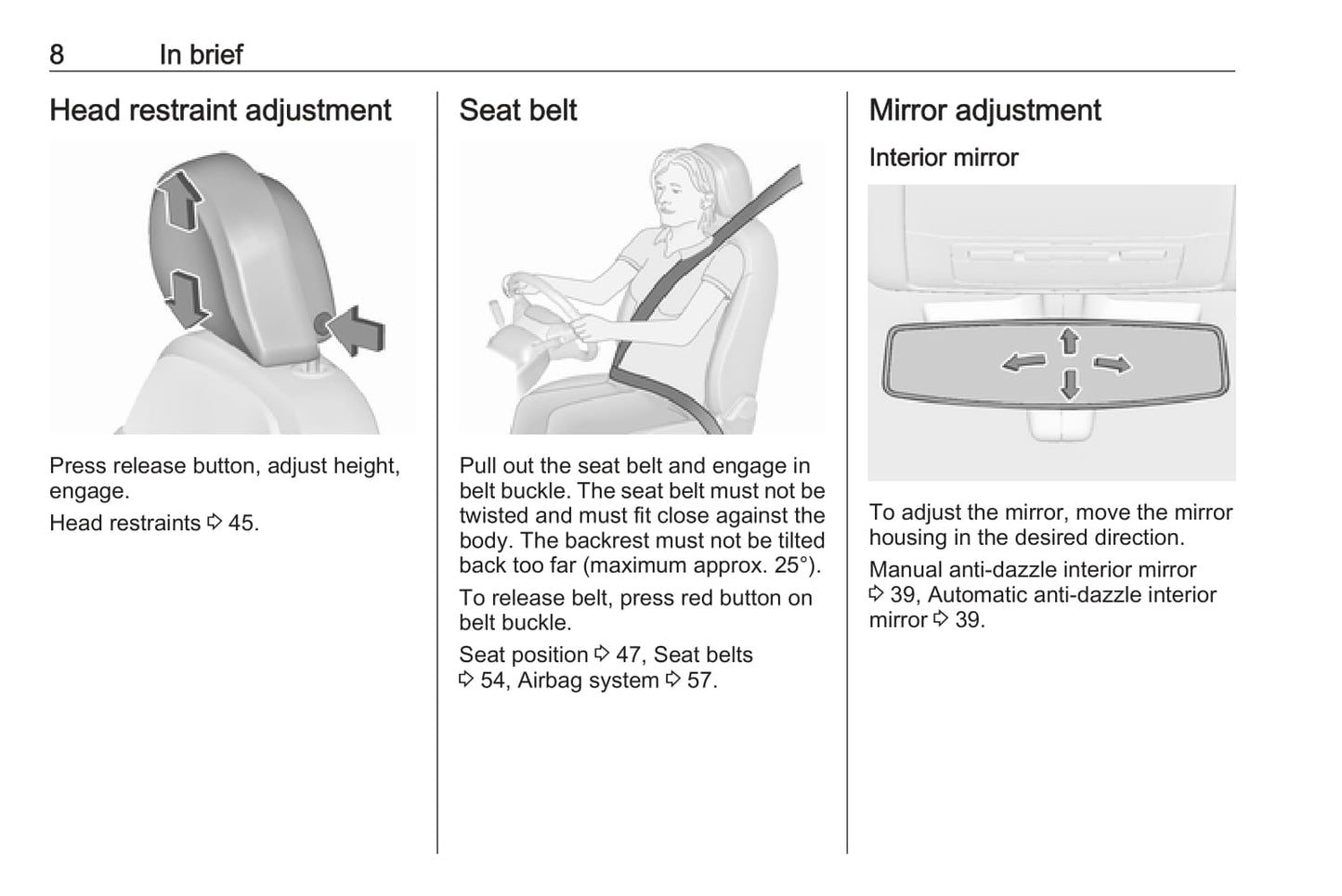 8 In brief

Head restraint adjustment

Press release button, adjust height, engage.

Head restraints ⇨ 45.

Seat belt

Pull out the seat belt and engage in belt buckle. The seat belt must not be twisted and must fit close against the body. The backrest must not be tilted back too far (maximum approx. 25°).

To release belt, press red button on belt buckle.

Seat position ⇨ 47, Seat belts ⇨ 54, Airbag system ⇨ 57.

Mirror adjustment

Interior mirror

To adjust the mirror, move the mirror housing in the desired direction.

Manual anti-dazzle interior mirror ⇨ 39, Automatic anti-dazzle interior mirror ⇨ 39.