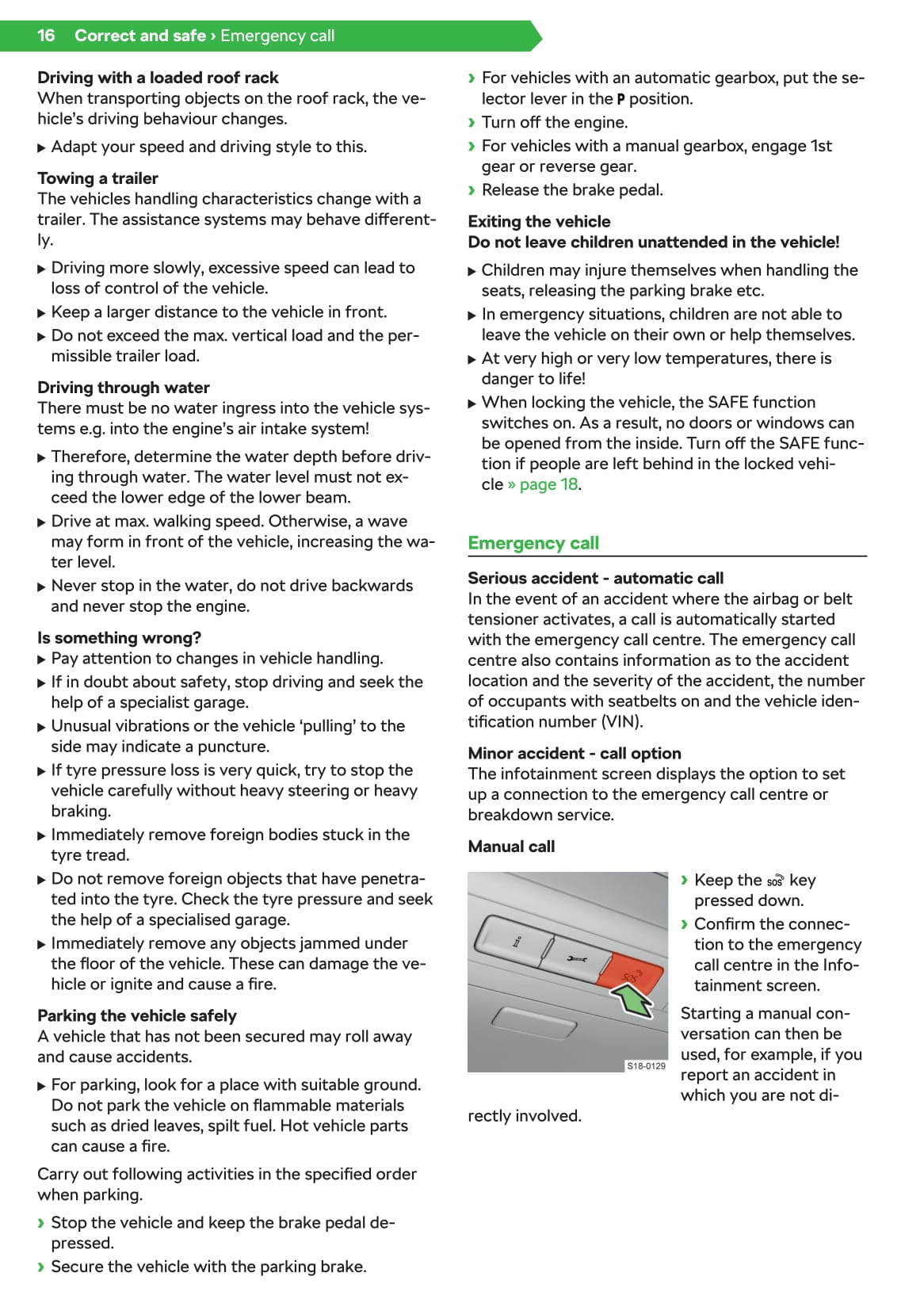 16 Correct and safe › Emergency call

Driving with a loaded roof rack
When transporting objects on the roof rack, the vehicle's driving behaviour changes.

▶ Adapt your speed and driving style to this.

Towing a trailer
The vehicles handling characteristics change with a trailer. The assistance systems may behave differently.

▶ Driving more slowly, excessive speed can lead to loss of control of the vehicle.
▶ Keep a larger distance to the vehicle in front.
▶ Do not exceed the max. vertical load and the permissible trailer load.

Driving through water
There must be no water ingress into the vehicle systems e.g. into the engine's air intake system!

▶ Therefore, determine the water depth before driving through water. The water level must not exceed the lower edge of the lower beam.
▶ Drive at max. walking speed. Otherwise, a wave may form in front of the vehicle, increasing the water level.
▶ Never stop in the water, do not drive backwards and never stop the engine.

Is something wrong?
▶ Pay attention to changes in vehicle handling.
▶ If in doubt about safety, stop driving and seek the help of a specialist garage.
▶ Unusual vibrations or the vehicle 'pulling' to the side may indicate a puncture.
▶ If tyre pressure loss is very quick, try to stop the vehicle carefully without heavy steering or heavy braking.
▶ Immediately remove foreign bodies stuck in the tyre tread.
▶ Do not remove foreign objects that have penetrated into the tyre. Check the tyre pressure and seek the help of a specialised garage.
▶ Immediately remove any objects jammed under the floor of the vehicle. These can damage the vehicle or ignite and cause a fire.

Parking the vehicle safely
A vehicle that has not been secured may roll away and cause accidents.

▶ For parking, look for a place with suitable ground. Do not park the vehicle on flammable materials such as dried leaves, spilt fuel. Hot vehicle parts can cause a fire.

Carry out following activities in the specified order when parking.

› Stop the vehicle and keep the brake pedal depressed.
› Secure the vehicle with the parking brake.
› For vehicles with an automatic gearbox, put the selector lever in the P position.
› Turn off the engine.
› For vehicles with a manual gearbox, engage 1st gear or reverse gear.
› Release the brake pedal.

Exiting the vehicle
Do not leave children unattended in the vehicle!

▶ Children may injure themselves when handling the seats, releasing the parking brake etc.
▶ In emergency situations, children are not able to leave the vehicle on their own or help themselves.
▶ At very high or very low temperatures, there is danger to life!
▶ When locking the vehicle, the SAFE function switches on. As a result, no doors or windows can be opened from the inside. Turn off the SAFE function if people are left behind in the locked vehicle » page 18.

Emergency call

Serious accident - automatic call
In the event of an accident where the airbag or belt tensioner activates, a call is automatically started with the emergency call centre. The emergency call centre also contains information as to the accident location and the severity of the accident, the number of occupants with seatbelts on and the vehicle identification number (VIN).

Minor accident - call option
The infotainment screen displays the option to set up a connection to the emergency call centre or breakdown service.

Manual call

SOS
S18-0129

› Keep the SOS key pressed down.
› Confirm the connection to the emergency call centre in the Infotainment screen.

Starting a manual conversation can then be used, for example, if you report an accident in which you are not directly involved.