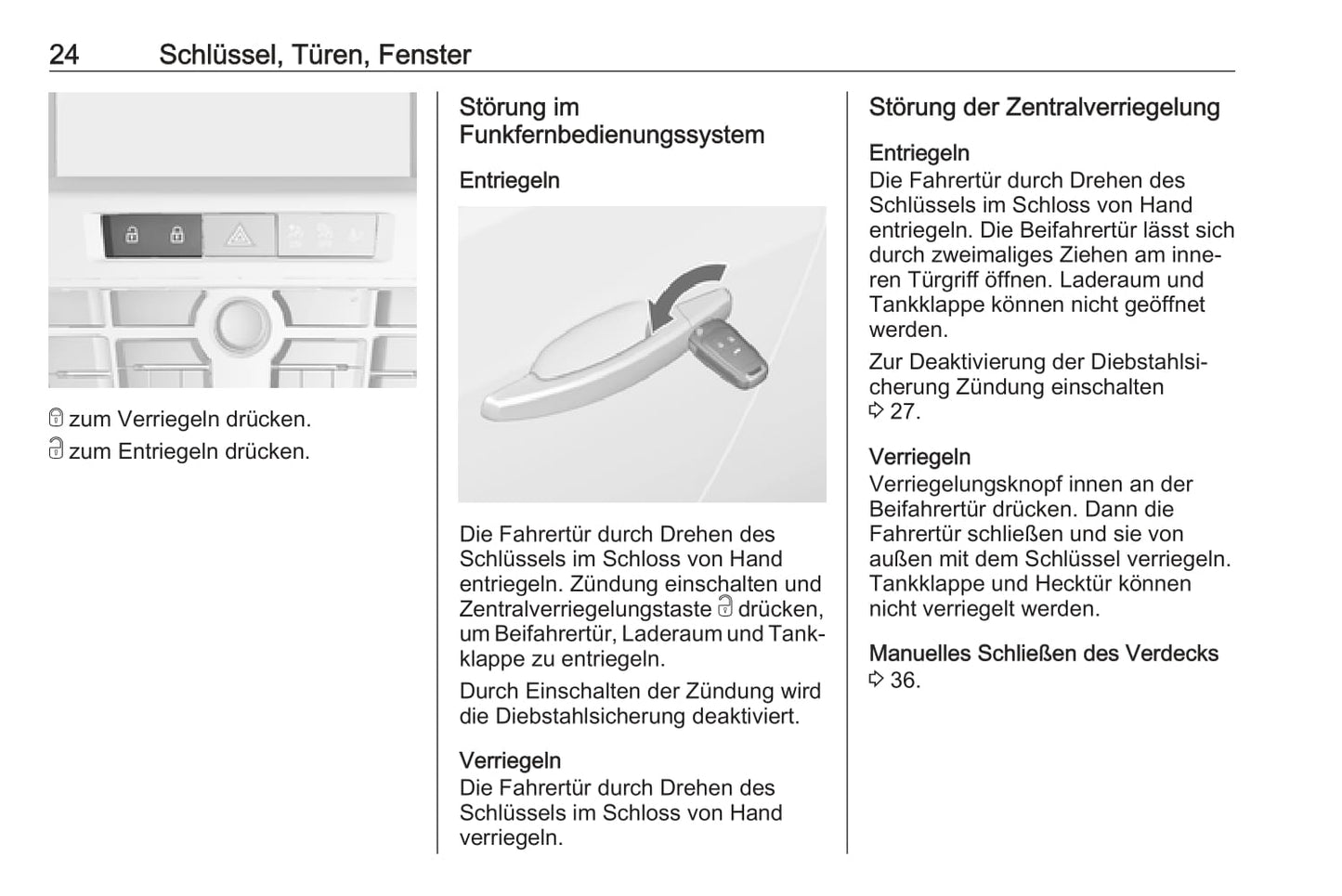 24 Schlüssel, Türen, Fenster

🔒 zum Verriegeln drücken.
🔓 zum Entriegeln drücken.

Störung im Funkfernbedienungssystem

Entriegeln

Die Fahrertür durch Drehen des Schlüssels im Schloss von Hand entriegeln. Zündung einschalten und Zentralverriegelungstaste 🔓 drücken, um Beifahrertür, Laderaum und Tankklappe zu entriegeln.

Durch Einschalten der Zündung wird die Diebstahlsicherung deaktiviert.

Verriegeln
Die Fahrertür durch Drehen des Schlüssels im Schloss von Hand verriegeln.

Störung der Zentralverriegelung

Entriegeln
Die Fahrertür durch Drehen des Schlüssels im Schloss von Hand entriegeln. Die Beifahrertür lässt sich durch zweimaliges Ziehen am inneren Türgriff öffnen. Laderaum und Tankklappe können nicht geöffnet werden.

Zur Deaktivierung der Diebstahlsicherung Zündung einschalten ⇨ 27.

Verriegeln
Verriegelungsknopf innen an der Beifahrertür drücken. Dann die Fahrertür schließen und sie von außen mit dem Schlüssel verriegeln. Tankklappe und Hecktür können nicht verriegelt werden.

Manuelles Schließen des Verdecks ⇨ 36.