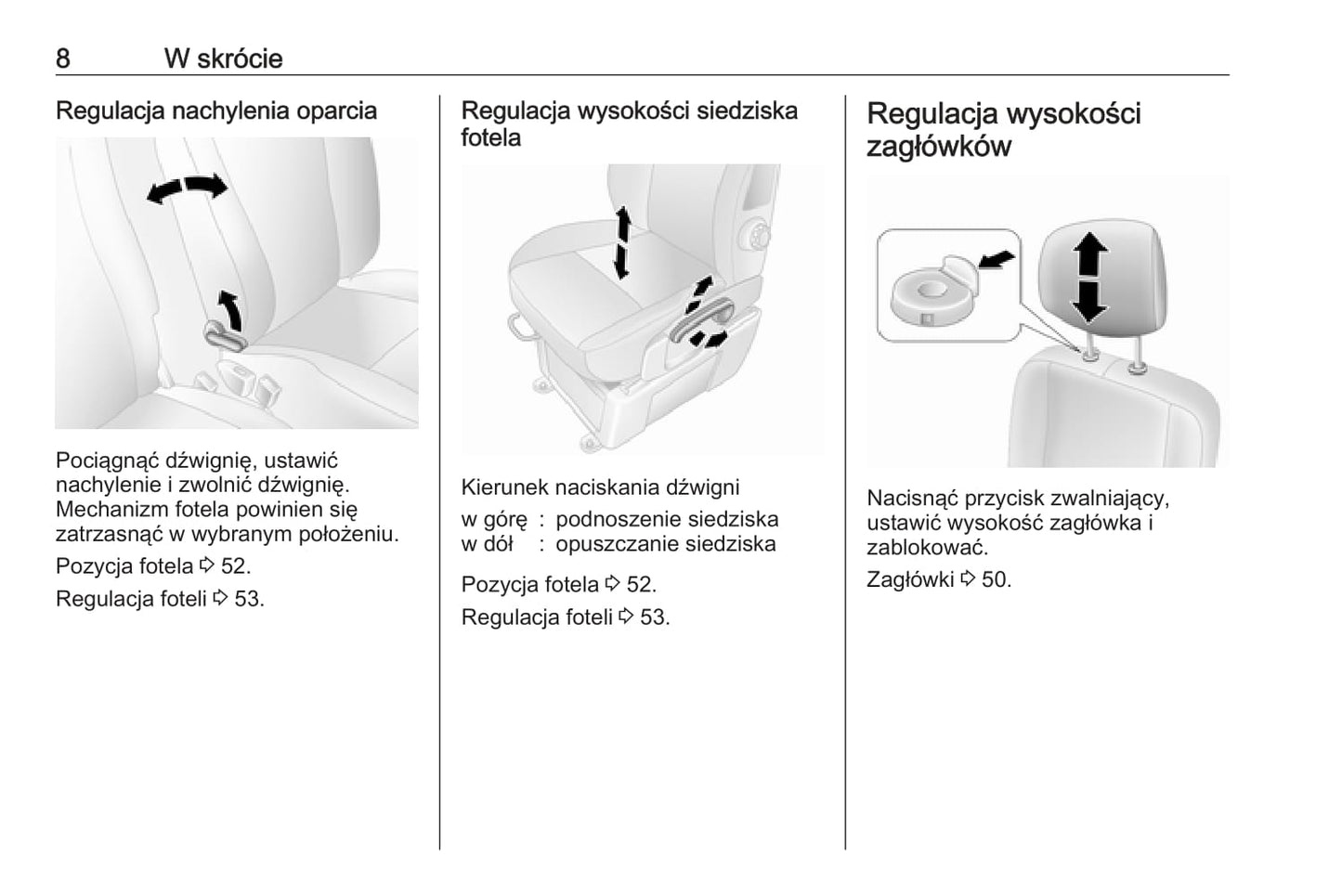 8 W skrócie

Regulacja nachylenia oparcia

Pociągnąć dźwignię, ustawić nachylenie i zwolnić dźwignię. Mechanizm fotela powinien się zatrzasnąć w wybranym położeniu.

Pozycja fotela ⇨ 52.

Regulacja foteli ⇨ 53.

Regulacja wysokości siedziska fotela

Kierunek naciskania dźwigni

w górę : podnoszenie siedziska
w dół : opuszczanie siedziska

Pozycja fotela ⇨ 52.

Regulacja foteli ⇨ 53.

Regulacja wysokości zagłówków

Nacisnąć przycisk zwalniający, ustawić wysokość zagłówka i zablokować.

Zagłówki ⇨ 50.