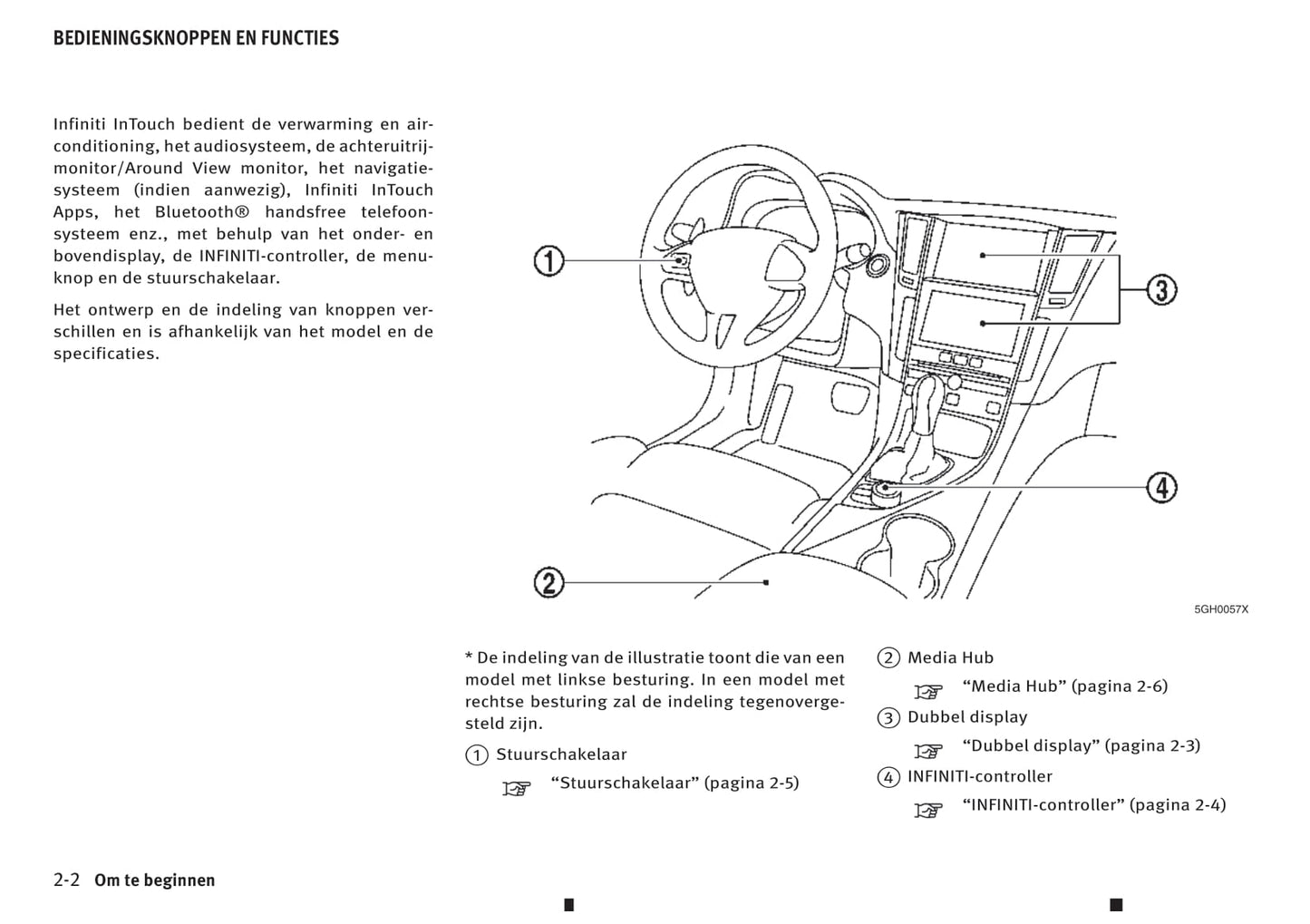 BEDIENINGSKNOPPEN EN FUNCTIES

Infiniti InTouch bedient de verwarming en airconditioning, het audiosysteem, de achteruitrijmonitor/Around View monitor, het navigatiesysteem (indien aanwezig), Infiniti InTouch Apps, het Bluetooth® handsfree telefoonsysteem enz., met behulp van het onder- en bovendisplay, de INFINITI-controller, de menuknop en de stuurschakelaar.

Het ontwerp en de indeling van knoppen verschillen en is afhankelijk van het model en de specificaties.

①

③

④

②

5GH0057X

* De indeling van de illustratie toont die van een model met linkse besturing. In een model met rechtse besturing zal de indeling tegenovergesteld zijn.

① Stuurschakelaar

“Stuurschakelaar” (pagina 2-5)

② Media Hub

“Media Hub” (pagina 2-6)

③ Dubbel display

“Dubbel display” (pagina 2-3)

④ INFINITI-controller

“INFINITI-controller” (pagina 2-4)

2-2 Om te beginnen