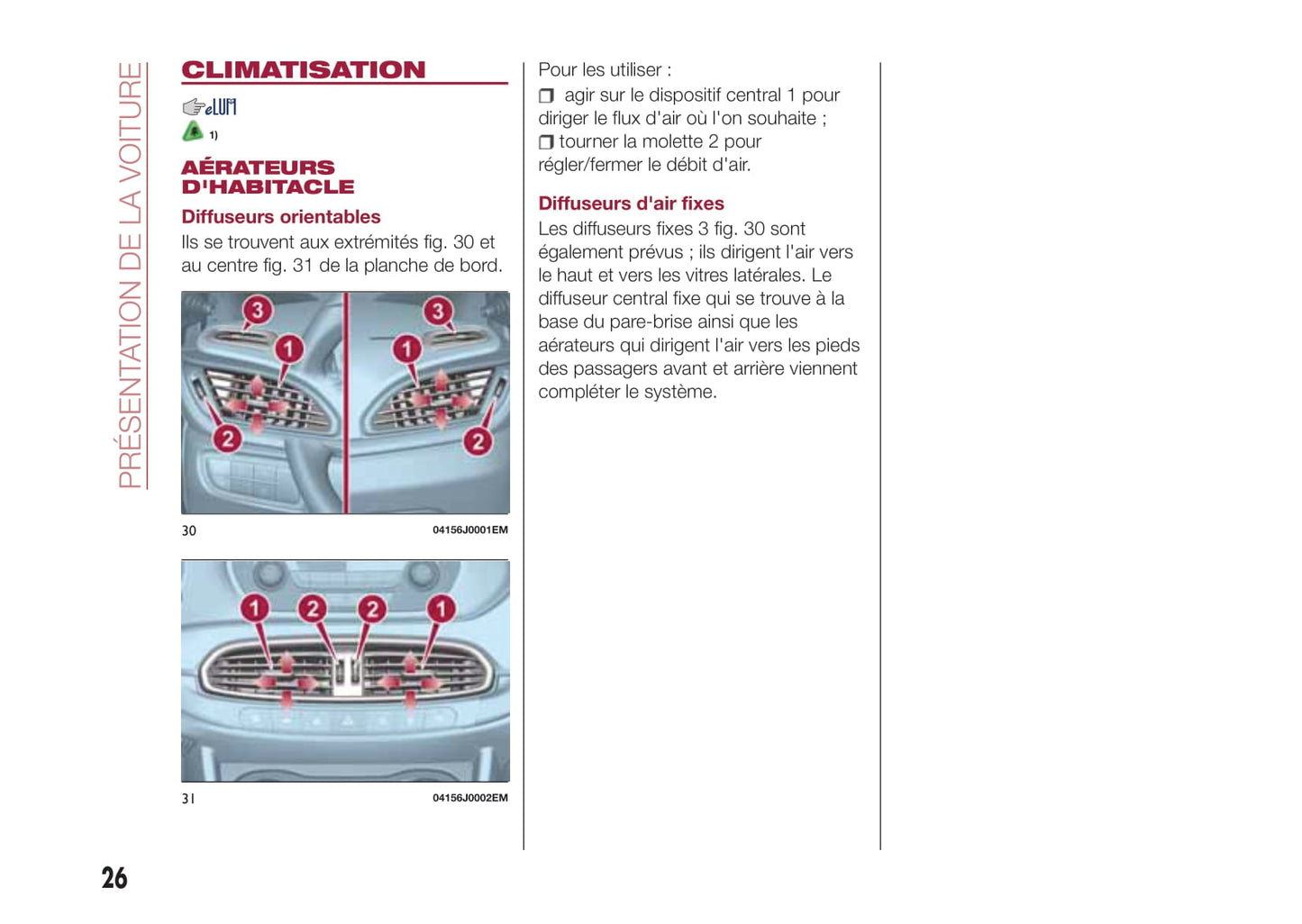 PRÉSENTATION DE LA VOITURE

CLIMATISATION

eLUM

1)

AÉRATEURS D'HABITACLE

Diffuseurs orientables

Ils se trouvent aux extrémités fig. 30 et au centre fig. 31 de la planche de bord.

3 1 2 3 1 2

30 04156J0001EM

1 2 2 1

31 04156J0002EM

Pour les utiliser :

❒ agir sur le dispositif central 1 pour diriger le flux d'air où l'on souhaite ;

❒ tourner la molette 2 pour régler/fermer le débit d'air.

Diffuseurs d'air fixes

Les diffuseurs fixes 3 fig. 30 sont également prévus ; ils dirigent l'air vers le haut et vers les vitres latérales. Le diffuseur central fixe qui se trouve à la base du pare-brise ainsi que les aérateurs qui dirigent l'air vers les pieds des passagers avant et arrière viennent compléter le système.

26