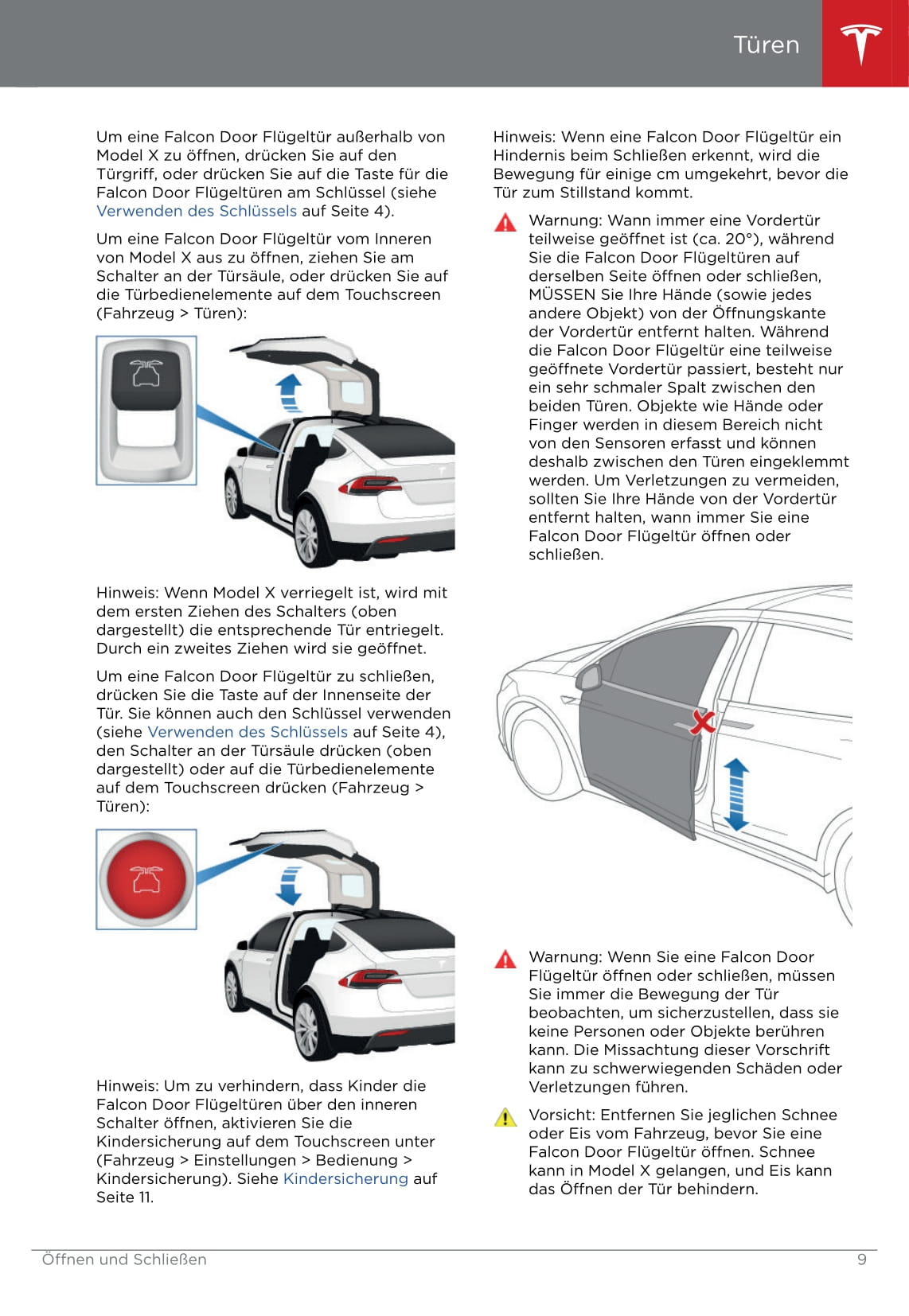 Türen

Um eine Falcon Door Flügeltür außerhalb von Model X zu öffnen, drücken Sie auf den Türgriff, oder drücken Sie auf die Taste für die Falcon Door Flügeltüren am Schlüssel (siehe Verwenden des Schlüssels auf Seite 4).

Um eine Falcon Door Flügeltür vom Inneren von Model X aus zu öffnen, ziehen Sie am Schalter an der Türsäule, oder drücken Sie auf die Türbedienelemente auf dem Touchscreen (Fahrzeug > Türen):

Hinweis: Wenn Model X verriegelt ist, wird mit dem ersten Ziehen des Schalters (oben dargestellt) die entsprechende Tür entriegelt. Durch ein zweites Ziehen wird sie geöffnet.

Um eine Falcon Door Flügeltür zu schließen, drücken Sie die Taste auf der Innenseite der Tür. Sie können auch den Schlüssel verwenden (siehe Verwenden des Schlüssels auf Seite 4), den Schalter an der Türsäule drücken (oben dargestellt) oder auf die Türbedienelemente auf dem Touchscreen drücken (Fahrzeug > Türen):

Hinweis: Um zu verhindern, dass Kinder die Falcon Door Flügeltüren über den inneren Schalter öffnen, aktivieren Sie die Kindersicherung auf dem Touchscreen unter (Fahrzeug > Einstellungen > Bedienung > Kindersicherung). Siehe Kindersicherung auf Seite 11.

Hinweis: Wenn eine Falcon Door Flügeltür ein Hindernis beim Schließen erkennt, wird die Bewegung für einige cm umgekehrt, bevor die Tür zum Stillstand kommt.

Warnung: Wann immer eine Vordertür teilweise geöffnet ist (ca. 20°), während Sie die Falcon Door Flügeltüren auf derselben Seite öffnen oder schließen, MÜSSEN Sie Ihre Hände (sowie jedes andere Objekt) von der Öffnungskante der Vordertür entfernt halten. Während die Falcon Door Flügeltür eine teilweise geöffnete Vordertür passiert, besteht nur ein sehr schmaler Spalt zwischen den beiden Türen. Objekte wie Hände oder Finger werden in diesem Bereich nicht von den Sensoren erfasst und können deshalb zwischen den Türen eingeklemmt werden. Um Verletzungen zu vermeiden, sollten Sie Ihre Hände von der Vordertür entfernt halten, wann immer Sie eine Falcon Door Flügeltür öffnen oder schließen.

Warnung: Wenn Sie eine Falcon Door Flügeltür öffnen oder schließen, müssen Sie immer die Bewegung der Tür beobachten, um sicherzustellen, dass sie keine Personen oder Objekte berühren kann. Die Missachtung dieser Vorschrift kann zu schwerwiegenden Schäden oder Verletzungen führen.

Vorsicht: Entfernen Sie jeglichen Schnee oder Eis vom Fahrzeug, bevor Sie eine Falcon Door Flügeltür öffnen. Schnee kann in Model X gelangen, und Eis kann das Öffnen der Tür behindern.

Öffnen und Schließen 9