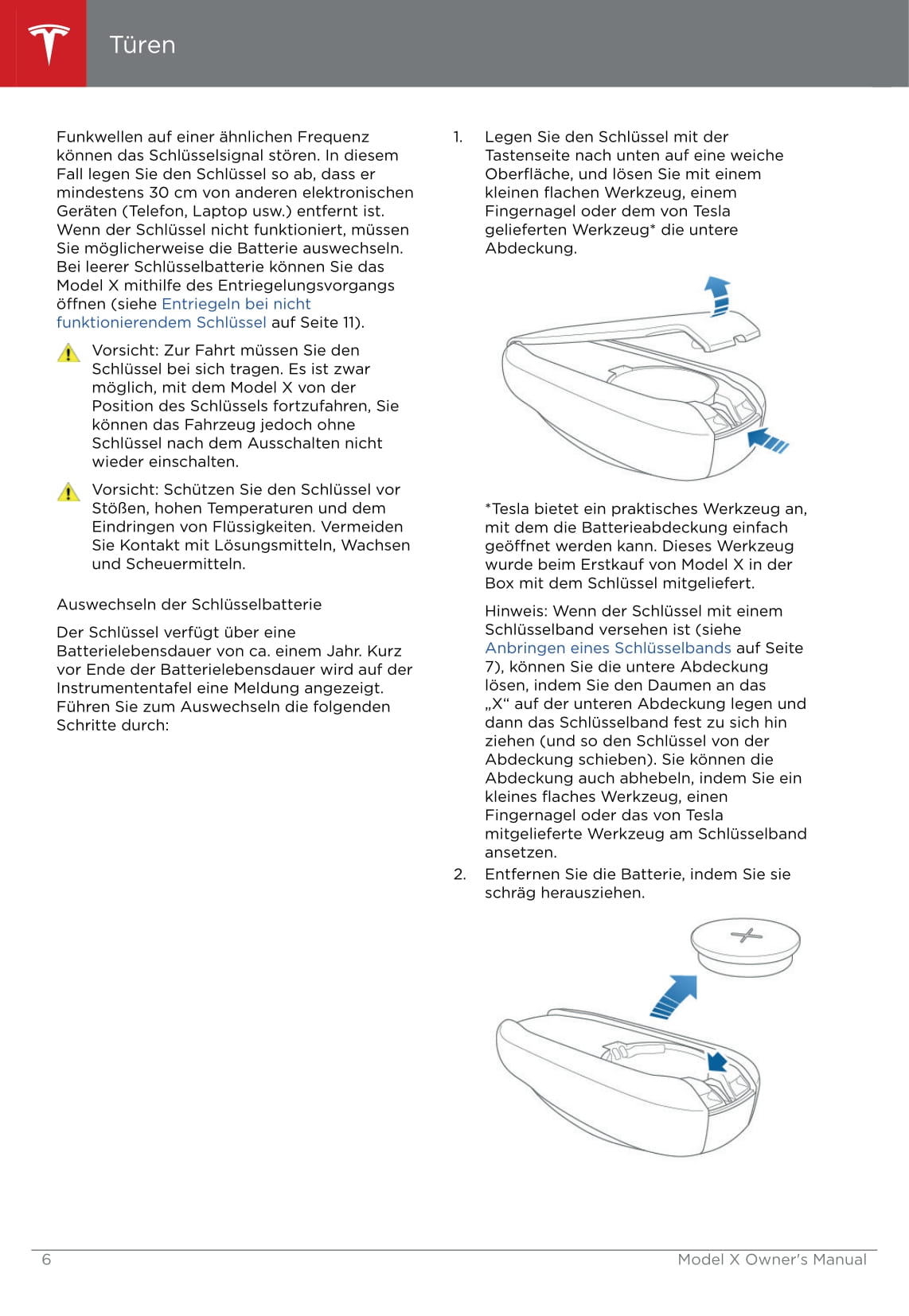 Türen

Funkwellen auf einer ähnlichen Frequenz können das Schlüsselsignal stören. In diesem Fall legen Sie den Schlüssel so ab, dass er mindestens 30 cm von anderen elektronischen Geräten (Telefon, Laptop usw.) entfernt ist. Wenn der Schlüssel nicht funktioniert, müssen Sie möglicherweise die Batterie auswechseln. Bei leerer Schlüsselbatterie können Sie das Model X mithilfe des Entriegelungsvorgangs öffnen (siehe Entriegeln bei nicht funktionierendem Schlüssel auf Seite 11).

Vorsicht: Zur Fahrt müssen Sie den Schlüssel bei sich tragen. Es ist zwar möglich, mit dem Model X von der Position des Schlüssels fortzufahren, Sie können das Fahrzeug jedoch ohne Schlüssel nach dem Ausschalten nicht wieder einschalten.

Vorsicht: Schützen Sie den Schlüssel vor Stößen, hohen Temperaturen und dem Eindringen von Flüssigkeiten. Vermeiden Sie Kontakt mit Lösungsmitteln, Wachsen und Scheuermitteln.

Auswechseln der Schlüsselbatterie

Der Schlüssel verfügt über eine Batterielebensdauer von ca. einem Jahr. Kurz vor Ende der Batterielebensdauer wird auf der Instrumententafel eine Meldung angezeigt. Führen Sie zum Auswechseln die folgenden Schritte durch:

1. Legen Sie den Schlüssel mit der Tastenseite nach unten auf eine weiche Oberfläche, und lösen Sie mit einem kleinen flachen Werkzeug, einem Fingernagel oder dem von Tesla gelieferten Werkzeug* die untere Abdeckung.

*Tesla bietet ein praktisches Werkzeug an, mit dem die Batterieabdeckung einfach geöffnet werden kann. Dieses Werkzeug wurde beim Erstkauf von Model X in der Box mit dem Schlüssel mitgeliefert.

Hinweis: Wenn der Schlüssel mit einem Schlüsselband versehen ist (siehe Anbringen eines Schlüsselbands auf Seite 7), können Sie die untere Abdeckung lösen, indem Sie den Daumen an das „X“ auf der unteren Abdeckung legen und dann das Schlüsselband fest zu sich hin ziehen (und so den Schlüssel von der Abdeckung schieben). Sie können die Abdeckung auch abhebeln, indem Sie ein kleines flaches Werkzeug, einen Fingernagel oder das von Tesla mitgelieferte Werkzeug am Schlüsselband ansetzen.

2. Entfernen Sie die Batterie, indem Sie sie schräg herausziehen.

6

Model X Owner's Manual