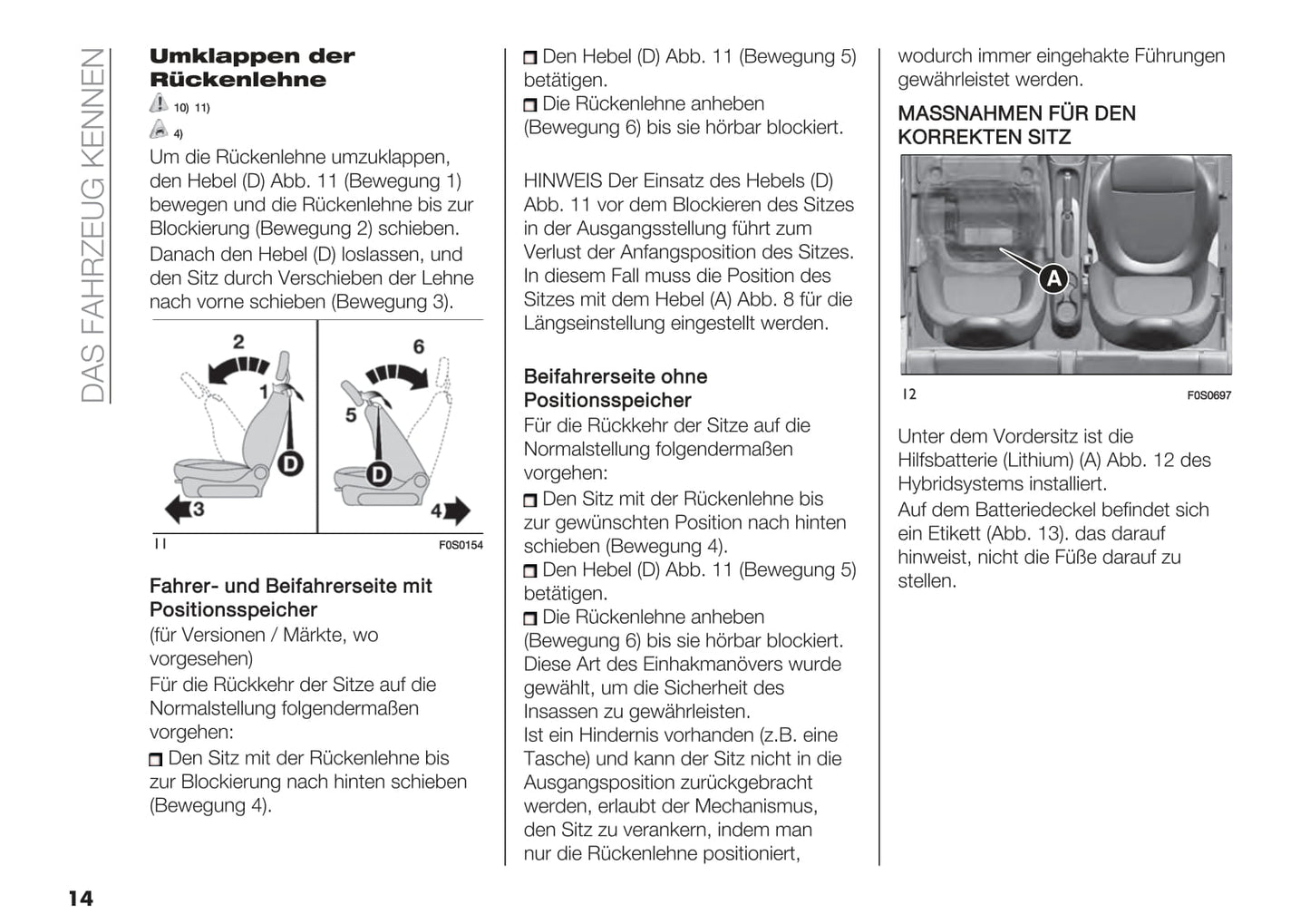 DAS FAHRZEUG KENNEN

Umklappen der Rückenlehne

10) 11)

4)

Um die Rückenlehne umzuklappen, den Hebel (D) Abb. 11 (Bewegung 1) bewegen und die Rückenlehne bis zur Blockierung (Bewegung 2) schieben.
Danach den Hebel (D) loslassen, und den Sitz durch Verschieben der Lehne nach vorne schieben (Bewegung 3).

2 1 D 3 6 5 D 4

11 F0S0154

Fahrer- und Beifahrerseite mit Positionsspeicher
(für Versionen / Märkte, wo vorgesehen)
Für die Rückkehr der Sitze auf die Normalstellung folgendermaßen vorgehen:
Den Sitz mit der Rückenlehne bis zur Blockierung nach hinten schieben (Bewegung 4).

Den Hebel (D) Abb. 11 (Bewegung 5) betätigen.
Die Rückenlehne anheben (Bewegung 6) bis sie hörbar blockiert.

HINWEIS Der Einsatz des Hebels (D) Abb. 11 vor dem Blockieren des Sitzes in der Ausgangsstellung führt zum Verlust der Anfangsposition des Sitzes. In diesem Fall muss die Position des Sitzes mit dem Hebel (A) Abb. 8 für die Längseinstellung eingestellt werden.

Beifahrerseite ohne Positionsspeicher
Für die Rückkehr der Sitze auf die Normalstellung folgendermaßen vorgehen:
Den Sitz mit der Rückenlehne bis zur gewünschten Position nach hinten schieben (Bewegung 4).
Den Hebel (D) Abb. 11 (Bewegung 5) betätigen.
Die Rückenlehne anheben (Bewegung 6) bis sie hörbar blockiert.
Diese Art des Einhakmanövers wurde gewählt, um die Sicherheit des Insassen zu gewährleisten.
Ist ein Hindernis vorhanden (z.B. eine Tasche) und kann der Sitz nicht in die Ausgangsposition zurückgebracht werden, erlaubt der Mechanismus, den Sitz zu verankern, indem man nur die Rückenlehne positioniert,

wodurch immer eingehakte Führungen gewährleistet werden.

MASSNAHMEN FÜR DEN KORREKTEN SITZ

A

12 F0S0697

Unter dem Vordersitz ist die Hilfsbatterie (Lithium) (A) Abb. 12 des Hybridsystems installiert.
Auf dem Batteriedeckel befindet sich ein Etikett (Abb. 13). das darauf hinweist, nicht die Füße darauf zu stellen.

14